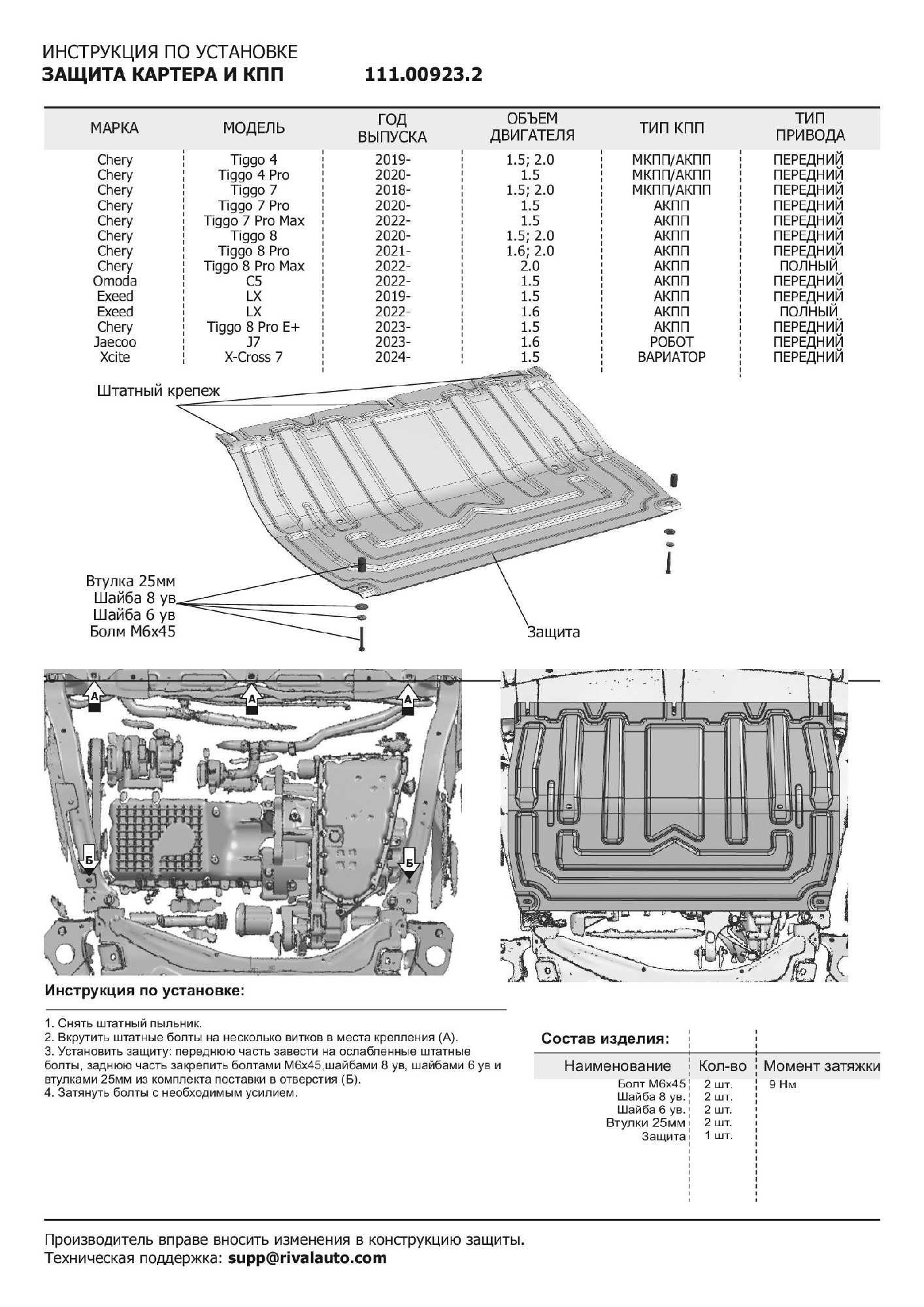 ИНСТРУКЦИЯ ПО УСТАНОВКЕ
ЗАЩИТА КАРТЕРА И КПП 111.00923.2

| МАРКА | МОДЕЛЬ | ГОД ВЫПУСКА | ОБЪЕМ ДВИГАТЕЛЯ | ТИП КПП | ТИП ПРИВОДА |
|---|---|---|---|---|---|
| Chery | Tiggo 4 | 2019- | 1.5; 2.0 | МКПП/АКПП | ПЕРЕДНИЙ |
| Chery | Tiggo 4 Pro | 2020- | 1.5 | МКПП/АКПП | ПЕРЕДНИЙ |
| Chery | Tiggo 7 | 2018- | 1.5; 2.0 | МКПП/АКПП | ПЕРЕДНИЙ |
| Chery | Tiggo 7 Pro | 2020- | 1.5 | АКПП | ПЕРЕДНИЙ |
| Chery | Tiggo 7 Pro Max | 2022- | 1.5 | АКПП | ПЕРЕДНИЙ |
| Chery | Tiggo 8 | 2020- | 1.5; 2.0 | АКПП | ПЕРЕДНИЙ |
| Chery | Tiggo 8 Pro | 2021- | 1.6; 2.0 | АКПП | ПЕРЕДНИЙ |
| Chery | Tiggo 8 Pro Max | 2022- | 2.0 | АКПП | ПОЛНЫЙ |
| Omoda | C5 | 2022- | 1.5 | АКПП | ПЕРЕДНИЙ |
| Exeed | LX | 2019- | 1.5 | АКПП | ПЕРЕДНИЙ |
| Exeed | LX | 2022- | 1.6 | АКПП | ПОЛНЫЙ |
| Chery | Tiggo 8 Pro E+ | 2023- | 1.5 | АКПП | ПЕРЕДНИЙ |
| Jaecoo | J7 | 2023- | 1.6 | РОБОТ | ПЕРЕДНИЙ |
| Xcite | X-Cross 7 | 2024- | 1.5 | ВАРИАТОР | ПЕРЕДНИЙ |

Штатный крепеж
Втулка 25мм
Шайба 8 ув
Шайба 6 ув
Болм М6х45
Защита

А
А
А
Б
Б

Инструкция по установке:

1. Снять штатный пыльник.
2. Вкрутить штатные болты на несколько витков в места крепления (А).
3. Установить защиту: переднюю часть завести на ослабленные штатные болты, заднюю часть закрепить болтами М6х45,шайбами 8 ув, шайбами 6 ув и втулками 25мм из комплекта поставки в отверстия (Б).
4. Затянуть болты с необходимым усилием.

Состав изделия:

| Наименование | Кол-во | Момент затяжки |
|---|---|---|
| Болт М6х45 | 2 шт. | 9 Нм |
| Шайба 8 ув. | 2 шт. | |
| Шайба 6 ув. | 2 шт. | |
| Втулки 25мм | 2 шт. | |
| Защита | 1 шт. | |

Производитель вправе вносить изменения в конструкцию защиты.
Техническая поддержка: supp@rivalauto.com