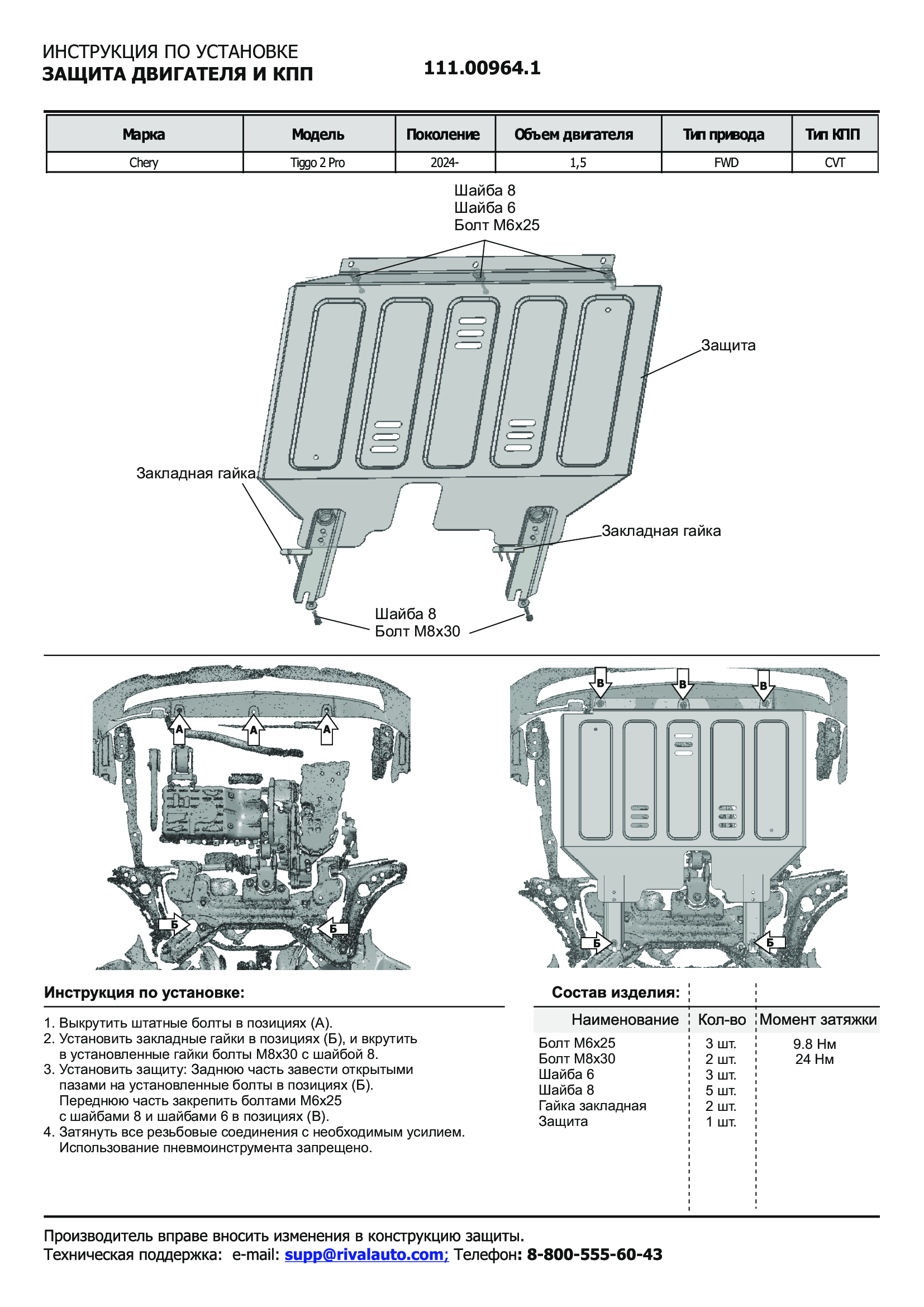 ИНСТРУКЦИЯ ПО УСТАНОВКЕ
ЗАЩИТА ДВИГАТЕЛЯ И КПП

111.00964.1

| Марка | Модель | Поколение | Объем двигателя | Тип привода | Тип КПП |
|---|---|---|---|---|---|
| Chery | Tiggo 2 Pro | 2024- | 1,5 | FWD | CVT |

Шайба 8
Шайба 6
Болт М6х25

Защита

Закладная гайка

Закладная гайка

Шайба 8
Болт М8х30

А А А

Б Б

В В В

Б Б

Инструкция по установке:

1. Выкрутить штатные болты в позициях (А).
2. Установить закладные гайки в позициях (Б), и вкрутить в установленные гайки болты М8х30 с шайбой 8.
3. Установить защиту: Заднюю часть завести открытыми пазами на установленные болты в позициях (Б). Переднюю часть закрепить болтами М6х25 с шайбами 8 и шайбами 6 в позициях (В).
4. Затянуть все резьбовые соединения с необходимым усилием. Использование пневмоинструмента запрещено.

Состав изделия:

| Наименование | Кол-во | Момент затяжки |
|---|---|---|
| Болт М6х25 | 3 шт. | 9.8 Нм |
| Болт М8х30 | 2 шт. | 24 Нм |
| Шайба 6 | 3 шт. | |
| Шайба 8 | 5 шт. | |
| Гайка закладная | 2 шт. | |
| Защита | 1 шт. | |

Производитель вправе вносить изменения в конструкцию защиты.
Техническая поддержка: e-mail: supp@rivalauto.com; Телефон: 8-800-555-60-43