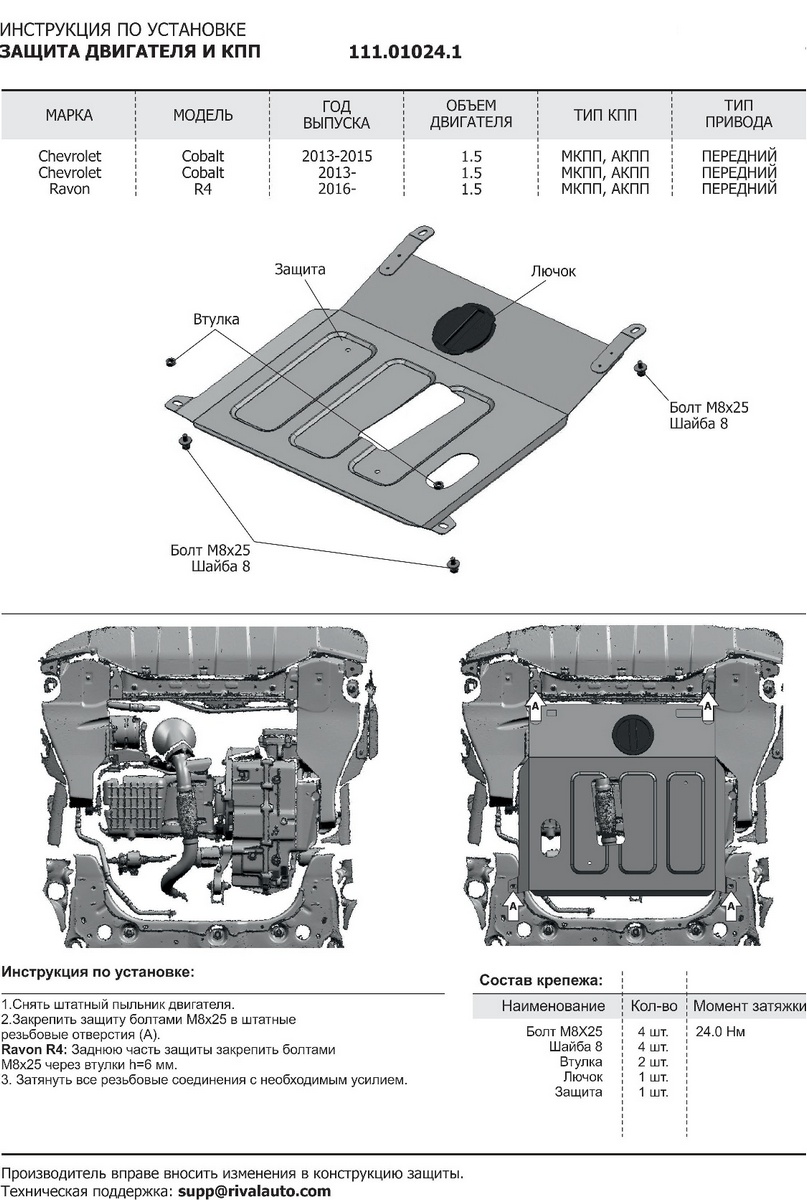 ИНСТРУКЦИЯ ПО УСТАНОВКЕ
ЗАЩИТА ДВИГАТЕЛЯ И КПП 111.01024.1

| МАРКА | МОДЕЛЬ | ГОД ВЫПУСКА | ОБЪЕМ ДВИГАТЕЛЯ | ТИП КПП | ТИП ПРИВОДА |
|---|---|---|---|---|---|
| Chevrolet | Cobalt | 2013-2015 | 1.5 | МКПП, АКПП | ПЕРЕДНИЙ |
| Chevrolet | Cobalt | 2013- | 1.5 | МКПП, АКПП | ПЕРЕДНИЙ |
| Ravon | R4 | 2016- | 1.5 | МКПП, АКПП | ПЕРЕДНИЙ |

Защита
Лючок
Втулка
Болт М8х25
Шайба 8
Болт М8х25
Шайба 8

A
A
A
A

Инструкция по установке:

1.Снять штатный пыльник двигателя.
2.Закрепить защиту болтами М8х25 в штатные резьбовые отверстия (А).
Ravon R4: Заднюю часть защиты закрепить болтами М8х25 через втулки h=6 мм.
3. Затянуть все резьбовые соединения с необходимым усилием.

Состав крепежа:

| Наименование | Кол-во | Момент затяжки |
|---|---|---|
| Болт М8Х25 | 4 шт. | 24.0 Нм |
| Шайба 8 | 4 шт. | |
| Втулка | 2 шт. | |
| Лючок | 1 шт. | |
| Защита | 1 шт. | |

Производитель вправе вносить изменения в конструкцию защиты.
Техническая поддержка: supp@rivalauto.com