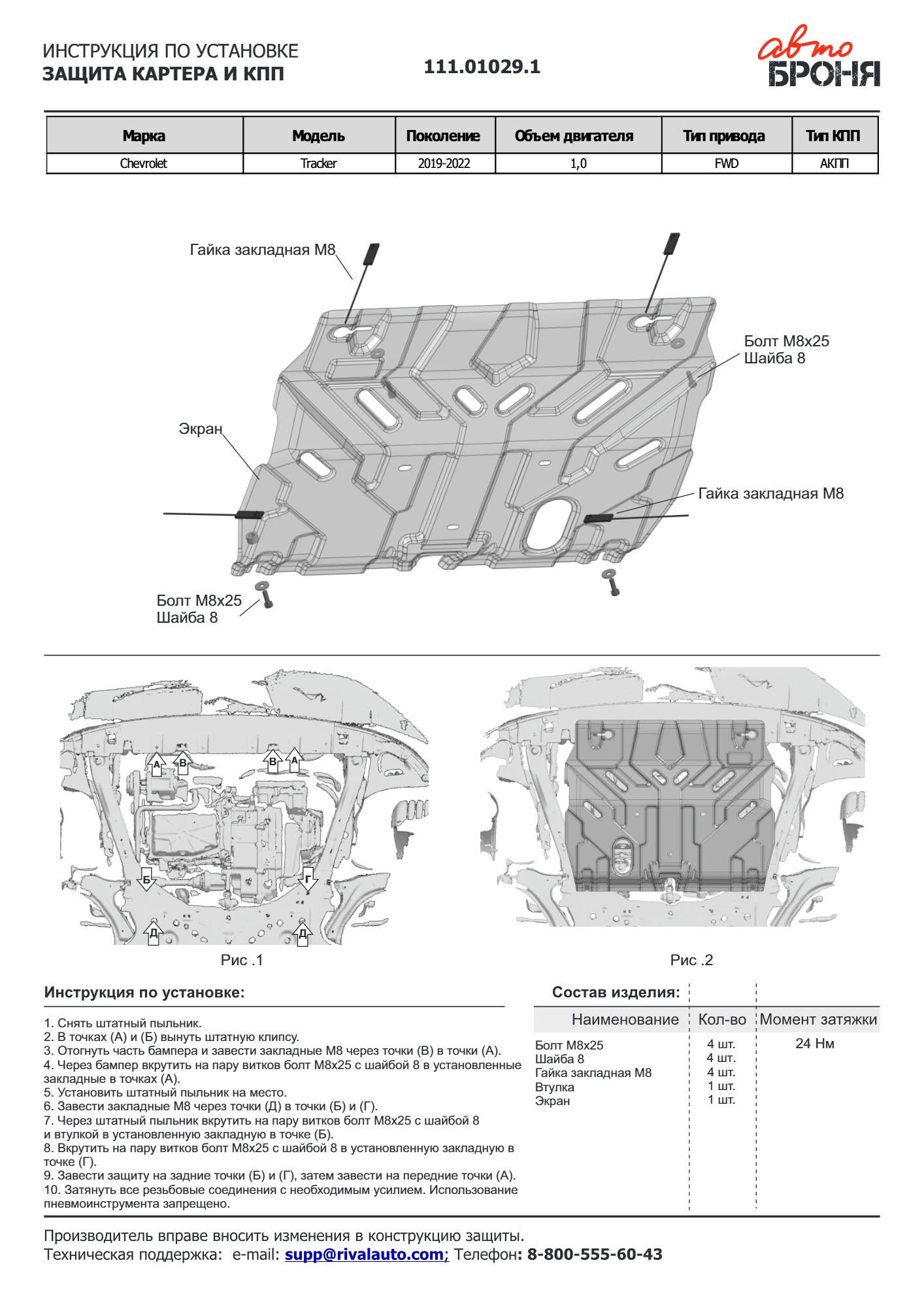 ИНСТРУКЦИЯ ПО УСТАНОВКЕ
ЗАЩИТА КАРТЕРА И КПП

111.01029.1

авто
БРОНЯ

| Марка | Модель | Поколение | Объем двигателя | Тип привода | Тип КПП |
|---|---|---|---|---|---|
| Chevrolet | Tracker | 2019-2022 | 1,0 | FWD | АКПП |

Гайка закладная М8

Болт М8х25
Шайба 8

Экран

Гайка закладная М8

Болт М8х25
Шайба 8

А В В А
Б Г
Д Д

Рис .1

Рис .2

Инструкция по установке:

1. Снять штатный пыльник.
2. В точках (А) и (Б) вынуть штатную клипсу.
3. Отогнуть часть бампера и завести закладные М8 через точки (В) в точки (А).
4. Через бампер вкрутить на пару витков болт М8х25 с шайбой 8 в установленные закладные в точках (А).
5. Установить штатный пыльник на место.
6. Завести закладные М8 через точки (Д) в точки (Б) и (Г).
7. Через штатный пыльник вкрутить на пару витков болт М8х25 с шайбой 8 и втулкой в установленную закладную в точке (Б).
8. Вкрутить на пару витков болт М8х25 с шайбой 8 в установленную закладную в точке (Г).
9. Завести защиту на задние точки (Б) и (Г), затем завести на передние точки (А).
10. Затянуть все резьбовые соединения с необходимым усилием. Использование пневмоинструмента запрещено.

Состав изделия:

| Наименование | Кол-во | Момент затяжки |
|---|---|---|
| Болт М8х25 | 4 шт. | 24 Нм |
| Шайба 8 | 4 шт. | |
| Гайка закладная М8 | 4 шт. | |
| Втулка | 1 шт. | |
| Экран | 1 шт. | |

Производитель вправе вносить изменения в конструкцию защиты.
Техническая поддержка: e-mail: supp@rivalauto.com; Телефон: 8-800-555-60-43