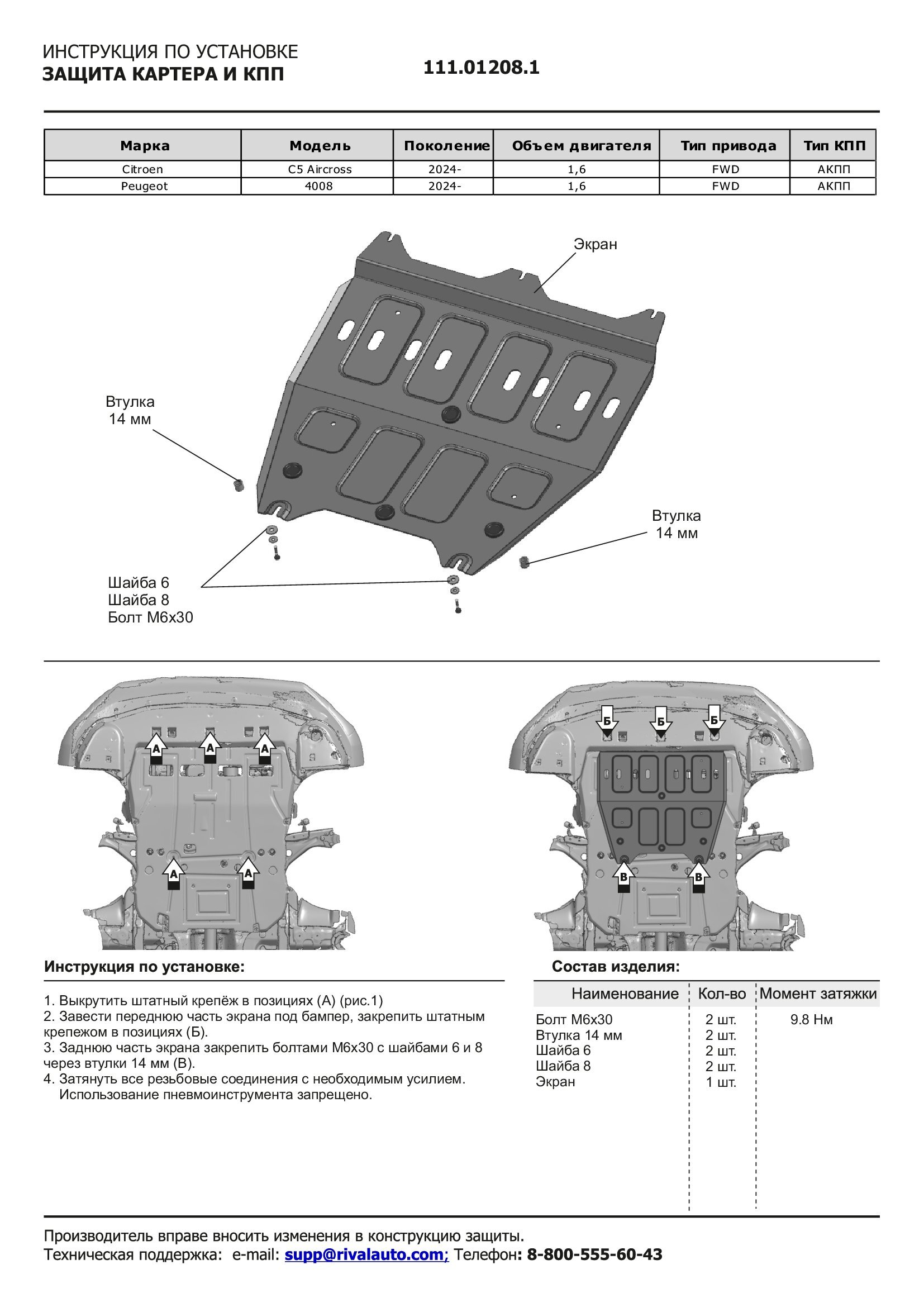 ИНСТРУКЦИЯ ПО УСТАНОВКЕ
ЗАЩИТА КАРТЕРА И КПП

111.01208.1

| Марка | Модель | Поколение | Объем двигателя | Тип привода | Тип КПП |
|---|---|---|---|---|---|
| Citroen | C5 Aircross | 2024- | 1,6 | FWD | АКПП |
| Peugeot | 4008 | 2024- | 1,6 | FWD | АКПП |

Экран

Втулка
14 мм

Втулка
14 мм

Шайба 6
Шайба 8
Болт М6х30

А А А
А А

Б Б Б
В В

Инструкция по установке:

1. Выкрутить штатный крепёж в позициях (А) (рис.1)
2. Завести переднюю часть экрана под бампер, закрепить штатным крепежом в позициях (Б).
3. Заднюю часть экрана закрепить болтами М6х30 с шайбами 6 и 8 через втулки 14 мм (В).
4. Затянуть все резьбовые соединения с необходимым усилием.
Использование пневмоинструмента запрещено.

Состав изделия:

| Наименование | Кол-во | Момент затяжки |
|---|---|---|
| Болт М6х30 | 2 шт. | 9.8 Нм |
| Втулка 14 мм | 2 шт. | |
| Шайба 6 | 2 шт. | |
| Шайба 8 | 2 шт. | |
| Экран | 1 шт. | |

Производитель вправе вносить изменения в конструкцию защиты.
Техническая поддержка: e-mail: supp@rivalauto.com; Телефон: 8-800-555-60-43