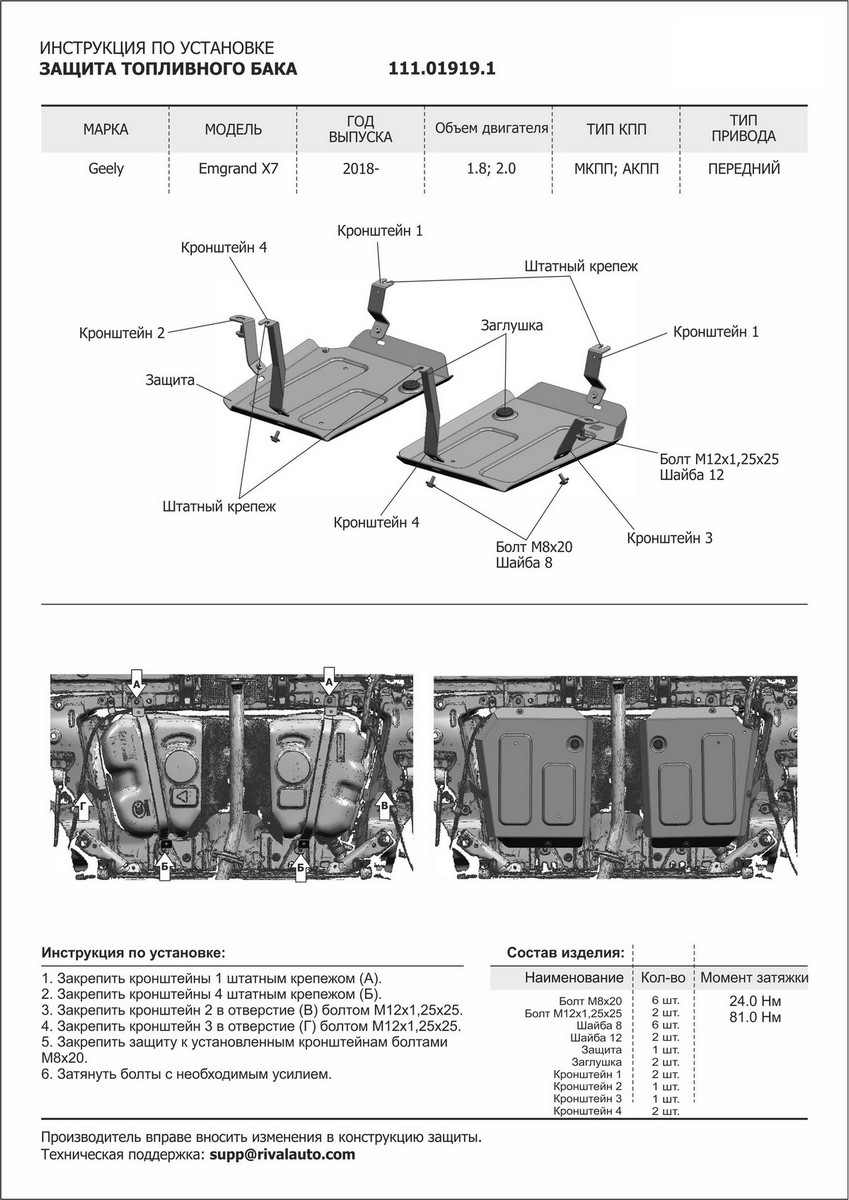 ИНСТРУКЦИЯ ПО УСТАНОВКЕ
ЗАЩИТА ТОПЛИВНОГО БАКА 111.01919.1

| МАРКА | МОДЕЛЬ | ГОД ВЫПУСКА | Объем двигателя | ТИП КПП | ТИП ПРИВОДА |
|---|---|---|---|---|---|
| Geely | Emgrand X7 | 2018- | 1.8; 2.0 | МКПП; АКПП | ПЕРЕДНИЙ |

Кронштейн 4
Кронштейн 1
Штатный крепеж
Кронштейн 2
Заглушка
Кронштейн 1
Защита
Болт М12х1,25х25
Шайба 12
Штатный крепеж
Кронштейн 4
Кронштейн 3
Болт М8х20
Шайба 8

А
А
Г
В
Б
Б

Инструкция по установке:
1. Закрепить кронштейны 1 штатным крепежом (А).
2. Закрепить кронштейны 4 штатным крепежом (Б).
3. Закрепить кронштейн 2 в отверстие (В) болтом М12х1,25х25.
4. Закрепить кронштейн 3 в отверстие (Г) болтом М12х1,25х25.
5. Закрепить защиту к установленным кронштейнам болтами М8х20.
6. Затянуть болты с необходимым усилием.

Состав изделия:

| Наименование | Кол-во | Момент затяжки |
|---|---|---|
| Болт М8х20 | 6 шт. | 24.0 Нм |
| Болт М12х1,25х25 | 2 шт. | 81.0 Нм |
| Шайба 8 | 6 шт. | |
| Шайба 12 | 2 шт. | |
| Защита | 1 шт. | |
| Заглушка | 2 шт. | |
| Кронштейн 1 | 2 шт. | |
| Кронштейн 2 | 1 шт. | |
| Кронштейн 3 | 1 шт. | |
| Кронштейн 4 | 2 шт. | |

Производитель вправе вносить изменения в конструкцию защиты.
Техническая поддержка: supp@rivalauto.com