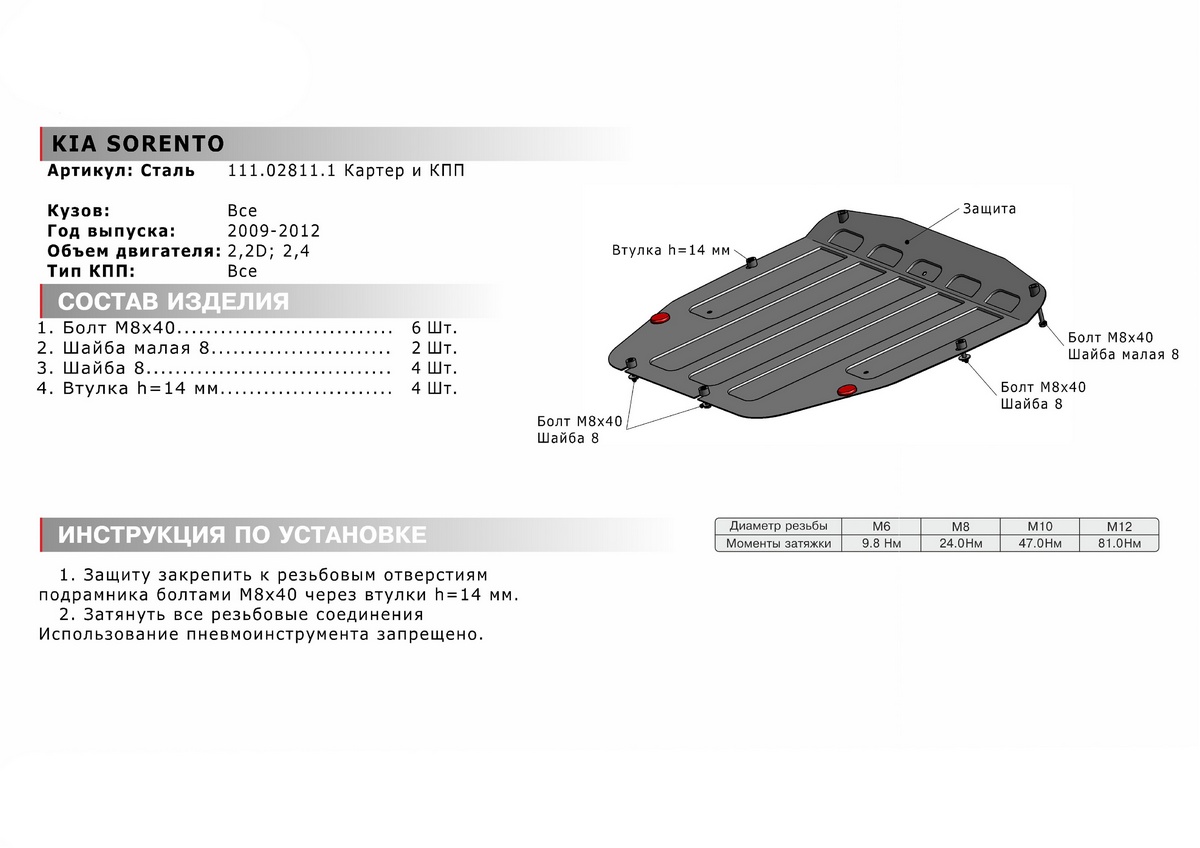 KIA SORENTO

Артикул: Сталь 111.02811.1 Картер и КПП

Кузов: Все
Год выпуска: 2009-2012
Объем двигателя: 2,2D; 2,4
Тип КПП: Все

СОСТАВ ИЗДЕЛИЯ

1. Болт М8х40.............................. 6 Шт.
2. Шайба малая 8......................... 2 Шт.
3. Шайба 8................................. 4 Шт.
4. Втулка h=14 мм........................ 4 Шт.

Защита
Втулка h=14 мм
Болт М8х40
Шайба малая 8
Болт М8х40
Шайба 8
Болт М8х40
Шайба 8

ИНСТРУКЦИЯ ПО УСТАНОВКЕ

| Диаметр резьбы | М6 | М8 | М10 | М12 |
|---|---|---|---|---|
| Моменты затяжки | 9.8 Нм | 24.0Нм | 47.0Нм | 81.0Нм |

1. Защиту закрепить к резьбовым отверстиям подрамника болтами М8х40 через втулки h=14 мм.
2. Затянуть все резьбовые соединения
Использование пневмоинструмента запрещено.