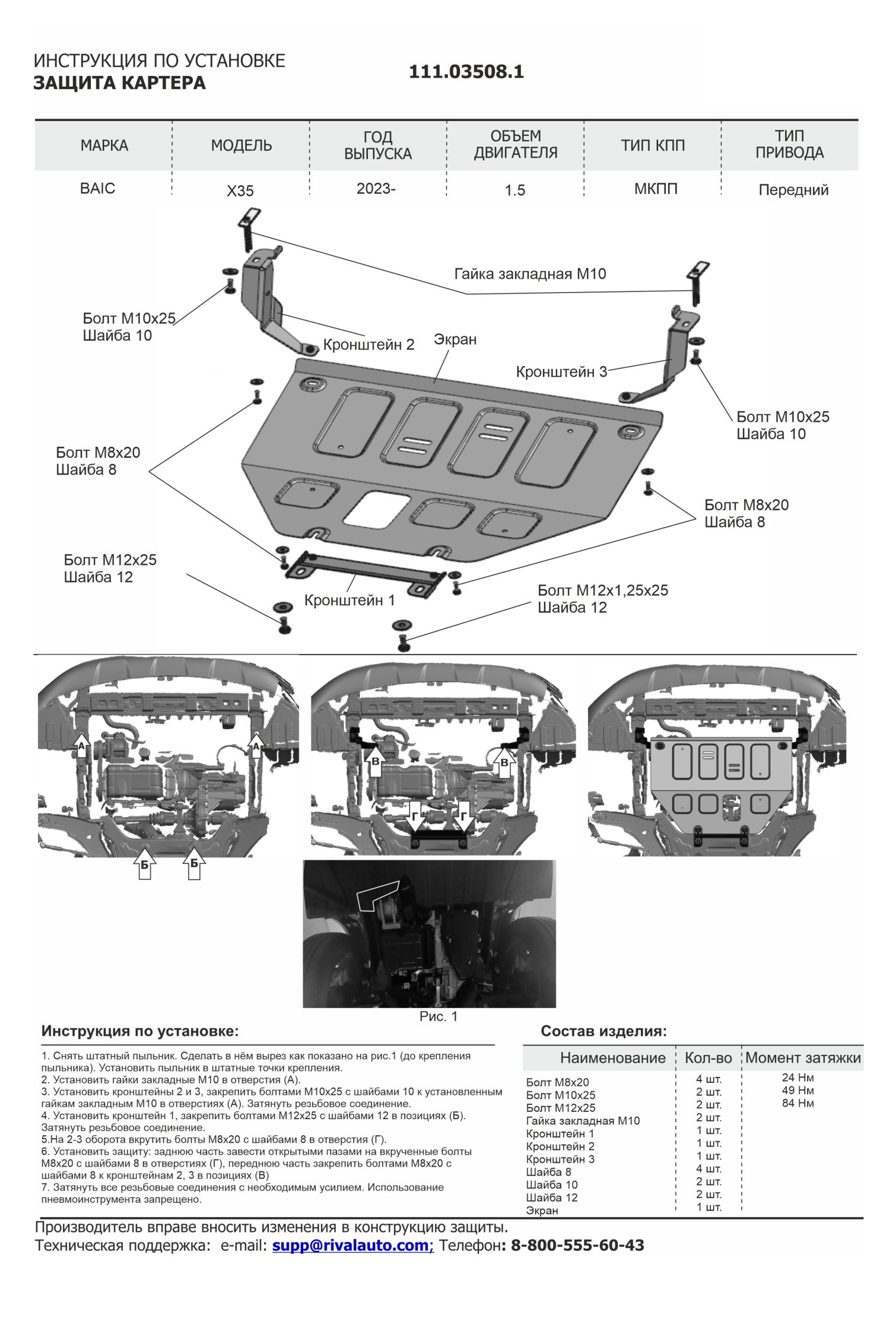 ИНСТРУКЦИЯ ПО УСТАНОВКЕ
ЗАЩИТА КАРТЕРА

111.03508.1

| МАРКА | МОДЕЛЬ | ГОД ВЫПУСКА | ОБЪЕМ ДВИГАТЕЛЯ | ТИП КПП | ТИП ПРИВОДА |
|---|---|---|---|---|---|
| BAIC | X35 | 2023- | 1.5 | МКПП | Передний |

Гайка закладная М10
Болт М10х25
Шайба 10
Кронштейн 2
Экран
Кронштейн 3
Болт М10х25
Шайба 10
Болт М8х20
Шайба 8
Болт М8х20
Шайба 8
Болт М12х25
Шайба 12
Кронштейн 1
Болт М12х1,25х25
Шайба 12

А
А
Б
Б
В
В
Г
Г

Рис. 1

Инструкция по установке:

1. Снять штатный пыльник. Сделать в нём вырез как показано на рис.1 (до крепления пыльника). Установить пыльник в штатные точки крепления.
2. Установить гайки закладные М10 в отверстия (А).
3. Установить кронштейны 2 и 3, закрепить болтами М10х25 с шайбами 10 к установленным гайкам закладным М10 в отверстиях (А). Затянуть резьбовое соединение.
4. Установить кронштейн 1, закрепить болтами М12х25 с шайбами 12 в позициях (Б). Затянуть резьбовое соединение.
5.На 2-3 оборота вкрутить болты М8х20 с шайбами 8 в отверстия (Г).
6. Установить защиту: заднюю часть завести открытыми пазами на вкрученные болты М8х20 с шайбами 8 в отверстиях (Г), переднюю часть закрепить болтами М8х20 с шайбами 8 к кронштейнам 2, 3 в позициях (В)
7. Затянуть все резьбовые соединения с необходимым усилием. Использование пневмоинструмента запрещено.

Состав изделия:

| Наименование | Кол-во | Момент затяжки |
|---|---|---|
| Болт М8х20 | 4 шт. | 24 Нм |
| Болт М10х25 | 2 шт. | 49 Нм |
| Болт М12х25 | 2 шт. | 84 Нм |
| Гайка закладная М10 | 2 шт. | |
| Кронштейн 1 | 1 шт. | |
| Кронштейн 2 | 1 шт. | |
| Кронштейн 3 | 1 шт. | |
| Шайба 8 | 4 шт. | |
| Шайба 10 | 2 шт. | |
| Шайба 12 | 2 шт. | |
| Экран | 1 шт. | |

Производитель вправе вносить изменения в конструкцию защиты.
Техническая поддержка: e-mail: supp@rivalauto.com; Телефон: 8-800-555-60-43