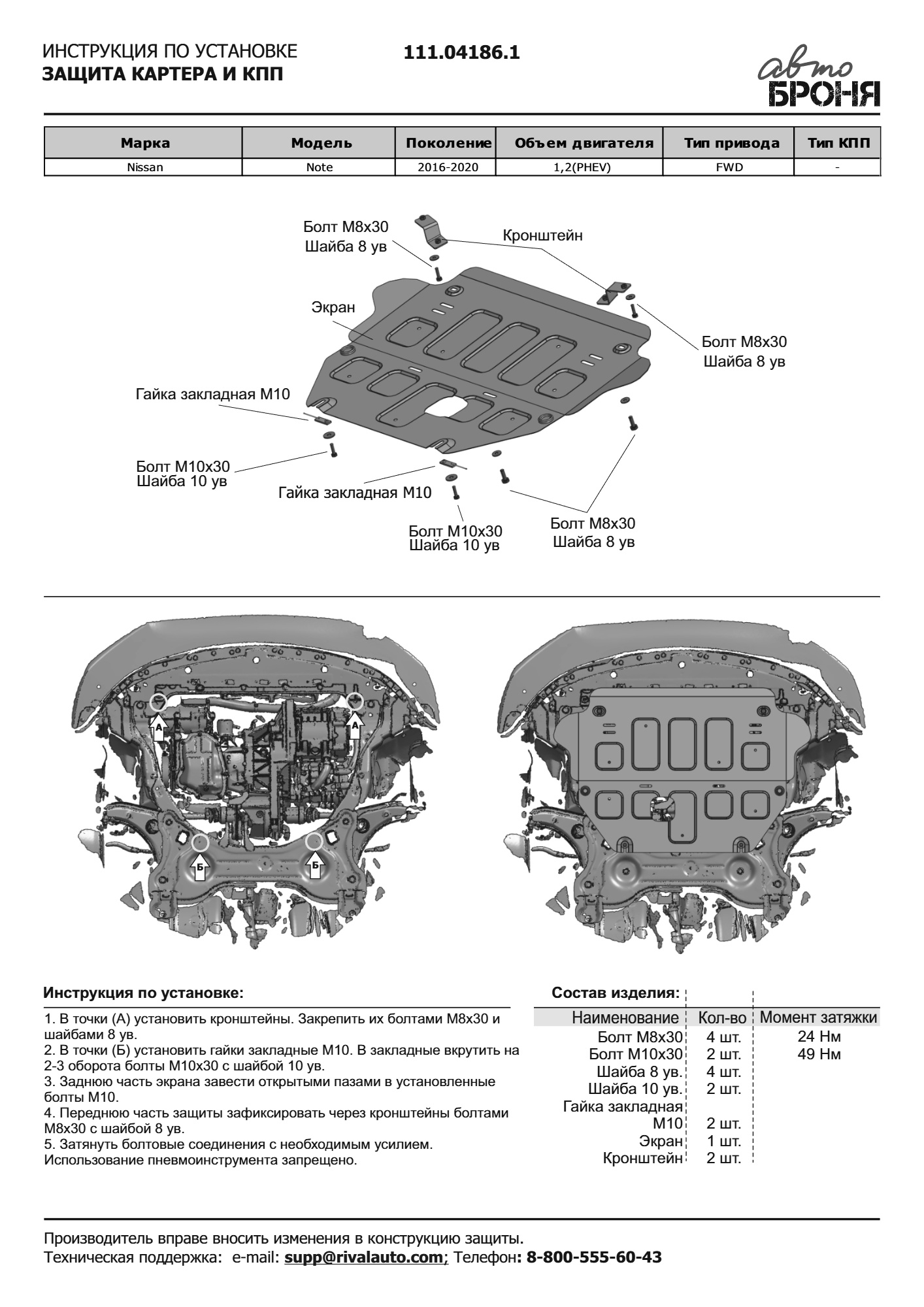 ИНСТРУКЦИЯ ПО УСТАНОВКЕ
ЗАЩИТА КАРТЕРА И КПП

111.04186.1

авто
БРОНЯ

| Марка | Модель | Поколение | Объем двигателя | Тип привода | Тип КПП |
|---|---|---|---|---|---|
| Nissan | Note | 2016-2020 | 1,2(PHEV) | FWD | - |

Болт М8х30
Шайба 8 ув

Кронштейн

Экран

Болт М8х30
Шайба 8 ув

Гайка закладная М10

Болт М10х30
Шайба 10 ув

Гайка закладная М10

Болт М10х30
Шайба 10 ув

Болт М8х30
Шайба 8 ув

А
А
Б
Б

Инструкция по установке:

1. В точки (А) установить кронштейны. Закрепить их болтами М8х30 и шайбами 8 ув.
2. В точки (Б) установить гайки закладные М10. В закладные вкрутить на 2-3 оборота болты М10х30 с шайбой 10 ув.
3. Заднюю часть экрана завести открытыми пазами в установленные болты М10.
4. Переднюю часть защиты зафиксировать через кронштейны болтами М8х30 с шайбой 8 ув.
5. Затянуть болтовые соединения с необходимым усилием.
Использование пневмоинструмента запрещено.

Состав изделия:

| Наименование | Кол-во | Момент затяжки |
|---|---|---|
| Болт М8х30 | 4 шт. | 24 Нм |
| Болт М10х30 | 2 шт. | 49 Нм |
| Шайба 8 ув. | 4 шт. | |
| Шайба 10 ув. | 2 шт. | |
| Гайка закладная М10 | 2 шт. | |
| Экран | 1 шт. | |
| Кронштейн | 2 шт. | |

Производитель вправе вносить изменения в конструкцию защиты.
Техническая поддержка: e-mail: supp@rivalauto.com; Телефон: 8-800-555-60-43