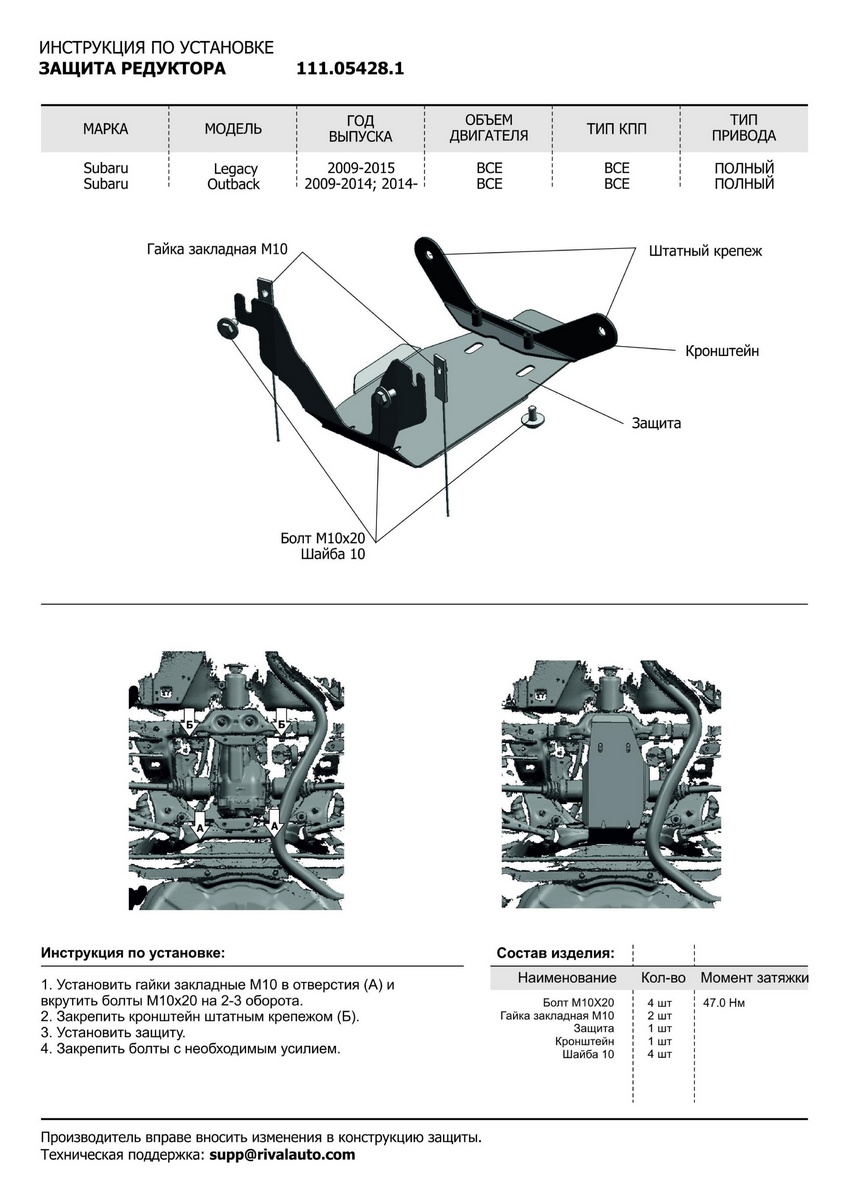 ИНСТРУКЦИЯ ПО УСТАНОВКЕ
ЗАЩИТА РЕДУКТОРА 111.05428.1

| МАРКА | МОДЕЛЬ | ГОД ВЫПУСКА | ОБЪЕМ ДВИГАТЕЛЯ | ТИП КПП | ТИП ПРИВОДА |
|---|---|---|---|---|---|
| Subaru | Legacy | 2009-2015 | ВСЕ | ВСЕ | ПОЛНЫЙ |
| Subaru | Outback | 2009-2014; 2014- | ВСЕ | ВСЕ | ПОЛНЫЙ |

Гайка закладная М10
Штатный крепеж
Кронштейн
Защита
Болт М10х20
Шайба 10

Б
Б
А
А

Инструкция по установке:

1. Установить гайки закладные М10 в отверстия (А) и вкрутить болты М10х20 на 2-3 оборота.
2. Закрепить кронштейн штатным крепежом (Б).
3. Установить защиту.
4. Закрепить болты с необходимым усилием.

Состав изделия:

| Наименование | Кол-во | Момент затяжки |
|---|---|---|
| Болт М10Х20 | 4 шт | 47.0 Нм |
| Гайка закладная М10 | 2 шт | |
| Защита | 1 шт | |
| Кронштейн | 1 шт | |
| Шайба 10 | 4 шт | |

Производитель вправе вносить изменения в конструкцию защиты.
Техническая поддержка: supp@rivalauto.com