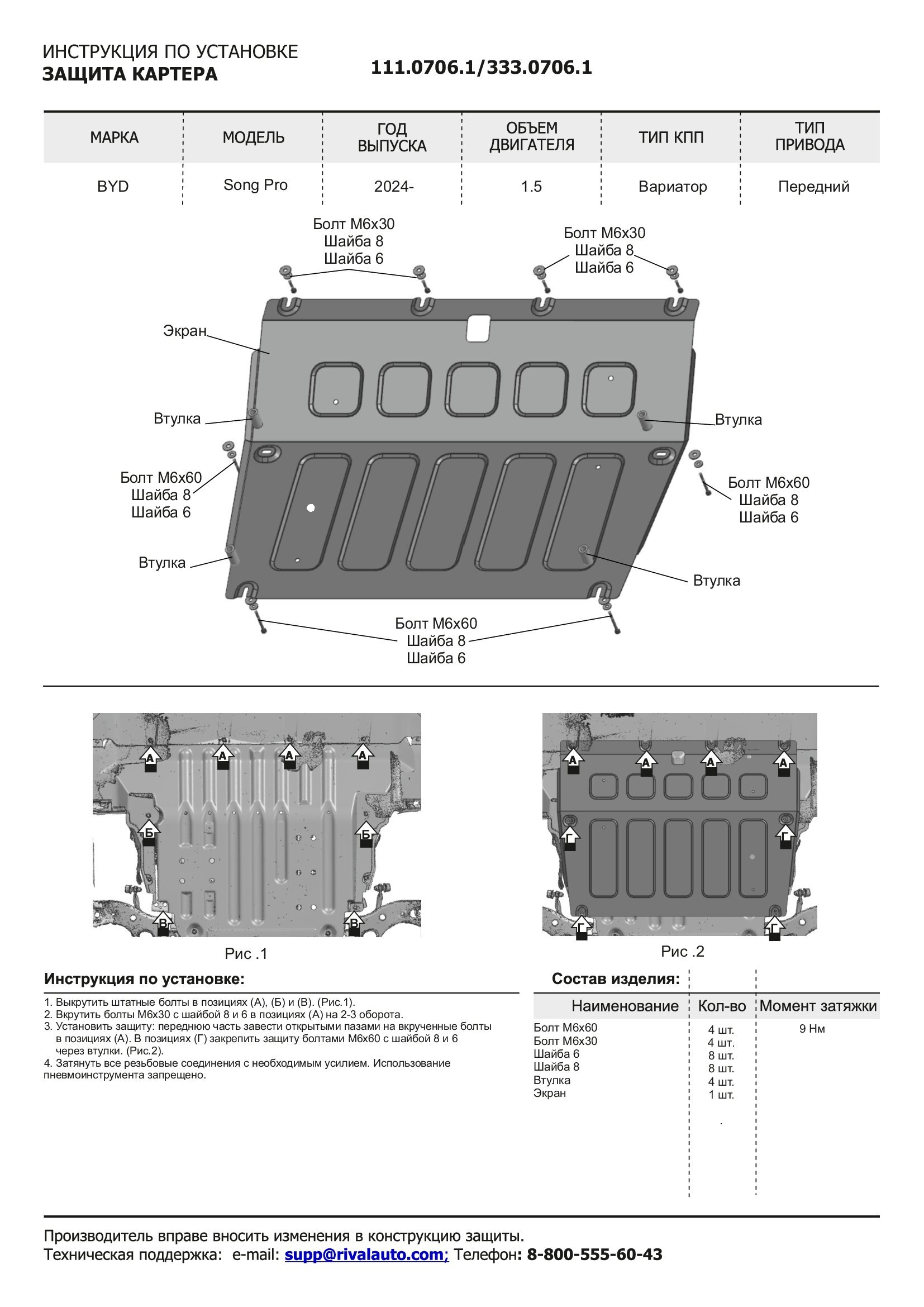 ИНСТРУКЦИЯ ПО УСТАНОВКЕ
ЗАЩИТА КАРТЕРА

111.0706.1/333.0706.1

| МАРКА | МОДЕЛЬ | ГОД ВЫПУСКА | ОБЪЕМ ДВИГАТЕЛЯ | ТИП КПП | ТИП ПРИВОДА |
|---|---|---|---|---|---|
| BYD | Song Pro | 2024- | 1.5 | Вариатор | Передний |

Болт М6х30
Шайба 8
Шайба 6

Болт М6х30
Шайба 8
Шайба 6

Экран

Втулка

Втулка

Болт М6х60
Шайба 8
Шайба 6

Болт М6х60
Шайба 8
Шайба 6

Втулка

Втулка

Болт М6х60
Шайба 8
Шайба 6

А А А А
Б Б
В В

Рис .1

А А А А
Г Г
Г Г

Рис .2

Инструкция по установке:

1. Выкрутить штатные болты в позициях (А), (Б) и (В). (Рис.1).
2. Вкрутить болты М6х30 с шайбой 8 и 6 в позициях (А) на 2-3 оборота.
3. Установить защиту: переднюю часть завести открытыми пазами на вкрученные болты в позициях (А). В позициях (Г) закрепить защиту болтами М6х60 с шайбой 8 и 6 через втулки. (Рис.2).
4. Затянуть все резьбовые соединения с необходимым усилием. Использование пневмоинструмента запрещено.

Состав изделия:

| Наименование | Кол-во | Момент затяжки |
|---|---|---|
| Болт М6х60 | 4 шт. | 9 Нм |
| Болт М6х30 | 4 шт. | |
| Шайба 6 | 8 шт. | |
| Шайба 8 | 8 шт. | |
| Втулка | 4 шт. | |
| Экран | 1 шт. | |

Производитель вправе вносить изменения в конструкцию защиты.
Техническая поддержка: e-mail: supp@rivalauto.com; Телефон: 8-800-555-60-43