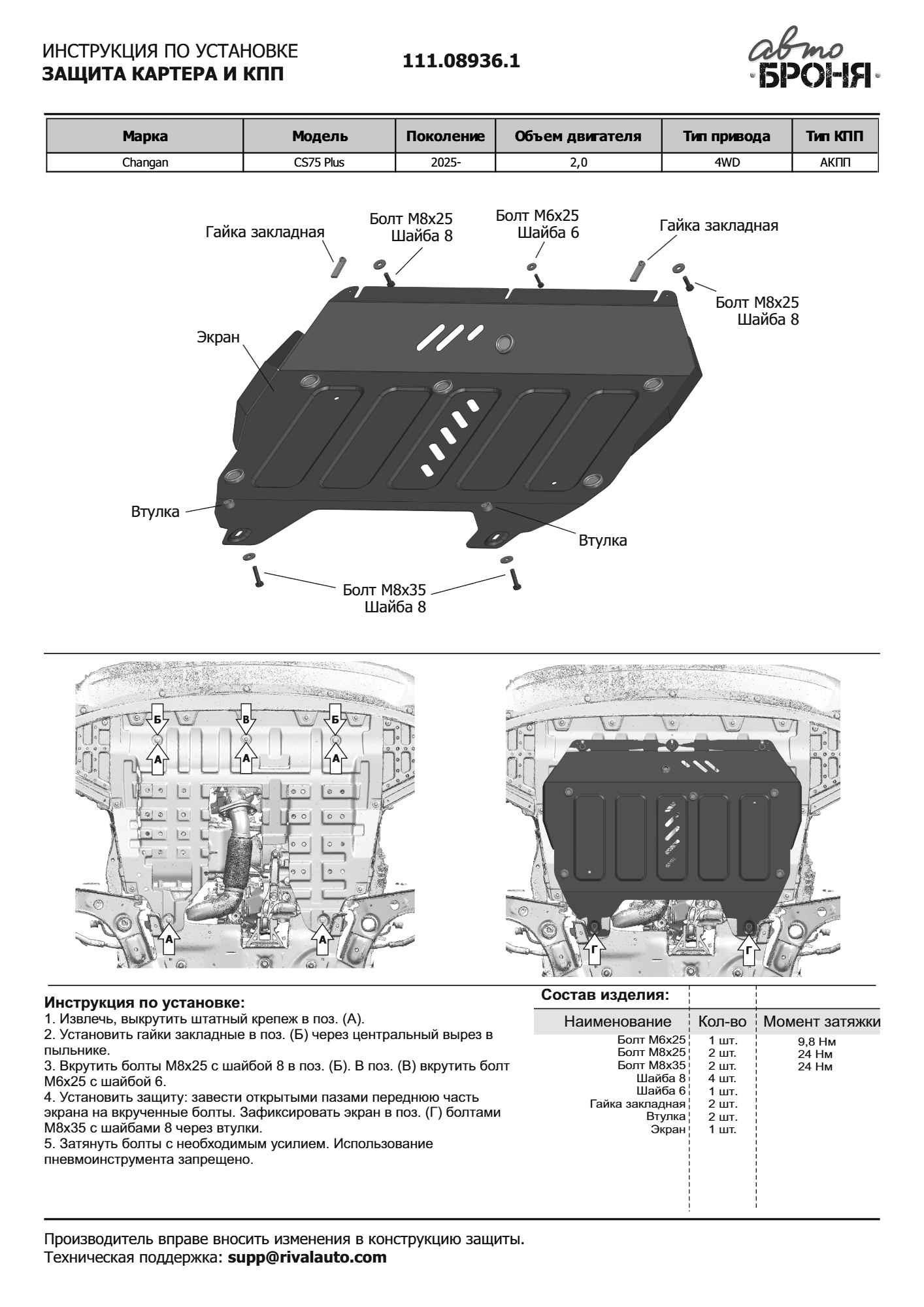 ИНСТРУКЦИЯ ПО УСТАНОВКЕ
ЗАЩИТА КАРТЕРА И КПП

111.08936.1

авто БРОНЯ

| Марка | Модель | Поколение | Объем двигателя | Тип привода | Тип КПП |
|---|---|---|---|---|---|
| Changan | CS75 Plus | 2025- | 2,0 | 4WD | АКПП |

Гайка закладная
Болт М8х25
Шайба 8
Болт М6х25
Шайба 6
Гайка закладная
Болт М8х25
Шайба 8
Экран
Втулка
Втулка
Болт М8х35
Шайба 8

Б
В
Б
А
А
А
А
А
Г
Г

Инструкция по установке:
1. Извлечь, выкрутить штатный крепеж в поз. (А).
2. Установить гайки закладные в поз. (Б) через центральный вырез в пыльнике.
3. Вкрутить болты М8х25 с шайбой 8 в поз. (Б). В поз. (В) вкрутить болт М6х25 с шайбой 6.
4. Установить защиту: завести открытыми пазами переднюю часть экрана на вкрученные болты. Зафиксировать экран в поз. (Г) болтами М8х35 с шайбами 8 через втулки.
5. Затянуть болты с необходимым усилием. Использование пневмоинструмента запрещено.

Состав изделия:

| Наименование | Кол-во | Момент затяжки |
|---|---|---|
| Болт М6х25 | 1 шт. | 9,8 Нм |
| Болт М8х25 | 2 шт. | 24 Нм |
| Болт М8х35 | 2 шт. | 24 Нм |
| Шайба 8 | 4 шт. | |
| Шайба 6 | 1 шт. | |
| Гайка закладная | 2 шт. | |
| Втулка | 2 шт. | |
| Экран | 1 шт. | |

Производитель вправе вносить изменения в конструкцию защиты.
Техническая поддержка: supp@rivalauto.com