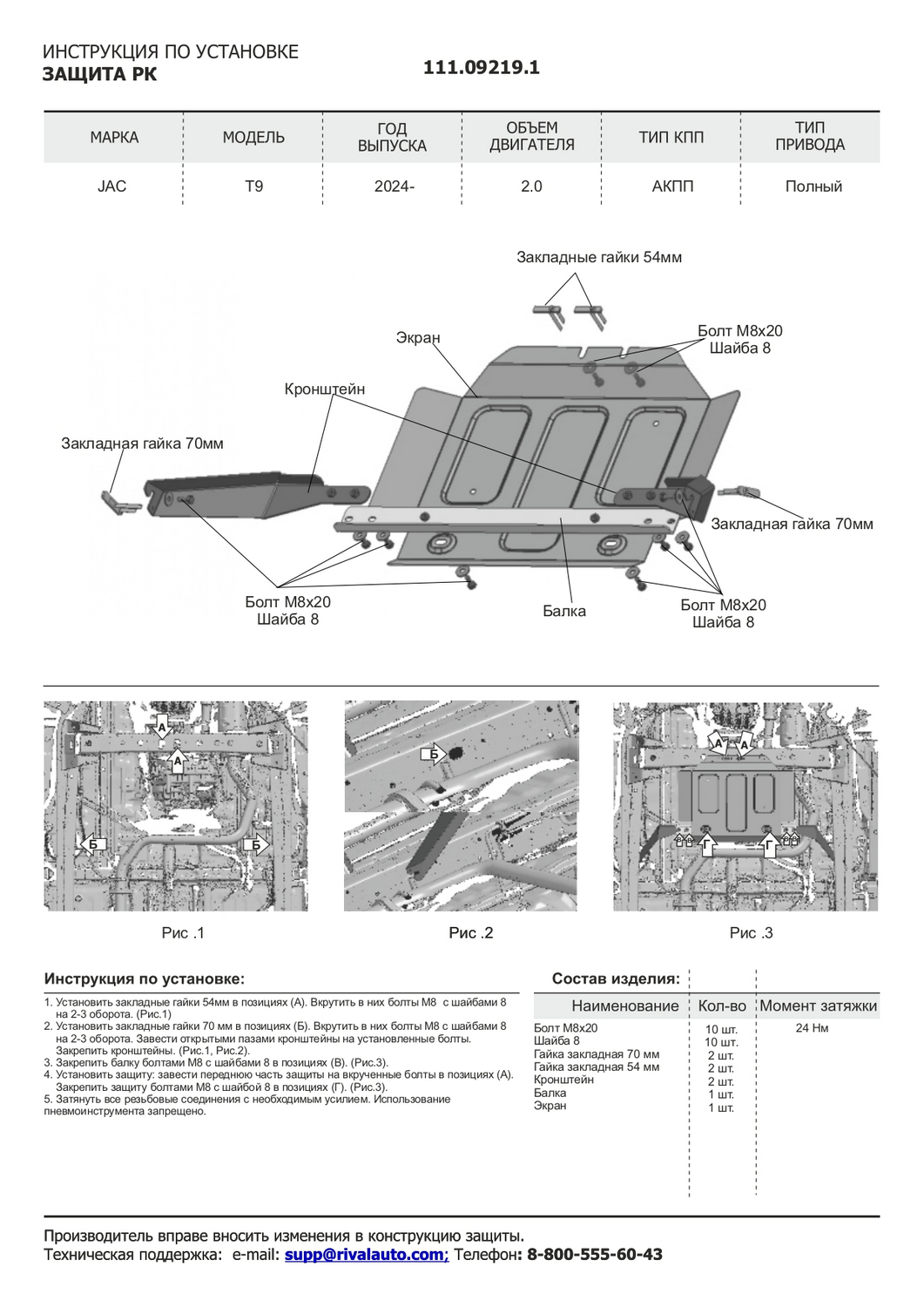 ИНСТРУКЦИЯ ПО УСТАНОВКЕ
ЗАЩИТА РК

111.09219.1

| МАРКА | МОДЕЛЬ | ГОД ВЫПУСКА | ОБЪЕМ ДВИГАТЕЛЯ | ТИП КПП | ТИП ПРИВОДА |
|---|---|---|---|---|---|
| JAC | T9 | 2024- | 2.0 | АКПП | Полный |

Закладные гайки 54мм
Экран
Болт М8х20
Шайба 8
Кронштейн
Закладная гайка 70мм
Закладная гайка 70мм
Болт М8х20
Шайба 8
Балка
Болт М8х20
Шайба 8

А
А
Б
Б
Рис .1

Б
Рис .2

А А
В В Г Г В В
Рис .3

Инструкция по установке:
1. Установить закладные гайки 54мм в позициях (А). Вкрутить в них болты М8 с шайбами 8 на 2-3 оборота. (Рис.1)
2. Установить закладные гайки 70 мм в позициях (Б). Вкрутить в них болты М8 с шайбами 8 на 2-3 оборота. Завести открытыми пазами кронштейны на установленные болты. Закрепить кронштейны. (Рис.1, Рис.2).
3. Закрепить балку болтами М8 с шайбами 8 в позициях (В). (Рис.3).
4. Установить защиту: завести переднюю часть защиты на вкрученные болты в позициях (А). Закрепить защиту болтами М8 с шайбой 8 в позициях (Г). (Рис.3).
5. Затянуть все резьбовые соединения с необходимым усилием. Использование пневмоинструмента запрещено.

Состав изделия:

| Наименование | Кол-во | Момент затяжки |
|---|---|---|
| Болт М8х20 | 10 шт. | 24 Нм |
| Шайба 8 | 10 шт. | |
| Гайка закладная 70 мм | 2 шт. | |
| Гайка закладная 54 мм | 2 шт. | |
| Кронштейн | 2 шт. | |
| Балка | 1 шт. | |
| Экран | 1 шт. | |

Производитель вправе вносить изменения в конструкцию защиты.
Техническая поддержка: e-mail: supp@rivalauto.com; Телефон: 8-800-555-60-43