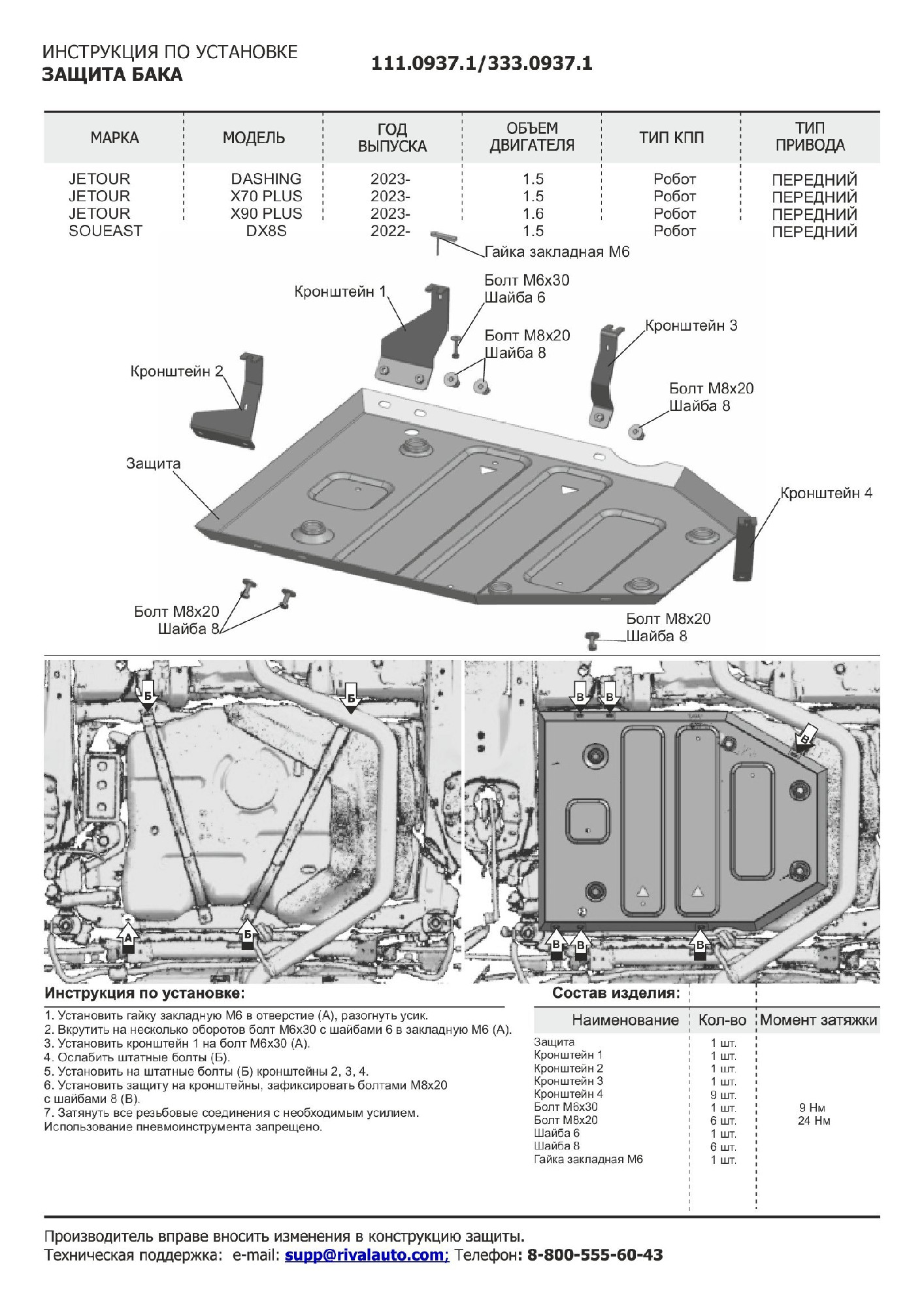 ИНСТРУКЦИЯ ПО УСТАНОВКЕ
ЗАЩИТА БАКА

111.0937.1/333.0937.1

| МАРКА | МОДЕЛЬ | ГОД ВЫПУСКА | ОБЪЕМ ДВИГАТЕЛЯ | ТИП КПП | ТИП ПРИВОДА |
|---|---|---|---|---|---|
| JETOUR | DASHING | 2023- | 1.5 | Робот | ПЕРЕДНИЙ |
| JETOUR | X70 PLUS | 2023- | 1.5 | Робот | ПЕРЕДНИЙ |
| JETOUR | X90 PLUS | 2023- | 1.6 | Робот | ПЕРЕДНИЙ |
| SOUEAST | DX8S | 2022- | 1.5 | Робот | ПЕРЕДНИЙ |

Гайка закладная М6
Кронштейн 1
Болт М6х30
Шайба 6
Болт М8х20
Шайба 8
Кронштейн 3
Кронштейн 2
Болт М8х20
Шайба 8
Защита
Кронштейн 4
Болт М8х20
Шайба 8
Болт М8х20
Шайба 8

Б
Б
А
Б
В
В
В
В
В
В

Инструкция по установке:
1. Установить гайку закладную М6 в отверстие (А), разогнуть усик.
2. Вкрутить на несколько оборотов болт М6х30 с шайбами 6 в закладную М6 (А).
3. Установить кронштейн 1 на болт М6х30 (А).
4. Ослабить штатные болты (Б).
5. Установить на штатные болты (Б) кронштейны 2, 3, 4.
6. Установить защиту на кронштейны, зафиксировать болтами М8х20 с шайбами 8 (В).
7. Затянуть все резьбовые соединения с необходимым усилием.
Использование пневмоинструмента запрещено.

Состав изделия:

| Наименование | Кол-во | Момент затяжки |
|---|---|---|
| Защита | 1 шт. | |
| Кронштейн 1 | 1 шт. | |
| Кронштейн 2 | 1 шт. | |
| Кронштейн 3 | 1 шт. | |
| Кронштейн 4 | 9 шт. | |
| Болт М6х30 | 1 шт. | 9 Нм |
| Болт М8х20 | 6 шт. | 24 Нм |
| Шайба 6 | 1 шт. | |
| Шайба 8 | 6 шт. | |
| Гайка закладная М6 | 1 шт. | |

Производитель вправе вносить изменения в конструкцию защиты.
Техническая поддержка: e-mail: supp@rivalauto.com; Телефон: 8-800-555-60-43