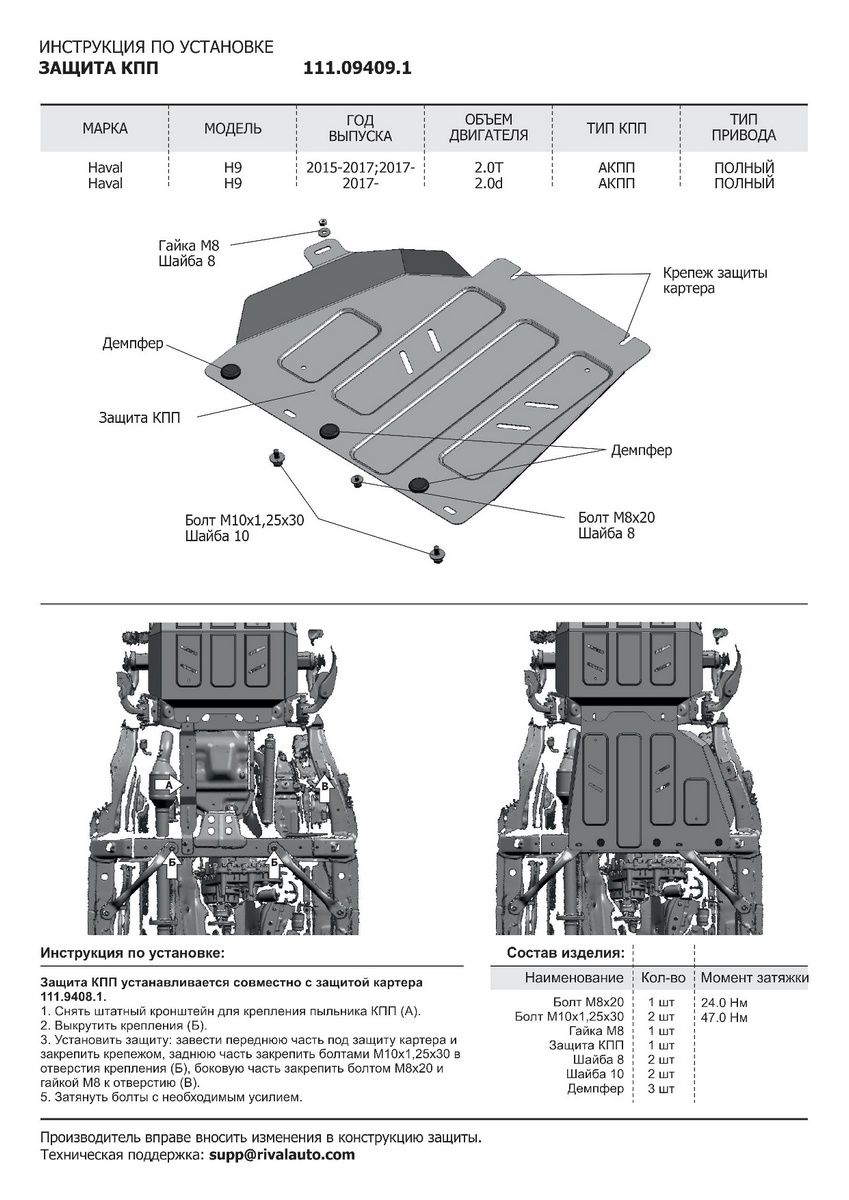 ИНСТРУКЦИЯ ПО УСТАНОВКЕ
ЗАЩИТА КПП 111.09409.1

| МАРКА | МОДЕЛЬ | ГОД ВЫПУСКА | ОБЪЕМ ДВИГАТЕЛЯ | ТИП КПП | ТИП ПРИВОДА |
|---|---|---|---|---|---|
| Haval | H9 | 2015-2017;2017- | 2.0T | АКПП | ПОЛНЫЙ |
| Haval | H9 | 2017- | 2.0d | АКПП | ПОЛНЫЙ |

Гайка М8
Шайба 8

Крепеж защиты картера

Демпфер

Защита КПП

Демпфер

Болт М10х1,25х30
Шайба 10

Болт М8х20
Шайба 8

А
В
Б
Б

Инструкция по установке:

Защита КПП устанавливается совместно с защитой картера 111.9408.1.
1. Снять штатный кронштейн для крепления пыльника КПП (А).
2. Выкрутить крепления (Б).
3. Установить защиту: завести переднюю часть под защиту картера и закрепить крепежом, заднюю часть закрепить болтами М10х1,25х30 в отверстия крепления (Б), боковую часть закрепить болтом М8х20 и гайкой М8 к отверстию (В).
5. Затянуть болты с необходимым усилием.

Состав изделия:

| Наименование | Кол-во | Момент затяжки |
|---|---|---|
| Болт М8х20 | 1 шт | 24.0 Нм |
| Болт М10х1,25х30 | 2 шт | 47.0 Нм |
| Гайка М8 | 1 шт | |
| Защита КПП | 1 шт | |
| Шайба 8 | 2 шт | |
| Шайба 10 | 2 шт | |
| Демпфер | 3 шт | |

Производитель вправе вносить изменения в конструкцию защиты.
Техническая поддержка: supp@rivalauto.com