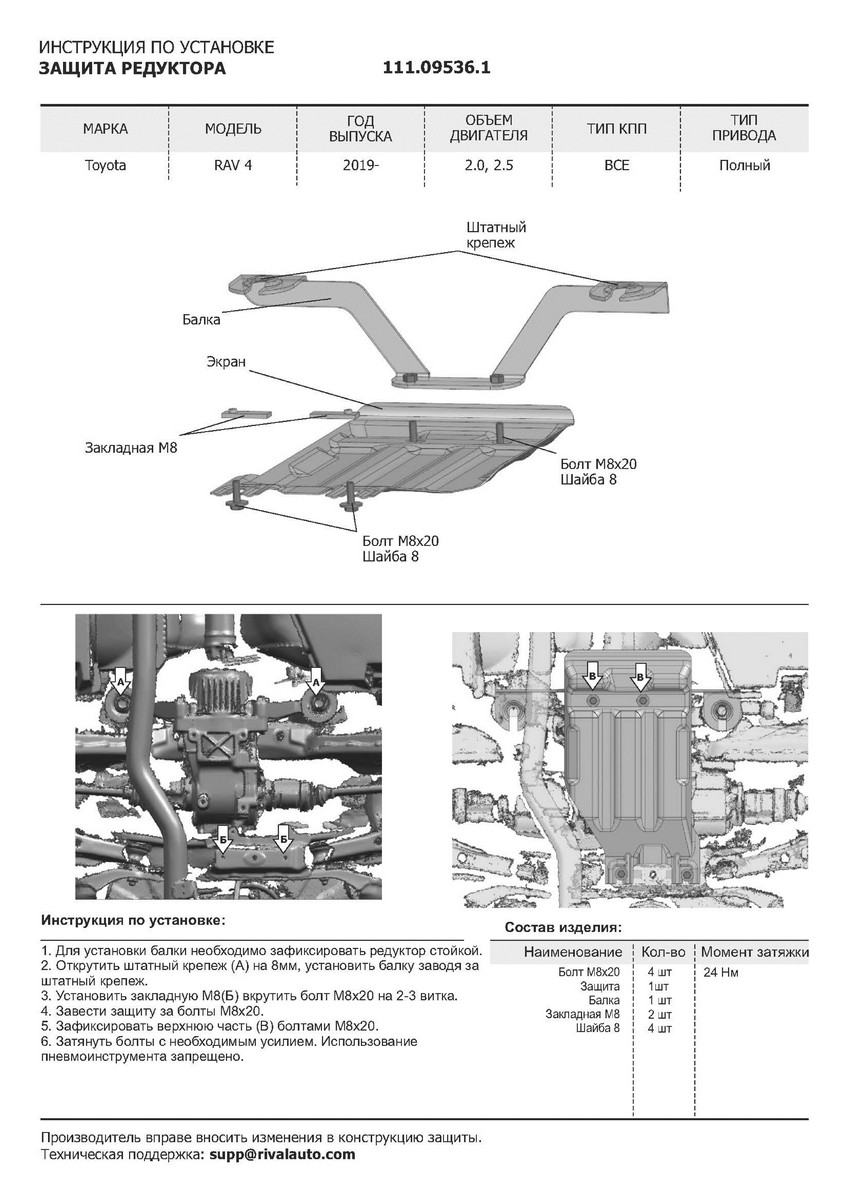 ИНСТРУКЦИЯ ПО УСТАНОВКЕ
ЗАЩИТА РЕДУКТОРА 111.09536.1

| МАРКА | МОДЕЛЬ | ГОД ВЫПУСКА | ОБЪЕМ ДВИГАТЕЛЯ | ТИП КПП | ТИП ПРИВОДА |
|---|---|---|---|---|---|
| Toyota | RAV 4 | 2019- | 2.0, 2.5 | ВСЕ | Полный |

Штатный крепеж
Балка
Экран
Закладная М8
Болт М8х20
Шайба 8
Болт М8х20
Шайба 8

А
А
Б
Б
В
В

Инструкция по установке:

1. Для установки балки необходимо зафиксировать редуктор стойкой.
2. Открутить штатный крепеж (А) на 8мм, установить балку заводя за штатный крепеж.
3. Установить закладную М8(Б) вкрутить болт М8х20 на 2-3 витка.
4. Завести защиту за болты М8х20.
5. Зафиксировать верхнюю часть (В) болтами М8х20.
6. Затянуть болты с необходимым усилием. Использование пневмоинструмента запрещено.

Состав изделия:

| Наименование | Кол-во | Момент затяжки |
|---|---|---|
| Болт М8х20 | 4 шт | 24 Нм |
| Защита | 1шт | |
| Балка | 1 шт | |
| Закладная М8 | 2 шт | |
| Шайба 8 | 4 шт | |

Производитель вправе вносить изменения в конструкцию защиты.
Техническая поддержка: supp@rivalauto.com