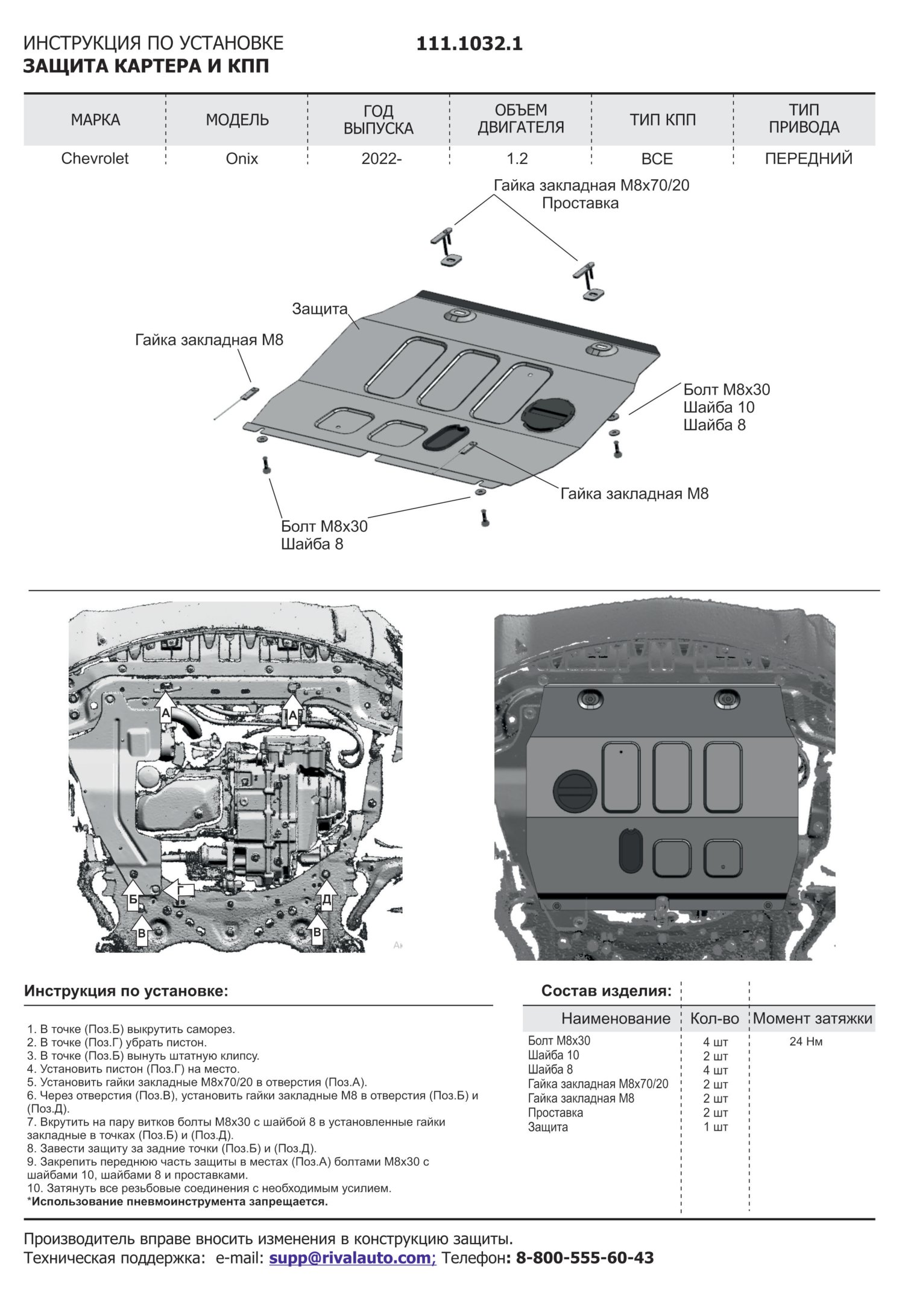 ИНСТРУКЦИЯ ПО УСТАНОВКЕ
ЗАЩИТА КАРТЕРА И КПП

111.1032.1

| МАРКА | МОДЕЛЬ | ГОД ВЫПУСКА | ОБЪЕМ ДВИГАТЕЛЯ | ТИП КПП | ТИП ПРИВОДА |
|---|---|---|---|---|---|
| Chevrolet | Onix | 2022- | 1.2 | ВСЕ | ПЕРЕДНИЙ |

Гайка закладная М8х70/20
Проставка

Защита

Гайка закладная М8

Болт М8х30
Шайба 10
Шайба 8

Гайка закладная М8

Болт М8х30
Шайба 8

А
А
Б
Г
Д
В
В

Инструкция по установке:

1. В точке (Поз.Б) выкрутить саморез.
2. В точке (Поз.Г) убрать пистон.
3. В точке (Поз.Б) вынуть штатную клипсу.
4. Установить пистон (Поз.Г) на место.
5. Установить гайки закладные М8х70/20 в отверстия (Поз.А).
6. Через отверстия (Поз.В), установить гайки закладные М8 в отверстия (Поз.Б) и (Поз.Д).
7. Вкрутить на пару витков болты М8х30 с шайбой 8 в установленные гайки закладные в точках (Поз.Б) и (Поз.Д).
8. Завести защиту за задние точки (Поз.Б) и (Поз.Д).
9. Закрепить переднюю часть защиты в местах (Поз.А) болтами М8х30 с шайбами 10, шайбами 8 и проставками.
10. Затянуть все резьбовые соединения с необходимым усилием.
*Использование пневмоинструмента запрещается.

Состав изделия:

| Наименование | Кол-во | Момент затяжки |
|---|---|---|
| Болт М8х30 | 4 шт | 24 Нм |
| Шайба 10 | 2 шт | |
| Шайба 8 | 4 шт | |
| Гайка закладная М8х70/20 | 2 шт | |
| Гайка закладная М8 | 2 шт | |
| Проставка | 2 шт | |
| Защита | 1 шт | |

Производитель вправе вносить изменения в конструкцию защиты.
Техническая поддержка: e-mail: supp@rivalauto.com; Телефон: 8-800-555-60-43