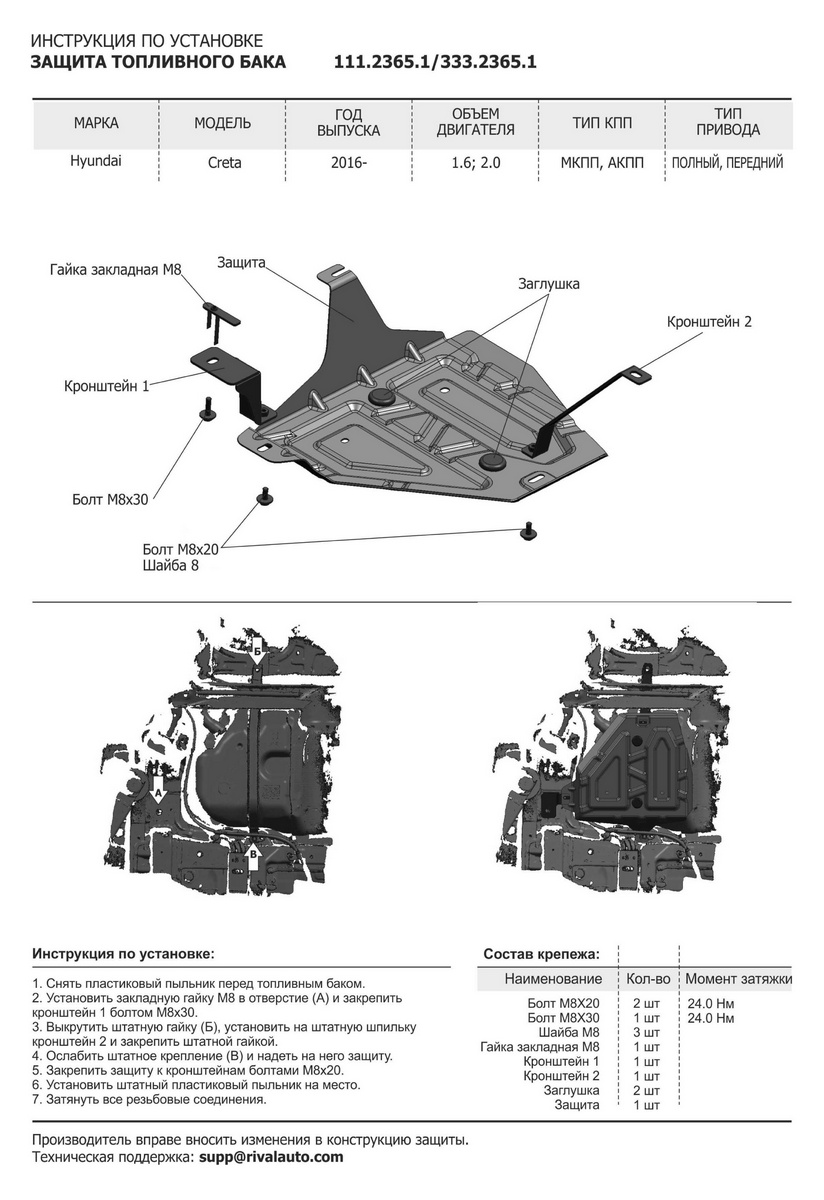 ИНСТРУКЦИЯ ПО УСТАНОВКЕ
ЗАЩИТА ТОПЛИВНОГО БАКА 111.2365.1/333.2365.1

| МАРКА | МОДЕЛЬ | ГОД ВЫПУСКА | ОБЪЕМ ДВИГАТЕЛЯ | ТИП КПП | ТИП ПРИВОДА |
|---|---|---|---|---|---|
| Hyundai | Creta | 2016- | 1.6; 2.0 | МКПП, АКПП | ПОЛНЫЙ, ПЕРЕДНИЙ |

Гайка закладная М8
Защита
Заглушка
Кронштейн 2
Кронштейн 1
Болт М8х30
Болт М8х20
Шайба 8

Б
А
В

Инструкция по установке:

1. Снять пластиковый пыльник перед топливным баком.
2. Установить закладную гайку М8 в отверстие (А) и закрепить кронштейн 1 болтом М8х30.
3. Выкрутить штатную гайку (Б), установить на штатную шпильку кронштейн 2 и закрепить штатной гайкой.
4. Ослабить штатное крепление (В) и надеть на него защиту.
5. Закрепить защиту к кронштейнам болтами М8х20.
6. Установить штатный пластиковый пыльник на место.
7. Затянуть все резьбовые соединения.

Состав крепежа:

| Наименование | Кол-во | Момент затяжки |
|---|---|---|
| Болт М8Х20 | 2 шт | 24.0 Нм |
| Болт М8Х30 | 1 шт | 24.0 Нм |
| Шайба М8 | 3 шт | |
| Гайка закладная М8 | 1 шт | |
| Кронштейн 1 | 1 шт | |
| Кронштейн 2 | 1 шт | |
| Заглушка | 2 шт | |
| Защита | 1 шт | |

Производитель вправе вносить изменения в конструкцию защиты.
Техническая поддержка: supp@rivalauto.com