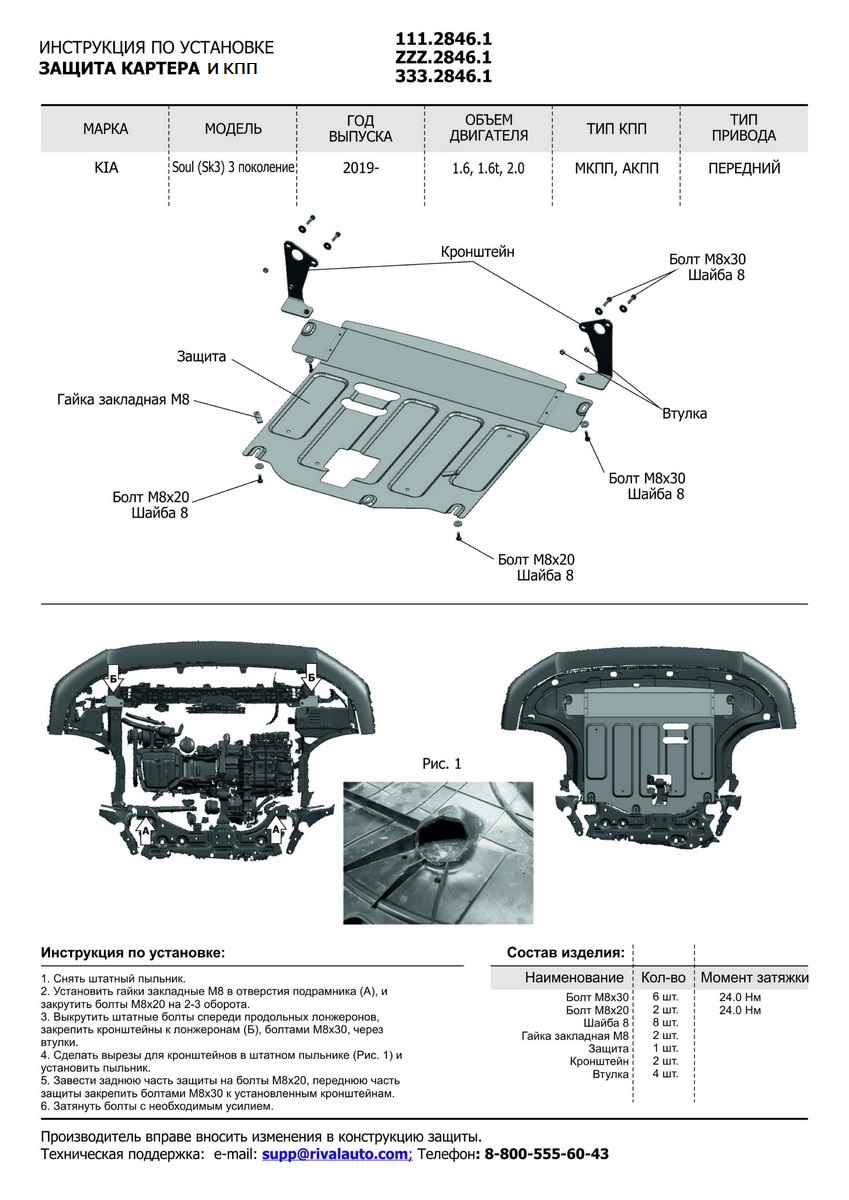 ИНСТРУКЦИЯ ПО УСТАНОВКЕ
ЗАЩИТА КАРТЕРА И КПП

111.2846.1
ZZZ.2846.1
333.2846.1

| МАРКА | МОДЕЛЬ | ГОД ВЫПУСКА | ОБЪЕМ ДВИГАТЕЛЯ | ТИП КПП | ТИП ПРИВОДА |
|---|---|---|---|---|---|
| KIA | Soul (Sk3) 3 поколение | 2019- | 1.6, 1.6t, 2.0 | МКПП, АКПП | ПЕРЕДНИЙ |

Кронштейн
Болт М8х30
Шайба 8
Защита
Гайка закладная М8
Втулка
Болт М8х30
Шайба 8
Болт М8х20
Шайба 8
Болт М8х20
Шайба 8

Б
Б
А
А
Рис. 1

Инструкция по установке:
1. Снять штатный пыльник.
2. Установить гайки закладные М8 в отверстия подрамника (А), и закрутить болты М8х20 на 2-3 оборота.
3. Выкрутить штатные болты спереди продольных лонжеронов, закрепить кронштейны к лонжеронам (Б), болтами М8х30, через втулки.
4. Сделать вырезы для кронштейнов в штатном пыльнике (Рис. 1) и установить пыльник.
5. Завести заднюю часть защиты на болты М8х20, переднюю часть защиты закрепить болтами М8х30 к установленным кронштейнам.
6. Затянуть болты с необходимым усилием.

Состав изделия:

| Наименование | Кол-во | Момент затяжки |
|---|---|---|
| Болт М8х30 | 6 шт. | 24.0 Нм |
| Болт М8х20 | 2 шт. | 24.0 Нм |
| Шайба 8 | 8 шт. | |
| Гайка закладная М8 | 2 шт. | |
| Защита | 1 шт. | |
| Кронштейн | 2 шт. | |
| Втулка | 4 шт. | |

Производитель вправе вносить изменения в конструкцию защиты.
Техническая поддержка: e-mail: supp@rivalauto.com; Телефон: 8-800-555-60-43