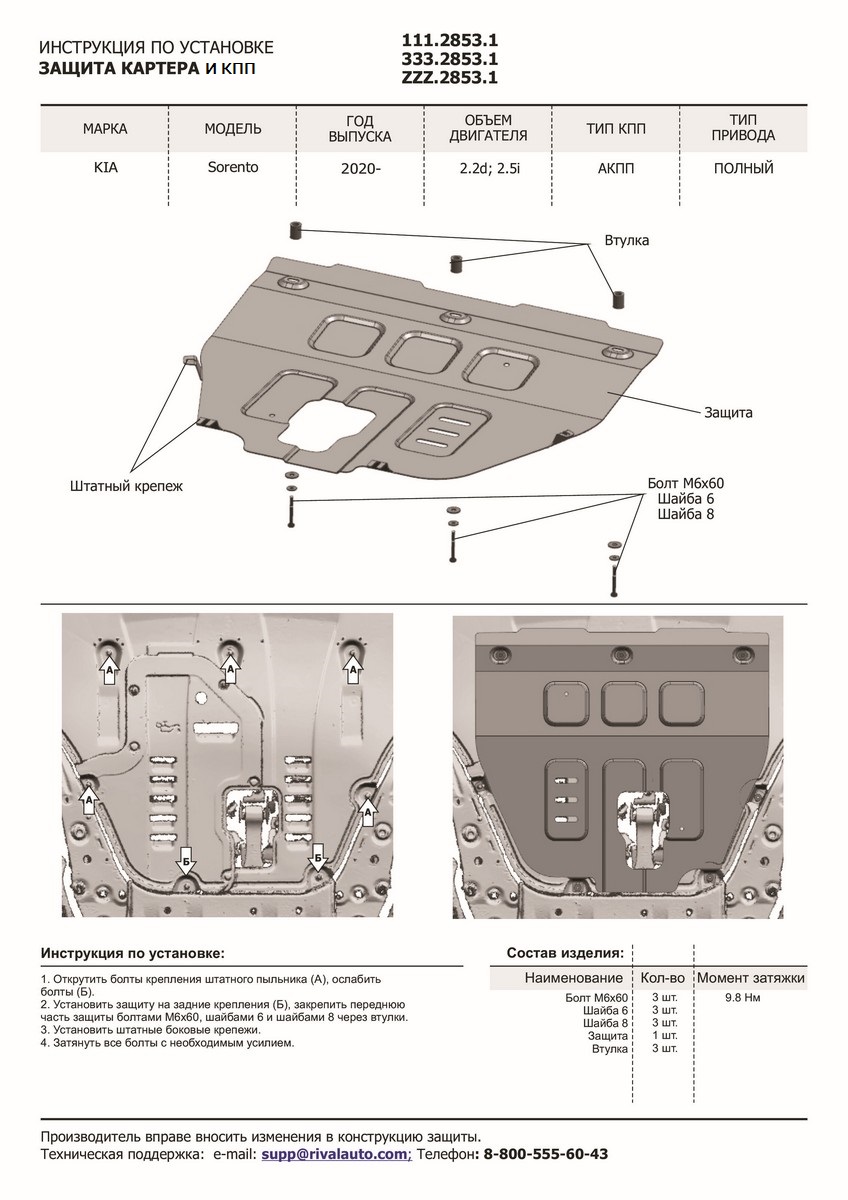 ИНСТРУКЦИЯ ПО УСТАНОВКЕ
ЗАЩИТА КАРТЕРА И КПП

111.2853.1
333.2853.1
ZZZ.2853.1

| МАРКА | МОДЕЛЬ | ГОД ВЫПУСКА | ОБЪЕМ ДВИГАТЕЛЯ | ТИП КПП | ТИП ПРИВОДА |
|---|---|---|---|---|---|
| KIA | Sorento | 2020- | 2.2d; 2.5i | АКПП | ПОЛНЫЙ |

Втулка

Защита

Штатный крепеж

Болт М6х60
Шайба 6
Шайба 8

А А А А А Б Б

Инструкция по установке:

1. Открутить болты крепления штатного пыльника (А), ослабить болты (Б).
2. Установить защиту на задние крепления (Б), закрепить переднюю часть защиты болтами М6х60, шайбами 6 и шайбами 8 через втулки.
3. Установить штатные боковые крепежи.
4. Затянуть все болты с необходимым усилием.

Состав изделия:

| Наименование | Кол-во | Момент затяжки |
|---|---|---|
| Болт М6х60 | 3 шт. | 9.8 Нм |
| Шайба 6 | 3 шт. | |
| Шайба 8 | 3 шт. | |
| Защита | 1 шт. | |
| Втулка | 3 шт. | |

Производитель вправе вносить изменения в конструкцию защиты.
Техническая поддержка: e-mail: supp@rivalauto.com; Телефон: 8-800-555-60-43