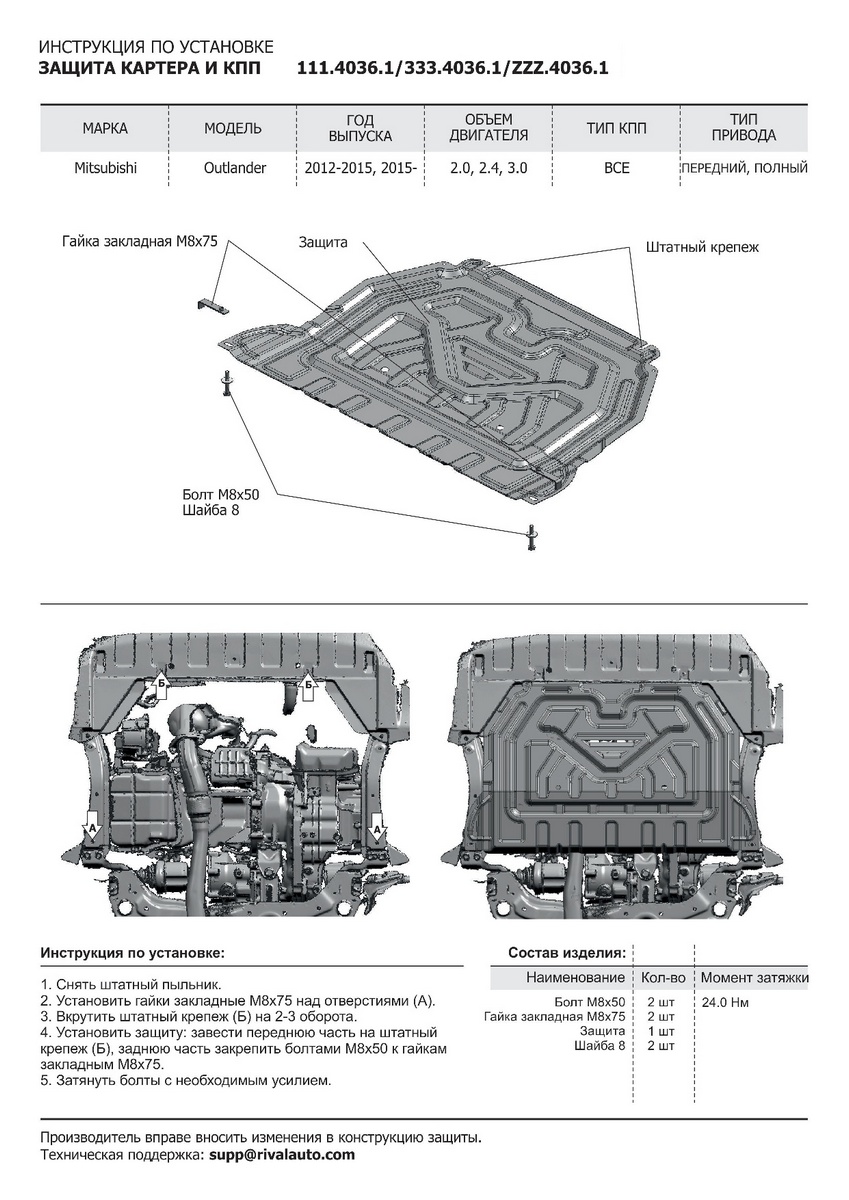 ИНСТРУКЦИЯ ПО УСТАНОВКЕ
ЗАЩИТА КАРТЕРА И КПП 111.4036.1/333.4036.1/ZZZ.4036.1

| МАРКА | МОДЕЛЬ | ГОД ВЫПУСКА | ОБЪЕМ ДВИГАТЕЛЯ | ТИП КПП | ТИП ПРИВОДА |
|---|---|---|---|---|---|
| Mitsubishi | Outlander | 2012-2015, 2015- | 2.0, 2.4, 3.0 | ВСЕ | ПЕРЕДНИЙ, ПОЛНЫЙ |

Гайка закладная М8х75
Защита
Штатный крепеж
Болт М8х50
Шайба 8

Б
Б
А
А

Инструкция по установке:

1. Снять штатный пыльник.
2. Установить гайки закладные М8х75 над отверстиями (А).
3. Вкрутить штатный крепеж (Б) на 2-3 оборота.
4. Установить защиту: завести переднюю часть на штатный крепеж (Б), заднюю часть закрепить болтами М8х50 к гайкам закладным М8х75.
5. Затянуть болты с необходимым усилием.

Состав изделия:

| Наименование | Кол-во | Момент затяжки |
|---|---|---|
| Болт М8х50 | 2 шт | 24.0 Нм |
| Гайка закладная М8х75 | 2 шт | |
| Защита | 1 шт | |
| Шайба 8 | 2 шт | |

Производитель вправе вносить изменения в конструкцию защиты.
Техническая поддержка: supp@rivalauto.com