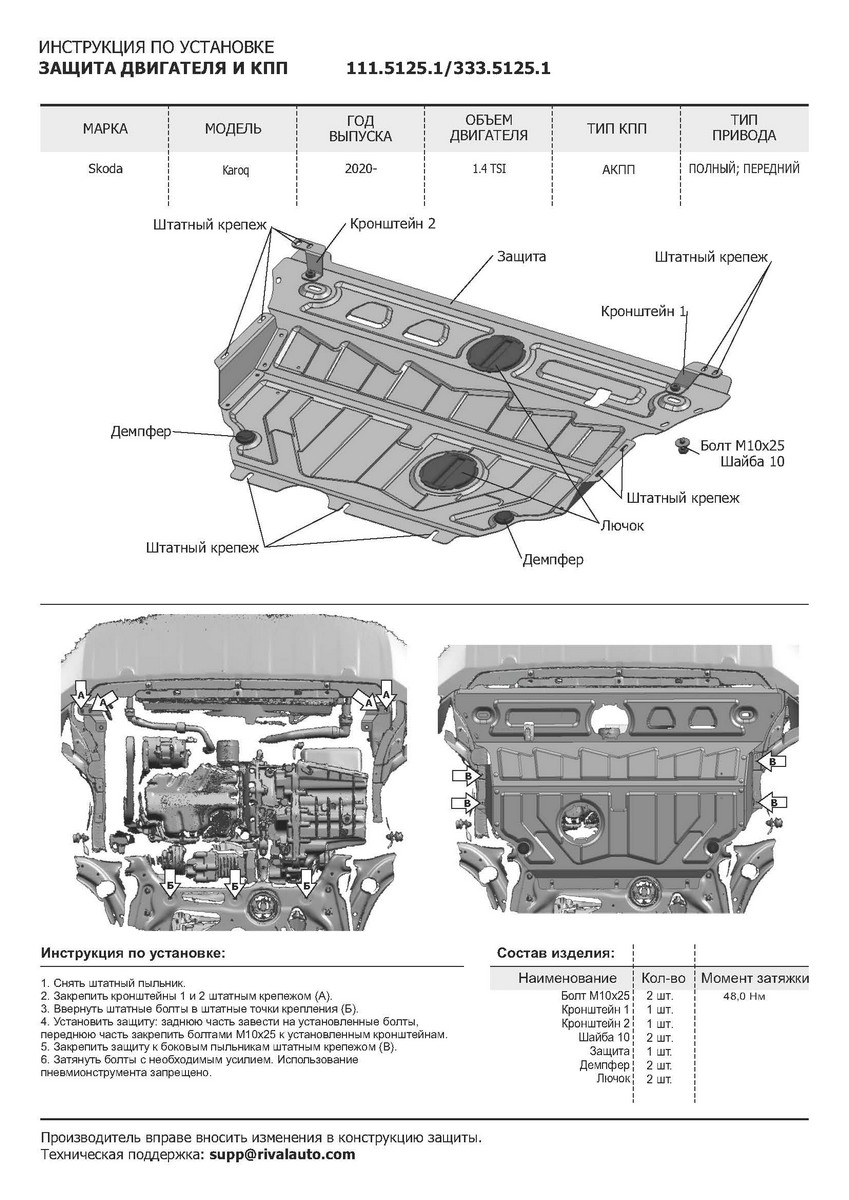 ИНСТРУКЦИЯ ПО УСТАНОВКЕ
ЗАЩИТА ДВИГАТЕЛЯ И КПП 111.5125.1/333.5125.1

| МАРКА | МОДЕЛЬ | ГОД ВЫПУСКА | ОБЪЕМ ДВИГАТЕЛЯ | ТИП КПП | ТИП ПРИВОДА |
|---|---|---|---|---|---|
| Skoda | Karoq | 2020- | 1.4 TSI | АКПП | ПОЛНЫЙ; ПЕРЕДНИЙ |

Штатный крепеж
Кронштейн 2
Защита
Штатный крепеж
Кронштейн 1
Демпфер
Болт М10х25
Шайба 10
Штатный крепеж
Лючок
Штатный крепеж
Демпфер

А А А А
Б Б Б
В В В В

Инструкция по установке:

1. Снять штатный пыльник.
2. Закрепить кронштейны 1 и 2 штатным крепежом (А).
3. Ввернуть штатные болты в штатные точки крепления (Б).
4. Установить защиту: заднюю часть завести на установленные болты, переднюю часть закрепить болтами М10х25 к установленным кронштейнам.
5. Закрепить защиту к боковым пыльникам штатным крепежом (В).
6. Затянуть болты с необходимым усилием. Использование пневмоинструмента запрещено.

Состав изделия:

| Наименование | Кол-во | Момент затяжки |
|---|---|---|
| Болт М10х25 | 2 шт. | 48,0 Нм |
| Кронштейн 1 | 1 шт. | |
| Кронштейн 2 | 1 шт. | |
| Шайба 10 | 2 шт. | |
| Защита | 1 шт. | |
| Демпфер | 2 шт. | |
| Лючок | 2 шт. | |

Производитель вправе вносить изменения в конструкцию защиты.
Техническая поддержка: supp@rivalauto.com