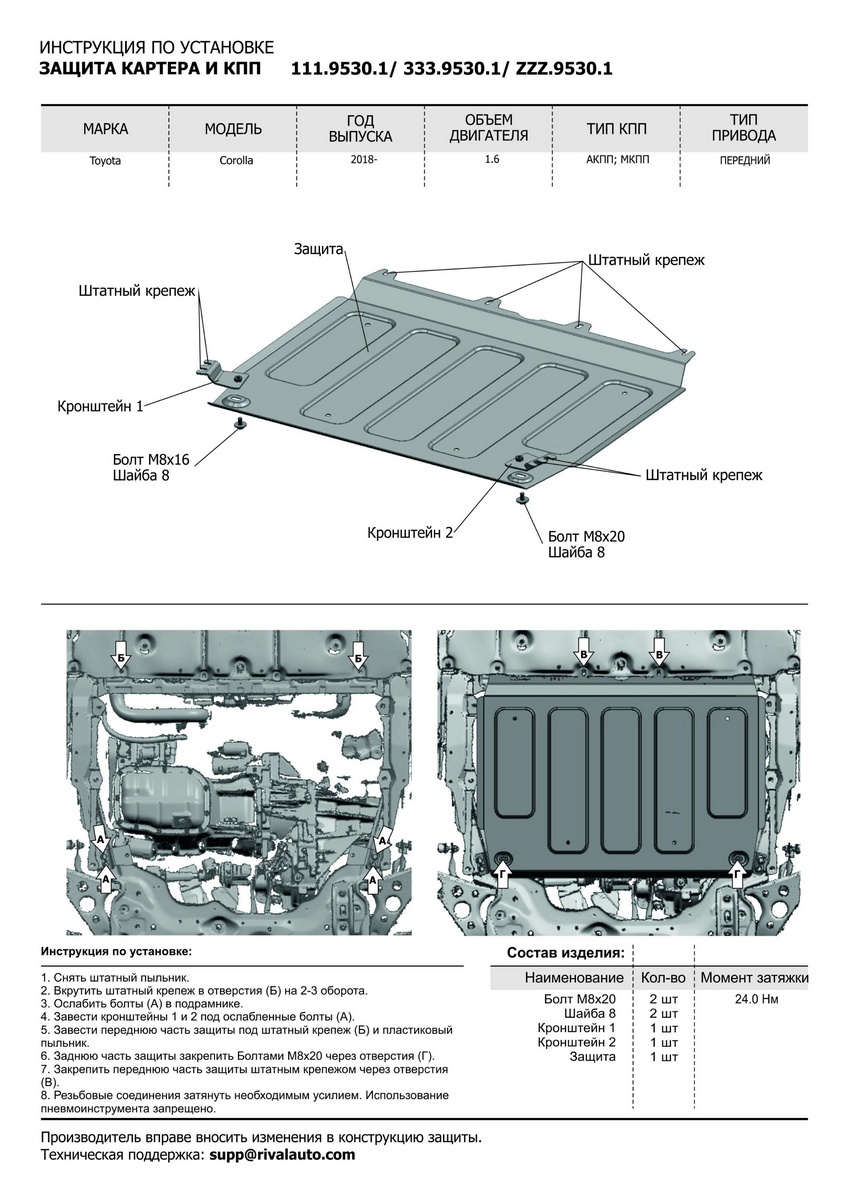 ИНСТРУКЦИЯ ПО УСТАНОВКЕ
ЗАЩИТА КАРТЕРА И КПП 111.9530.1/ 333.9530.1/ ZZZ.9530.1

| МАРКА | МОДЕЛЬ | ГОД ВЫПУСКА | ОБЪЕМ ДВИГАТЕЛЯ | ТИП КПП | ТИП ПРИВОДА |
|---|---|---|---|---|---|
| Toyota | Corolla | 2018- | 1.6 | АКПП; МКПП | ПЕРЕДНИЙ |

Защита
Штатный крепеж
Штатный крепеж
Кронштейн 1
Болт М8х16
Шайба 8
Штатный крепеж
Кронштейн 2
Болт М8х20
Шайба 8

Б
Б
А
А
А
А
В
В
Г
Г

Инструкция по установке:

1. Снять штатный пыльник.
2. Вкрутить штатный крепеж в отверстия (Б) на 2-3 оборота.
3. Ослабить болты (А) в подрамнике.
4. Завести кронштейны 1 и 2 под ослабленные болты (А).
5. Завести переднюю часть защиты под штатный крепеж (Б) и пластиковый пыльник.
6. Заднюю часть защиты закрепить Болтами М8х20 через отверстия (Г).
7. Закрепить переднюю часть защиты штатным крепежом через отверстия (В).
8. Резьбовые соединения затянуть необходимым усилием. Использование пневмоинструмента запрещено.

Состав изделия:

| Наименование | Кол-во | Момент затяжки |
|---|---|---|
| Болт М8х20 | 2 шт | 24.0 Нм |
| Шайба 8 | 2 шт | |
| Кронштейн 1 | 1 шт | |
| Кронштейн 2 | 1 шт | |
| Защита | 1 шт | |

Производитель вправе вносить изменения в конструкцию защиты.
Техническая поддержка: supp@rivalauto.com