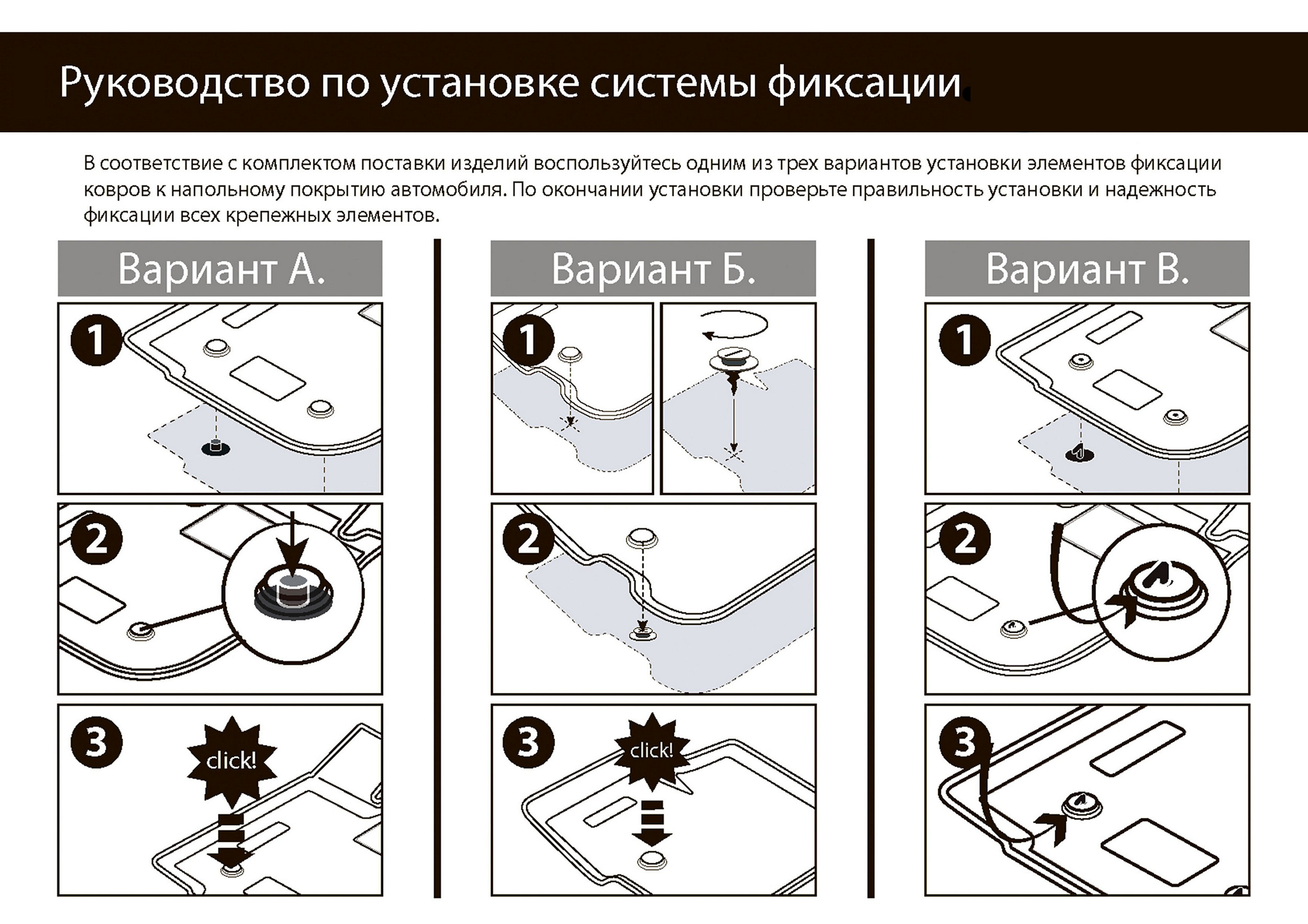 Руководство по установке системы фиксации.

В соответствие с комплектом поставки изделий воспользуйтесь одним из трех вариантов установки элементов фиксации ковров к напольному покрытию автомобиля. По окончании установки проверьте правильность установки и надежность фиксации всех крепежных элементов.

Вариант А.

1

2

3

click!

Вариант Б.

1

2

3

click!

Вариант В.

1

2

3