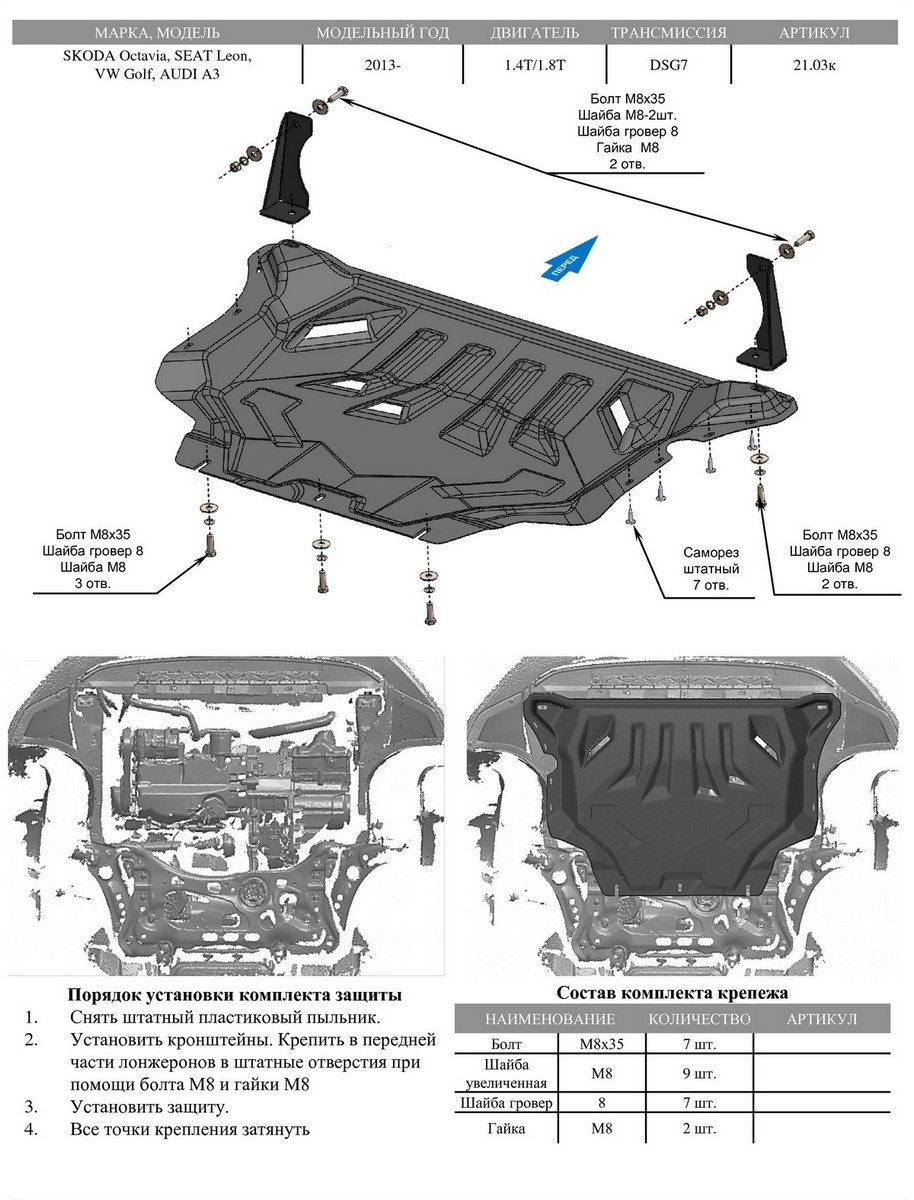 | МАРКА, МОДЕЛЬ | МОДЕЛЬНЫЙ ГОД | ДВИГАТЕЛЬ | ТРАНСМИССИЯ | АРТИКУЛ |
|---|---|---|---|---|
| SKODA Octavia, SEAT Leon, VW Golf, AUDI A3 | 2013- | 1.4T/1.8T | DSG7 | 21.03к |

Болт М8х35
Шайба М8-2шт.
Шайба гровер 8
Гайка М8
2 отв.

ПЕРЕД

Болт М8х35
Шайба гровер 8
Шайба М8
3 отв.

Саморез
штатный
7 отв.

Болт М8х35
Шайба гровер 8
Шайба М8
2 отв.

Порядок установки комплекта защиты
1. Снять штатный пластиковый пыльник.
2. Установить кронштейны. Крепить в передней части лонжеронов в штатные отверстия при помощи болта М8 и гайки М8
3. Установить защиту.
4. Все точки крепления затянуть

Состав комплекта крепежа

| НАИМЕНОВАНИЕ | | КОЛИЧЕСТВО | АРТИКУЛ |
|---|---|---|---|
| Болт | М8х35 | 7 шт. | |
| Шайба увеличенная | М8 | 9 шт. | |
| Шайба гровер | 8 | 7 шт. | |
| Гайка | М8 | 2 шт. | |