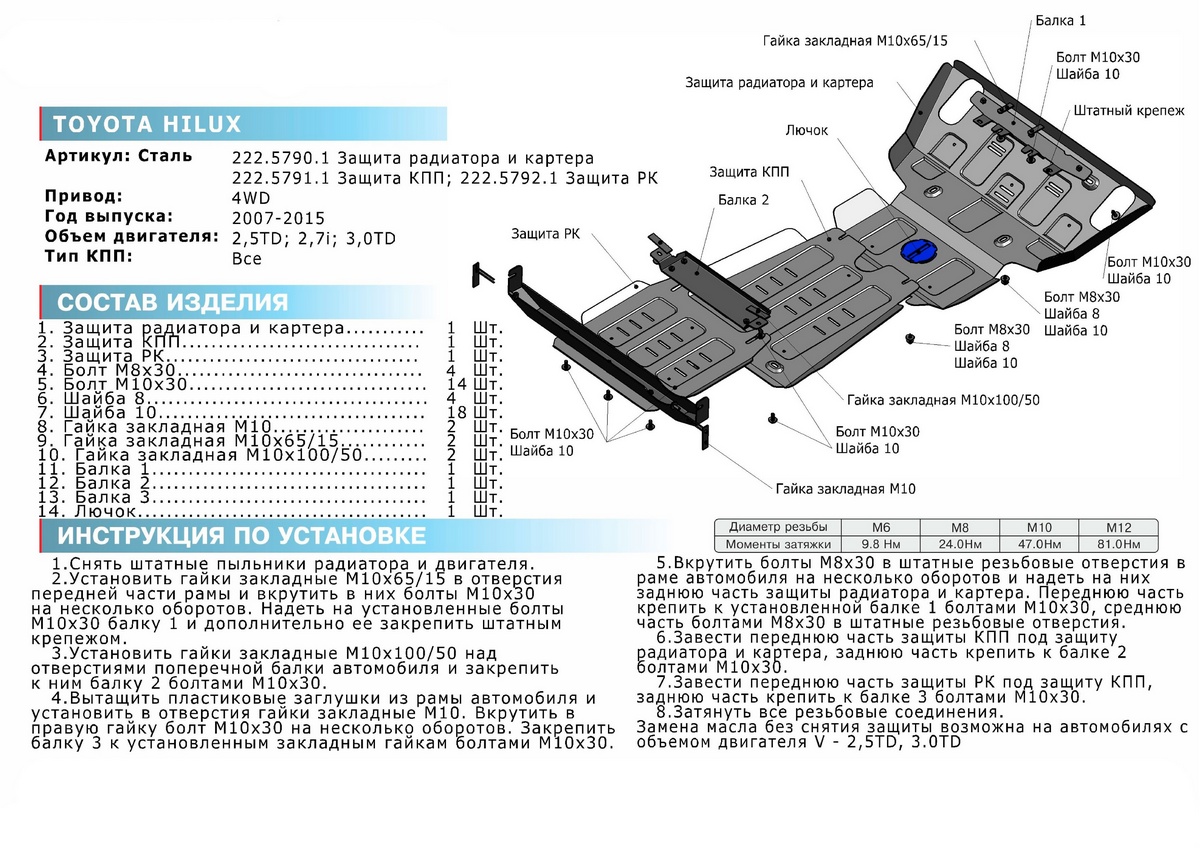 TOYOTA HILUX

Артикул: Сталь 222.5790.1 Защита радиатора и картера
222.5791.1 Защита КПП; 222.5792.1 Защита РК
Привод: 4WD
Год выпуска: 2007-2015
Объем двигателя: 2,5TD; 2,7i; 3,0TD
Тип КПП: Все

СОСТАВ ИЗДЕЛИЯ
1. Защита радиатора и картера........... 1 Шт.
2. Защита КПП................................ 1 Шт.
3. Защита РК................................. 1 Шт.
4. Болт М8х30................................ 4 Шт.
5. Болт М10х30............................... 14 Шт.
6. Шайба 8................................... 4 Шт.
7. Шайба 10.................................. 18 Шт.
8. Гайка закладная М10.................... 2 Шт.
9. Гайка закладная М10х65/15............ 2 Шт.
10. Гайка закладная М10х100/50......... 2 Шт.
11. Балка 1.................................. 1 Шт.
12. Балка 2.................................. 1 Шт.
13. Балка 3.................................. 1 Шт.
14. Лючок.................................... 1 Шт.

Балка 1
Гайка закладная М10х65/15
Болт М10х30
Шайба 10
Защита радиатора и картера
Штатный крепеж
Лючок
Защита КПП
Балка 2
Защита РК
Болт М10х30
Шайба 10
Болт М8х30
Шайба 8
Шайба 10
Болт М8х30
Шайба 8
Шайба 10
Гайка закладная М10х100/50
Болт М10х30
Шайба 10
Болт М10х30
Шайба 10
Гайка закладная М10

| Диаметр резьбы | М6 | М8 | М10 | М12 |
|---|---|---|---|---|
| Моменты затяжки | 9.8 Нм | 24.0Нм | 47.0Нм | 81.0Нм |

ИНСТРУКЦИЯ ПО УСТАНОВКЕ
1.Снять штатные пыльники радиатора и двигателя.
2.Установить гайки закладные М10х65/15 в отверстия передней части рамы и вкрутить в них болты М10х30 на несколько оборотов. Надеть на установленные болты М10х30 балку 1 и дополнительно ее закрепить штатным крепежом.
3.Установить гайки закладные М10х100/50 над отверстиями поперечной балки автомобиля и закрепить к ним балку 2 болтами М10х30.
4.Вытащить пластиковые заглушки из рамы автомобиля и установить в отверстия гайки закладные М10. Вкрутить в правую гайку болт М10х30 на несколько оборотов. Закрепить балку 3 к установленным закладным гайкам болтами М10х30.

5.Вкрутить болты М8х30 в штатные резьбовые отверстия в раме автомобиля на несколько оборотов и надеть на них заднюю часть защиты радиатора и картера. Переднюю часть крепить к установленной балке 1 болтами М10х30, среднюю часть болтами М8х30 в штатные резьбовые отверстия.
6.Завести переднюю часть защиты КПП под защиту радиатора и картера, заднюю часть крепить к балке 2 болтами М10х30.
7.Завести переднюю часть защиты РК под защиту КПП, заднюю часть крепить к балке 3 болтами М10х30.
8.Затянуть все резьбовые соединения.
Замена масла без снятия защиты возможна на автомобилях с объемом двигателя V - 2,5TD, 3.0TD