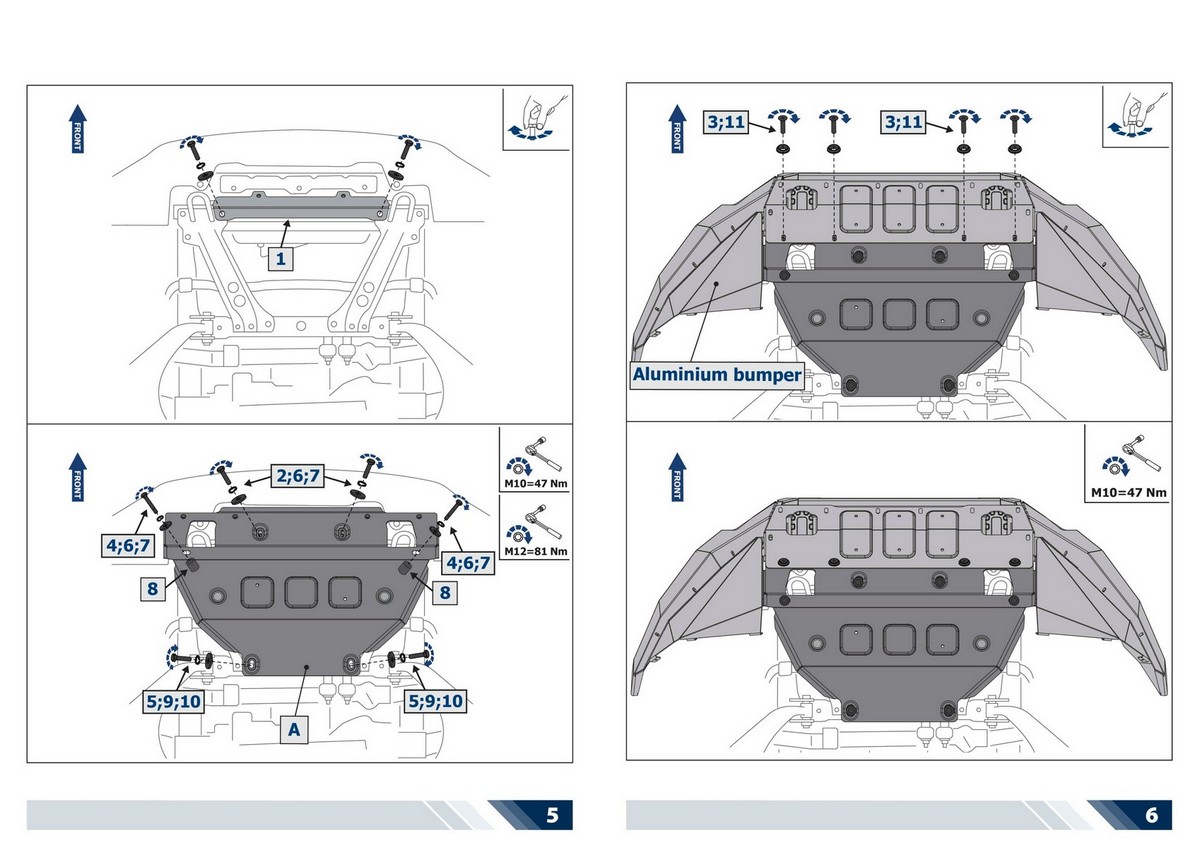 FRONT

1

FRONT

2;6;7

4;6;7

4;6;7

8

8

5;9;10

5;9;10

A

M10=47 Nm

M12=81 Nm

5

FRONT

3;11

3;11

Aluminium bumper

FRONT

M10=47 Nm

6