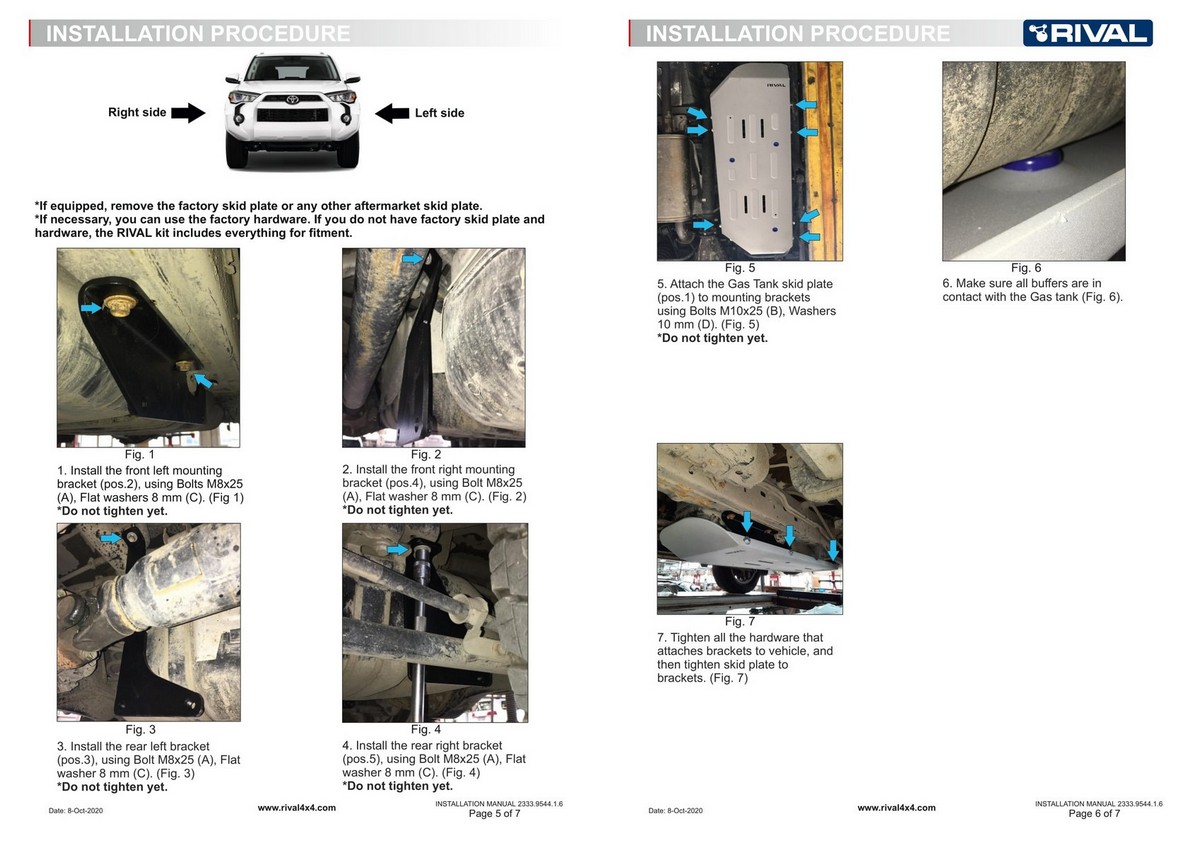 INSTALLATION PROCEDURE

Right side

Left side

*If equipped, remove the factory skid plate or any other aftermarket skid plate.
*If necessary, you can use the factory hardware. If you do not have factory skid plate and hardware, the RIVAL kit includes everything for fitment.

Fig. 1
1. Install the front left mounting bracket (pos.2), using Bolts M8x25 (A), Flat washers 8 mm (C). (Fig 1)
*Do not tighten yet.

Fig. 2
2. Install the front right mounting bracket (pos.4), using Bolt M8x25 (A), Flat washer 8 mm (C). (Fig. 2)
*Do not tighten yet.

Fig. 3
3. Install the rear left bracket (pos.3), using Bolt M8x25 (A), Flat washer 8 mm (C). (Fig. 3)
*Do not tighten yet.

Fig. 4
4. Install the rear right bracket (pos.5), using Bolt M8x25 (A), Flat washer 8 mm (C). (Fig. 4)
*Do not tighten yet.

Date: 8-Oct-2020
www.rival4x4.com
INSTALLATION MANUAL 2333.9544.1.6
Page 5 of 7

INSTALLATION PROCEDURE

RIVAL

RIVAL

Fig. 5
5. Attach the Gas Tank skid plate (pos.1) to mounting brackets using Bolts M10x25 (B), Washers 10 mm (D). (Fig. 5)
*Do not tighten yet.

Fig. 6
6. Make sure all buffers are in contact with the Gas tank (Fig. 6).

Fig. 7
7. Tighten all the hardware that attaches brackets to vehicle, and then tighten skid plate to brackets. (Fig. 7)

Date: 8-Oct-2020
www.rival4x4.com
INSTALLATION MANUAL 2333.9544.1.6
Page 6 of 7