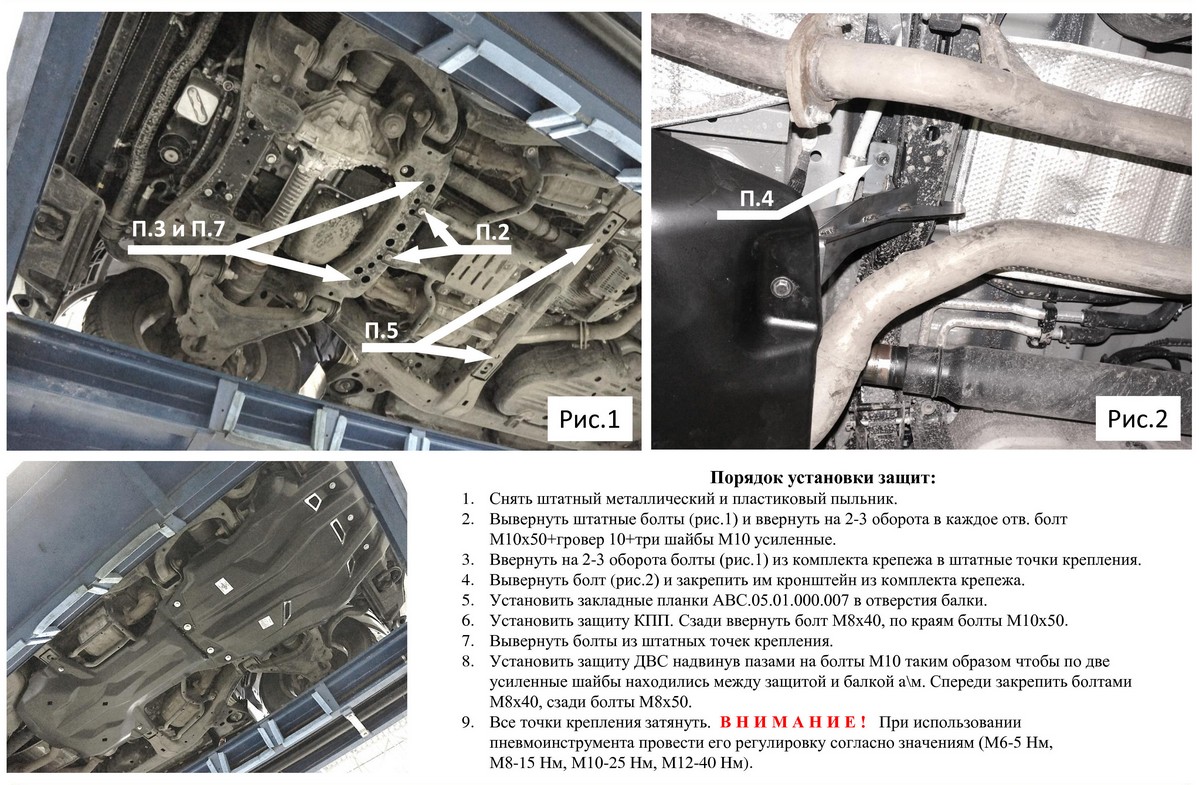 П.3 и П.7
П.2
П.5
Рис.1

П.4
Рис.2

Порядок установки защит:
1. Снять штатный металлический и пластиковый пыльник.
2. Вывернуть штатные болты (рис.1) и ввернуть на 2-3 оборота в каждое отв. болт М10х50+гровер 10+три шайбы М10 усиленные.
3. Ввернуть на 2-3 оборота болты (рис.1) из комплекта крепежа в штатные точки крепления.
4. Вывернуть болт (рис.2) и закрепить им кронштейн из комплекта крепежа.
5. Установить закладные планки АВС.05.01.000.007 в отверстия балки.
6. Установить защиту КПП. Сзади ввернуть болт М8х40, по краям болты М10х50.
7. Вывернуть болты из штатных точек крепления.
8. Установить защиту ДВС надвинув пазами на болты М10 таким образом чтобы по две усиленные шайбы находились между защитой и балкой а\м. Спереди закрепить болтами М8х40, сзади болты М8х50.
9. Все точки крепления затянуть. ВНИМАНИЕ! При использовании пневмоинструмента провести его регулировку согласно значениям (М6-5 Нм, М8-15 Нм, М10-25 Нм, М12-40 Нм).