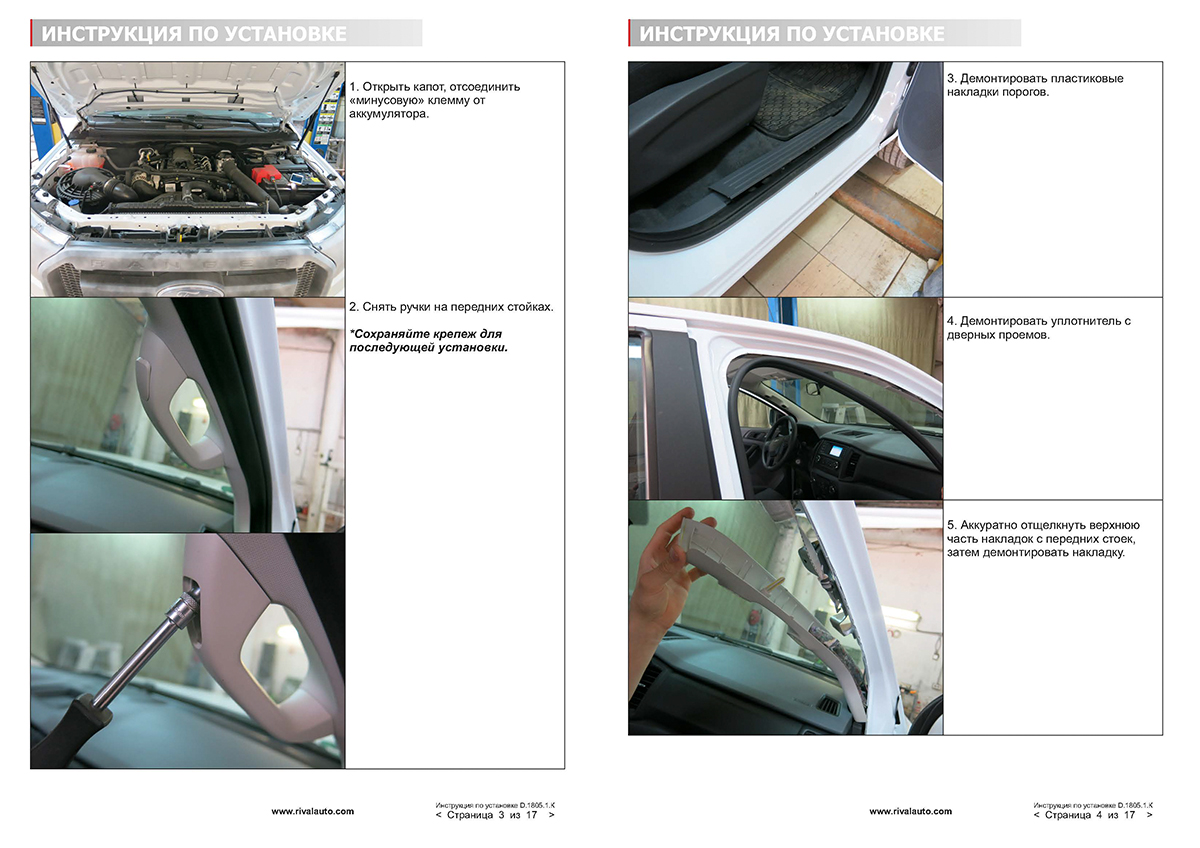 ИНСТРУКЦИЯ ПО УСТАНОВКЕ

1. Открыть капот, отсоединить «минусовую» клемму от аккумулятора.

2. Снять ручки на передних стойках.

*Сохраняйте крепеж для последующей установки.

www.rivalauto.com

Инструкция по установке D.1805.1.K
< Страница 3 из 17 >

ИНСТРУКЦИЯ ПО УСТАНОВКЕ

3. Демонтировать пластиковые накладки порогов.

4. Демонтировать уплотнитель с дверных проемов.

5. Аккуратно отщелкнуть верхнюю часть накладок с передних стоек, затем демонтировать накладку.

www.rivalauto.com

Инструкция по установке D.1805.1.K
< Страница 4 из 17 >