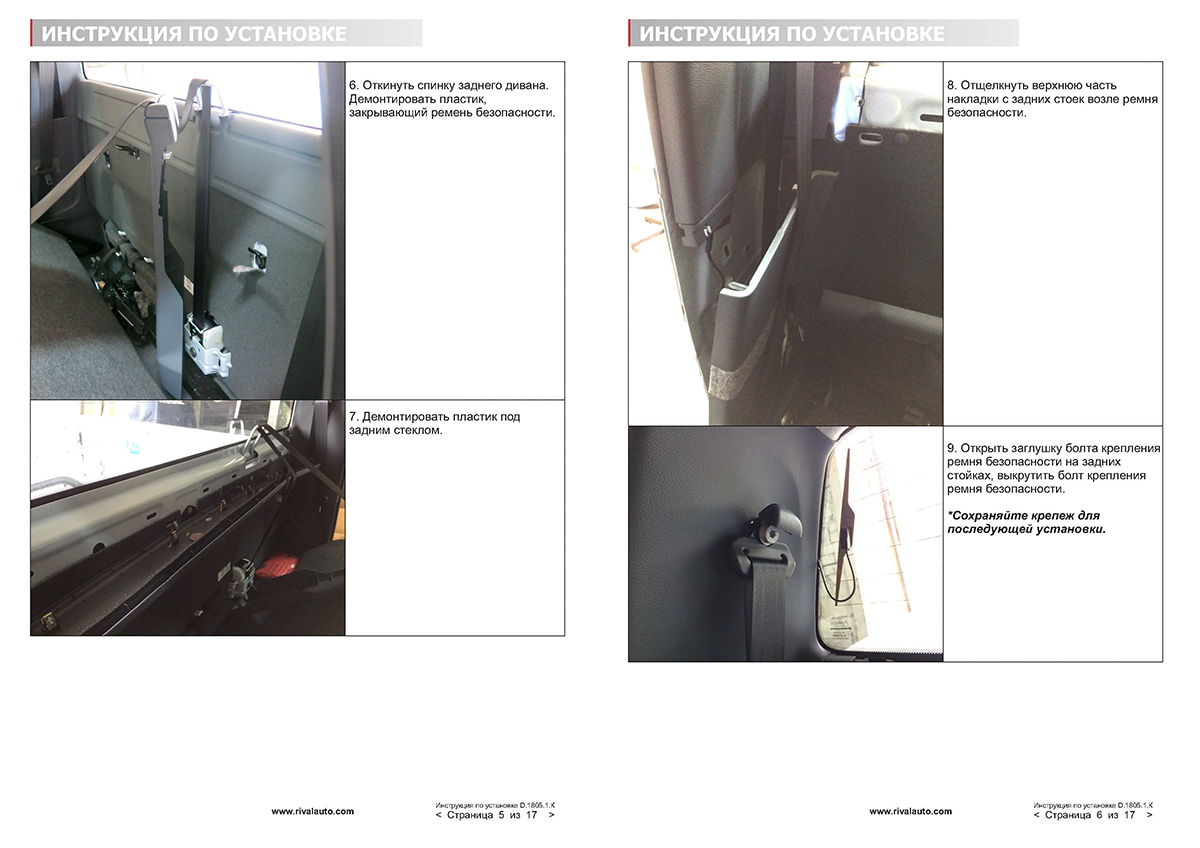 ИНСТРУКЦИЯ ПО УСТАНОВКЕ

6. Откинуть спинку заднего дивана. Демонтировать пластик, закрывающий ремень безопасности.

7. Демонтировать пластик под задним стеклом.

www.rivalauto.com

Инструкция по установке D.1805.1.K
< Страница 5 из 17 >

ИНСТРУКЦИЯ ПО УСТАНОВКЕ

8. Отщелкнуть верхнюю часть накладки с задних стоек возле ремня безопасности.

9. Открыть заглушку болта крепления ремня безопасности на задних стойках, выкрутить болт крепления ремня безопасности.

*Сохраняйте крепеж для последующей установки.

www.rivalauto.com

Инструкция по установке D.1805.1.K
< Страница 6 из 17 >