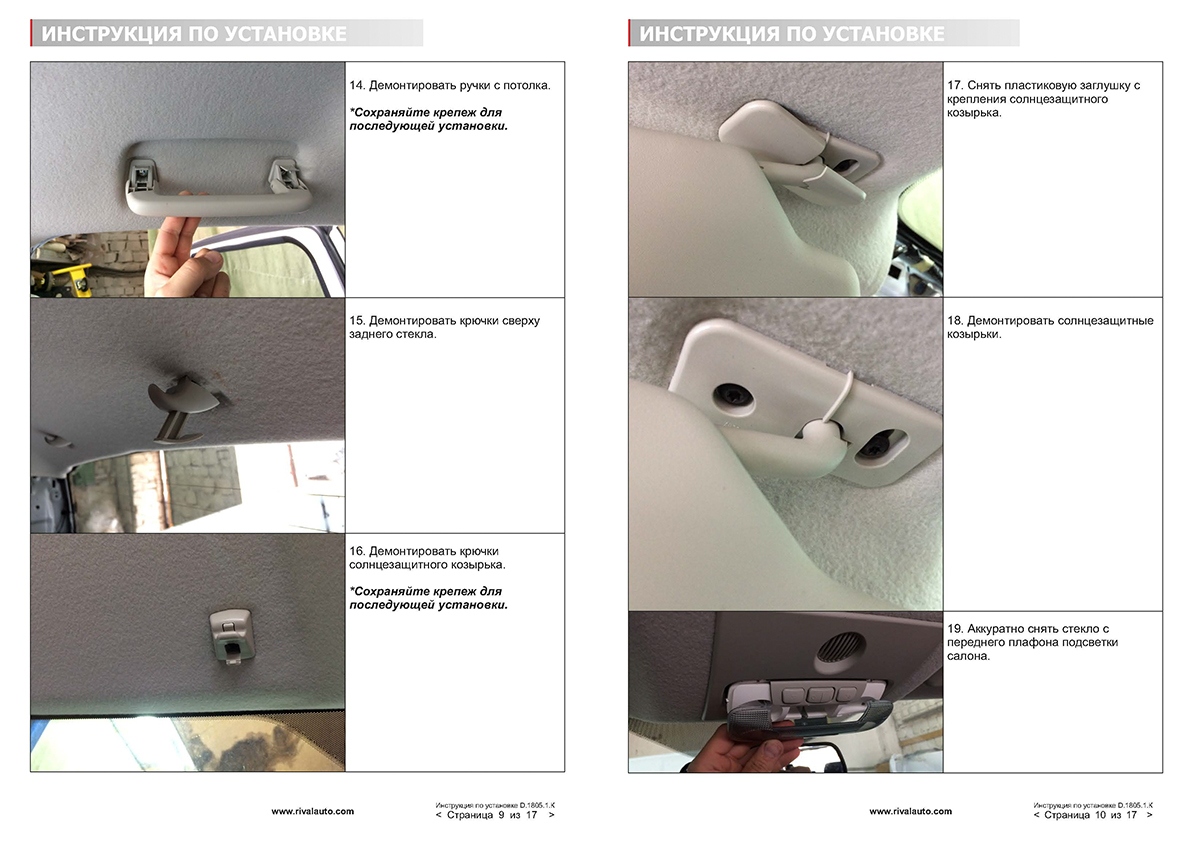 ИНСТРУКЦИЯ ПО УСТАНОВКЕ

14. Демонтировать ручки с потолка.

*Сохраняйте крепеж для последующей установки.

15. Демонтировать крючки сверху заднего стекла.

16. Демонтировать крючки солнцезащитного козырька.

*Сохраняйте крепеж для последующей установки.

www.rivalauto.com

Инструкция по установке D.1805.1.K
< Страница 9 из 17 >

ИНСТРУКЦИЯ ПО УСТАНОВКЕ

17. Снять пластиковую заглушку с крепления солнцезащитного козырька.

18. Демонтировать солнцезащитные козырьки.

19. Аккуратно снять стекло с переднего плафона подсветки салона.

www.rivalauto.com

Инструкция по установке D.1805.1.K
< Страница 10 из 17 >