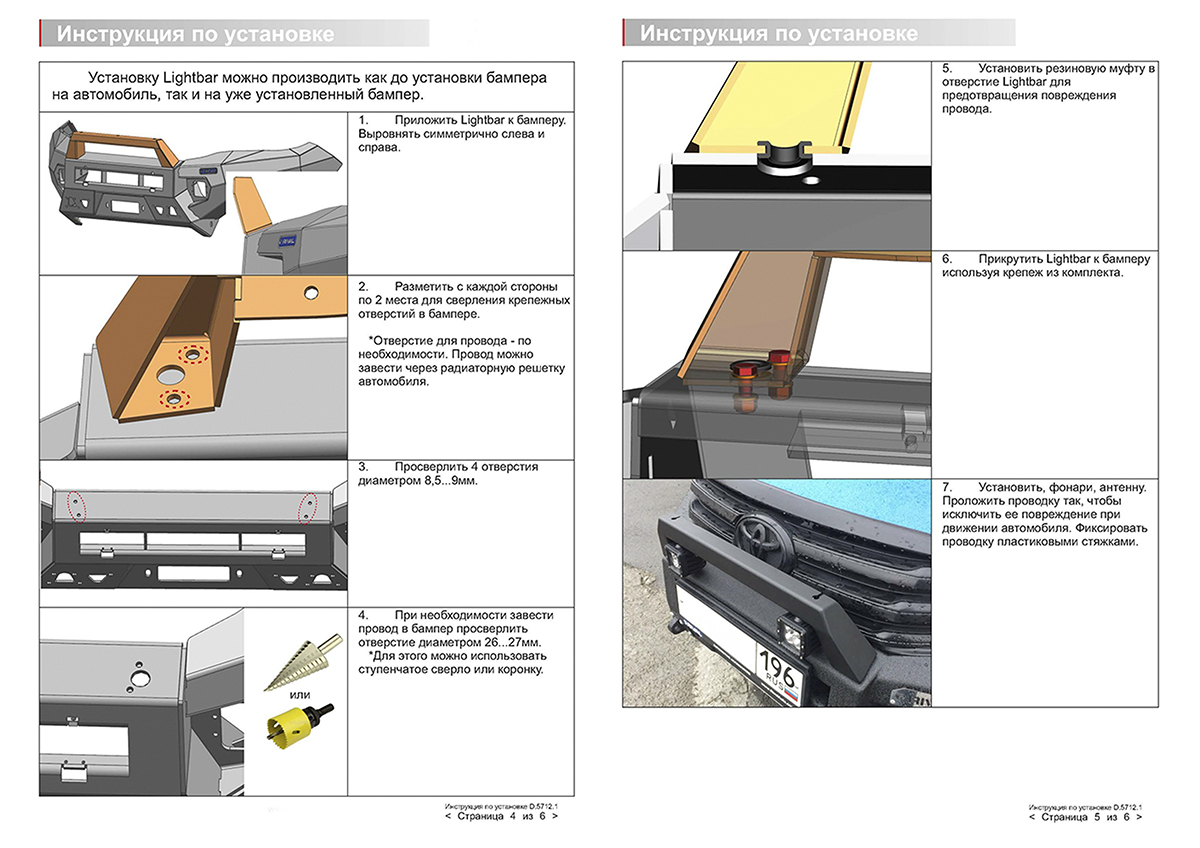 Инструкция по установке

Установку Lightbar можно производить как до установки бампера на автомобиль, так и на уже установленный бампер.

1. Приложить Lightbar к бамперу. Выровнять симметрично слева и справа.

2. Разметить с каждой стороны по 2 места для сверления крепежных отверстий в бампере.

*Отверстие для провода - по необходимости. Провод можно завести через радиаторную решетку автомобиля.

3. Просверлить 4 отверстия диаметром 8,5...9мм.

4. При необходимости завести провод в бампер просверлить отверстие диаметром 26...27мм.
*Для этого можно использовать ступенчатое сверло или коронку.

или

Инструкция по установке D.5712.1
< Страница 4 из 6 >

Инструкция по установке

5. Установить резиновую муфту в отверстие Lightbar для предотвращения повреждения провода.

6. Прикрутить Lightbar к бамперу используя крепеж из комплекта.

7. Установить, фонари, антенну. Проложить проводку так, чтобы исключить ее повреждение при движении автомобиля. Фиксировать проводку пластиковыми стяжками.

196
RUS

Инструкция по установке D.5712.1
< Страница 5 из 6 >