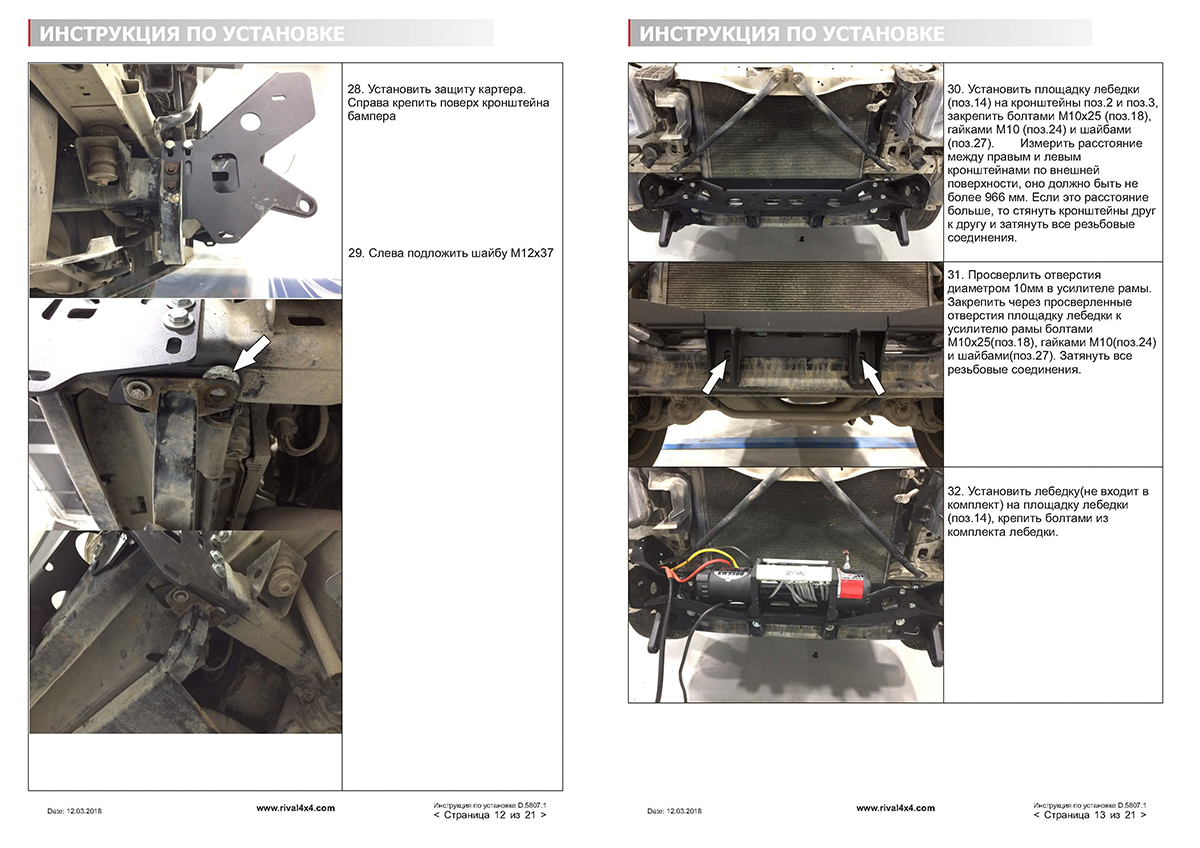 ИНСТРУКЦИЯ ПО УСТАНОВКЕ

28. Установить защиту картера. Справа крепить поверх кронштейна бампера

29. Слева подложить шайбу М12х37

Date: 12.03.2018

www.rival4x4.com

Инструкция по установке D.5807.1
< Страница 12 из 21 >

ИНСТРУКЦИЯ ПО УСТАНОВКЕ

30. Установить площадку лебедки (поз.14) на кронштейны поз.2 и поз.3, закрепить болтами М10х25 (поз.18), гайками М10 (поз.24) и шайбами (поз.27). Измерить расстояние между правым и левым кронштейнами по внешней поверхности, оно должно быть не более 966 мм. Если это расстояние больше, то стянуть кронштейны друг к другу и затянуть все резьбовые соединения.

31. Просверлить отверстия диаметром 10мм в усилителе рамы. Закрепить через просверленные отверстия площадку лебедки к усилителю рамы болтами М10х25(поз.18), гайками М10(поз.24) и шайбами(поз.27). Затянуть все резьбовые соединения.

32. Установить лебедку(не входит в комплект) на площадку лебедки (поз.14), крепить болтами из комплекта лебедки.

Date: 12.03.2018

www.rival4x4.com

Инструкция по установке D.5807.1
< Страница 13 из 21 >