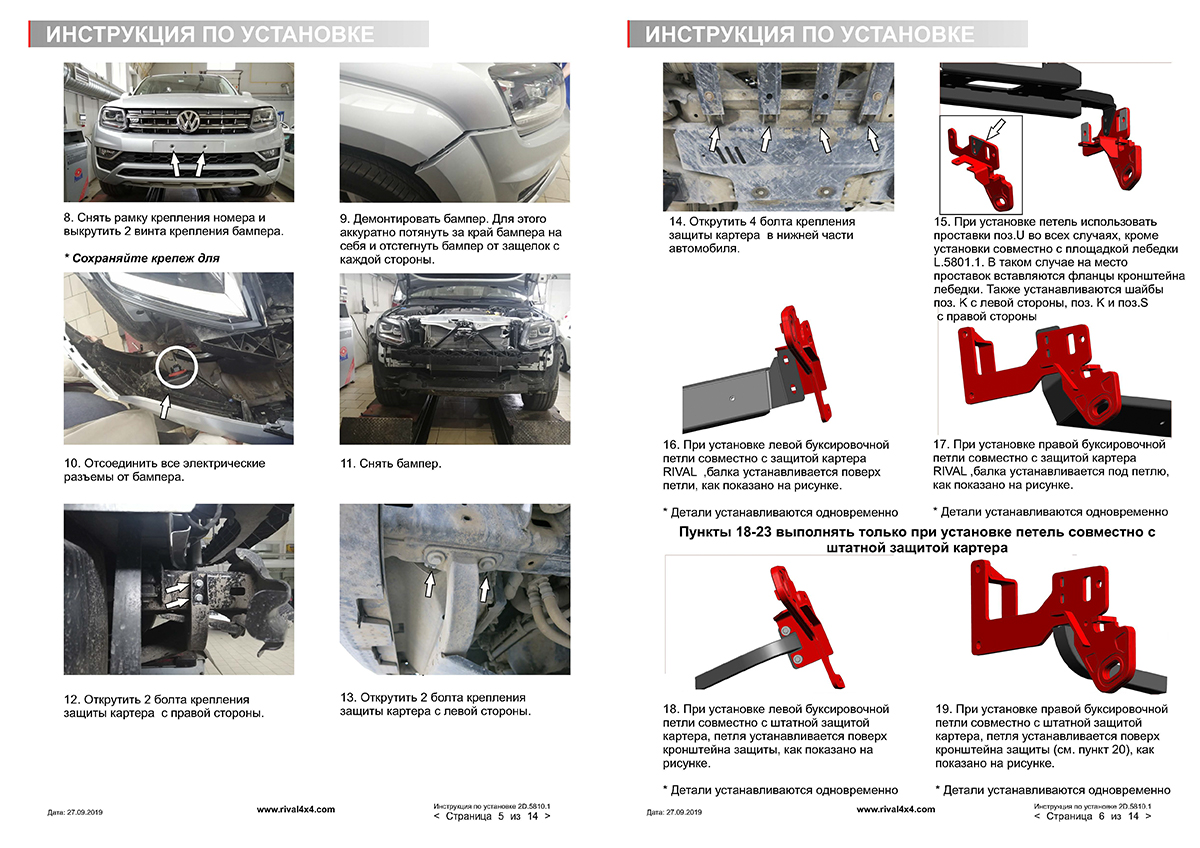 ИНСТРУКЦИЯ ПО УСТАНОВКЕ

8. Снять рамку крепления номера и выкрутить 2 винта крепления бампера.

* Сохраняйте крепеж для

9. Демонтировать бампер. Для этого аккуратно потянуть за край бампера на себя и отстегнуть бампер от защелок с каждой стороны.

10. Отсоединить все электрические разъемы от бампера.

11. Снять бампер.

12. Открутить 2 болта крепления защиты картера с правой стороны.

13. Открутить 2 болта крепления защиты картера с левой стороны.

Дата: 27.09.2019

www.rival4x4.com

Инструкция по установке 2D.5810.1
< Страница 5 из 14 >

ИНСТРУКЦИЯ ПО УСТАНОВКЕ

14. Открутить 4 болта крепления защиты картера в нижней части автомобиля.

15. При установке петель использовать проставки поз.U во всех случаях, кроме установки совместно с площадкой лебедки L.5801.1. В таком случае на место проставок вставляются фланцы кронштейна лебедки. Также устанавливаются шайбы поз. K с левой стороны, поз. K и поз.S с правой стороны

16. При установке левой буксировочной петли совместно с защитой картера RIVAL ,балка устанавливается поверх петли, как показано на рисунке.

* Детали устанавливаются одновременно

17. При установке правой буксировочной петли совместно с защитой картера RIVAL ,балка устанавливается под петлю, как показано на рисунке.

* Детали устанавливаются одновременно

Пункты 18-23 выполнять только при установке петель совместно с штатной защитой картера

18. При установке левой буксировочной петли совместно с штатной защитой картера, петля устанавливается поверх кронштейна защиты, как показано на рисунке.

* Детали устанавливаются одновременно

19. При установке правой буксировочной петли совместно с штатной защитой картера, петля устанавливается поверх кронштейна защиты (см. пункт 20), как показано на рисунке.

* Детали устанавливаются одновременно

Дата: 27.09.2019

www.rival4x4.com

Инструкция по установке 2D.5810.1
< Страница 6 из 14 >