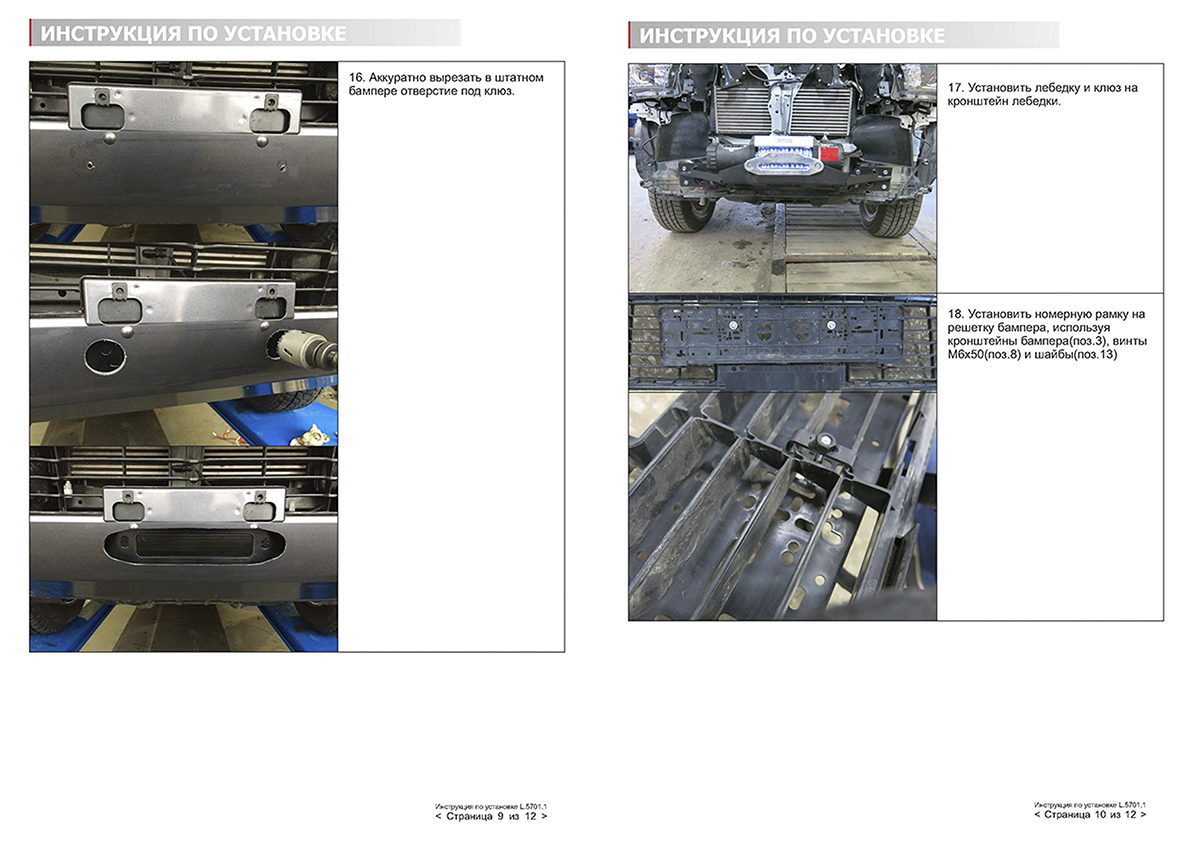 ИНСТРУКЦИЯ ПО УСТАНОВКЕ

16. Аккуратно вырезать в штатном бампере отверстие под клюз.

Инструкция по установке L.5701.1
< Страница 9 из 12 >

ИНСТРУКЦИЯ ПО УСТАНОВКЕ

17. Установить лебедку и клюз на кронштейн лебедки.

18. Установить номерную рамку на решетку бампера, используя кронштейны бампера(поз.3), винты М6х50(поз.8) и шайбы(поз.13)

Инструкция по установке L.5701.1
< Страница 10 из 12 >