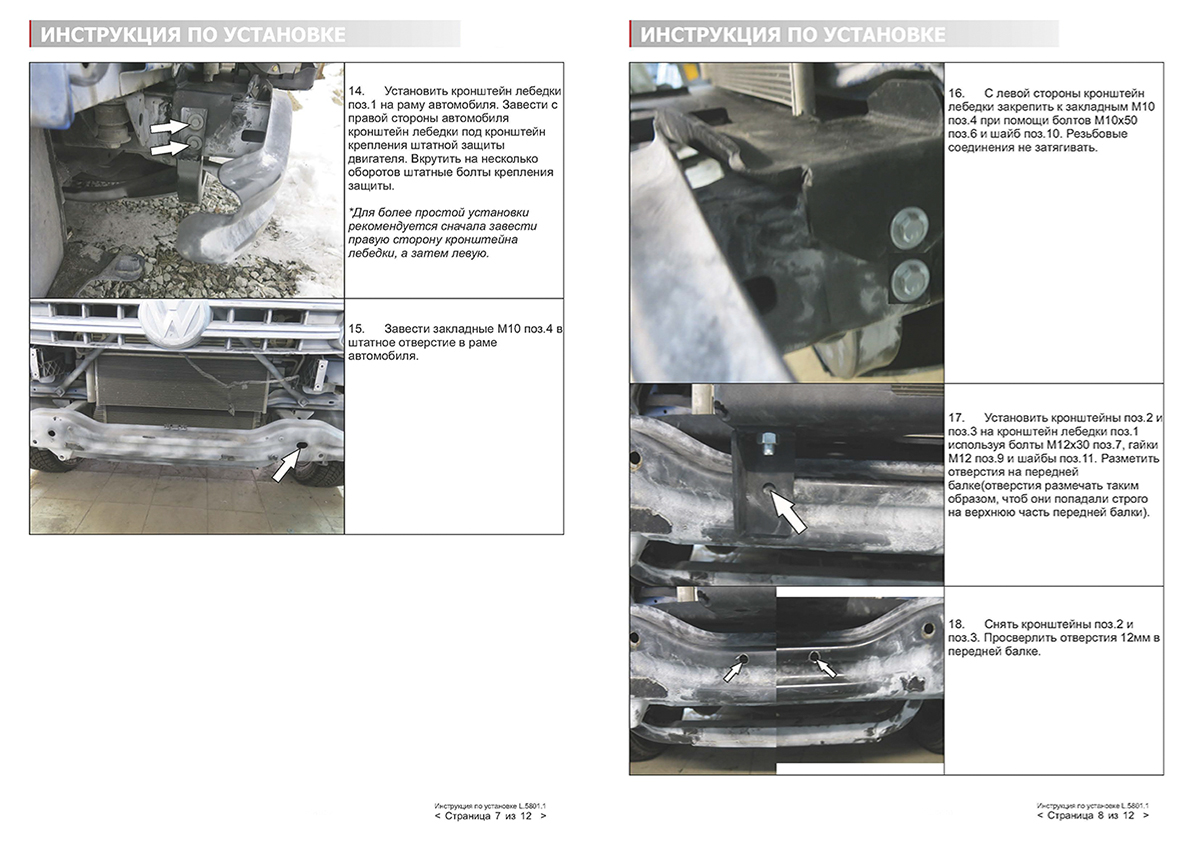 ИНСТРУКЦИЯ ПО УСТАНОВКЕ

14. Установить кронштейн лебедки поз.1 на раму автомобиля. Завести с правой стороны автомобиля кронштейн лебедки под кронштейн крепления штатной защиты двигателя. Вкрутить на несколько оборотов штатные болты крепления защиты.

*Для более простой установки рекомендуется сначала завести правую сторону кронштейна лебедки, а затем левую.

15. Завести закладные М10 поз.4 в штатное отверстие в раме автомобиля.

Инструкция по установке L.5801.1
< Страница 7 из 12 >

ИНСТРУКЦИЯ ПО УСТАНОВКЕ

16. С левой стороны кронштейн лебедки закрепить к закладным М10 поз.4 при помощи болтов М10х50 поз.6 и шайб поз.10. Резьбовые соединения не затягивать.

17. Установить кронштейны поз.2 и поз.3 на кронштейн лебедки поз.1 используя болты М12х30 поз.7, гайки М12 поз.9 и шайбы поз.11. Разметить отверстия на передней балке(отверстия размечать таким образом, чтоб они попадали строго на верхнюю часть передней балки).

18. Снять кронштейны поз.2 и поз.3. Просверлить отверстия 12мм в передней балке.

Инструкция по установке L.5801.1
< Страница 8 из 12 >