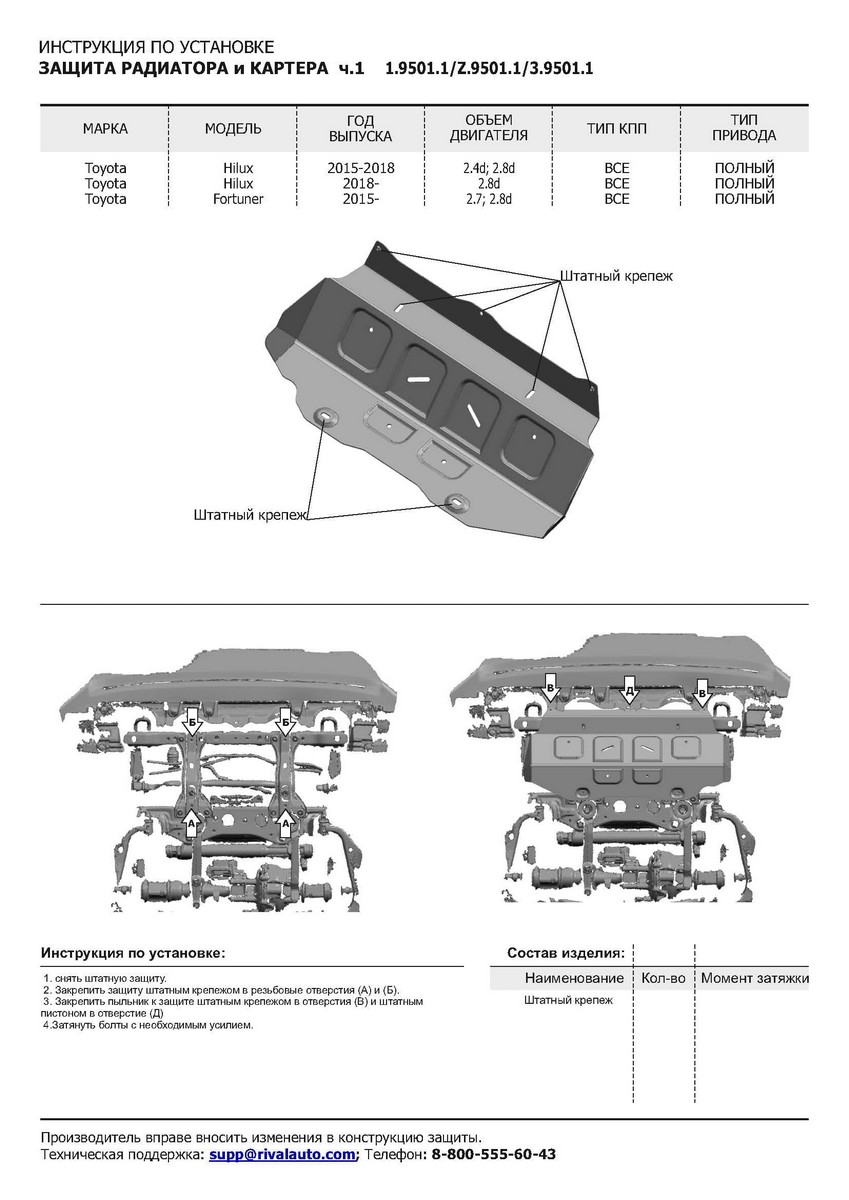 ИНСТРУКЦИЯ ПО УСТАНОВКЕ
ЗАЩИТА РАДИАТОРА и КАРТЕРА ч.1 1.9501.1/Z.9501.1/3.9501.1

| МАРКА | МОДЕЛЬ | ГОД ВЫПУСКА | ОБЪЕМ ДВИГАТЕЛЯ | ТИП КПП | ТИП ПРИВОДА |
|---|---|---|---|---|---|
| Toyota | Hilux | 2015-2018 | 2.4d; 2.8d | ВСЕ | ПОЛНЫЙ |
| Toyota | Hilux | 2018- | 2.8d | ВСЕ | ПОЛНЫЙ |
| Toyota | Fortuner | 2015- | 2.7; 2.8d | ВСЕ | ПОЛНЫЙ |

Штатный крепеж

Штатный крепеж

Б Б
А А

В Д В

Инструкция по установке:

1. снять штатную защиту.
2. Закрепить защиту штатным крепежом в резьбовые отверстия (А) и (Б).
3. Закрепить пыльник к защите штатным крепежом в отверстия (В) и штатным пистоном в отверстие (Д)
4.Затянуть болты с необходимым усилием.

Состав изделия:

| Наименование | Кол-во | Момент затяжки |
|---|---|---|
| Штатный крепеж | | |

Производитель вправе вносить изменения в конструкцию защиты.
Техническая поддержка: supp@rivalauto.com; Телефон: 8-800-555-60-43