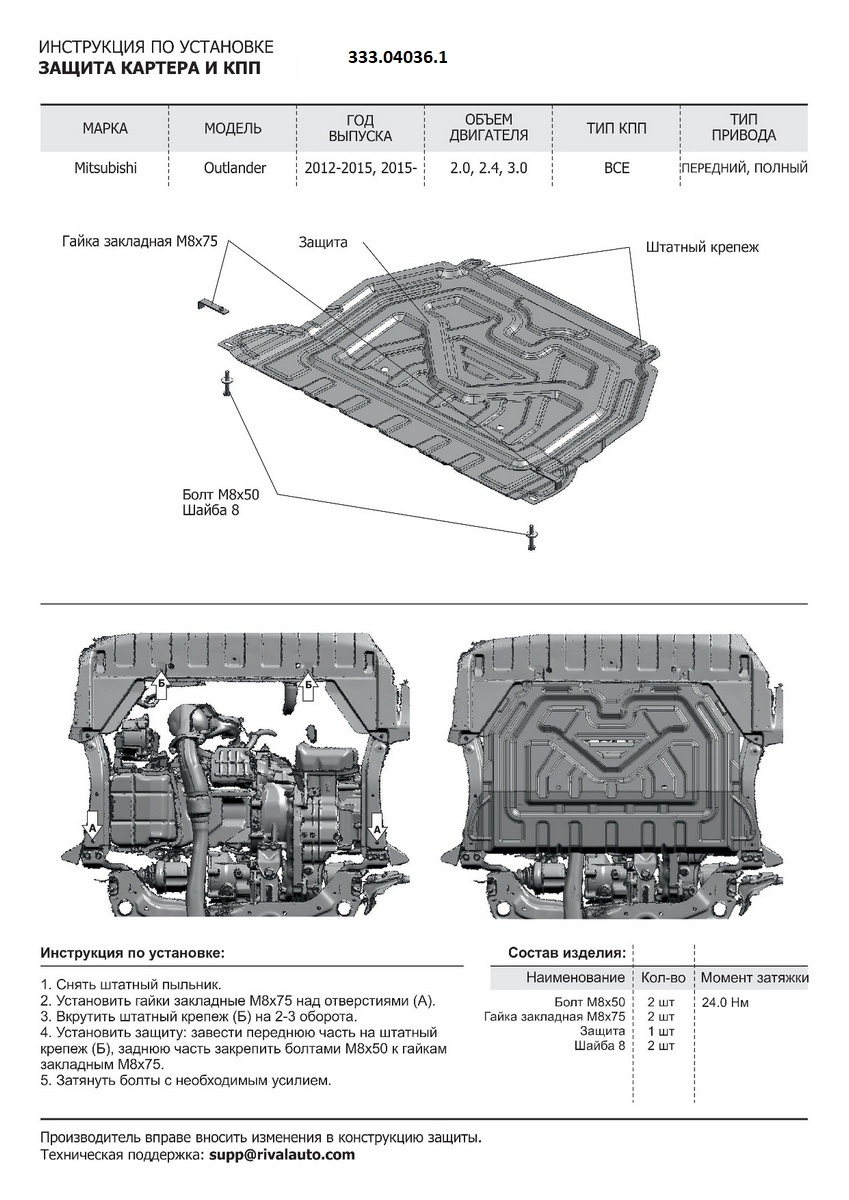 ИНСТРУКЦИЯ ПО УСТАНОВКЕ
ЗАЩИТА КАРТЕРА И КПП

333.04036.1

| МАРКА | МОДЕЛЬ | ГОД ВЫПУСКА | ОБЪЕМ ДВИГАТЕЛЯ | ТИП КПП | ТИП ПРИВОДА |
|---|---|---|---|---|---|
| Mitsubishi | Outlander | 2012-2015, 2015- | 2.0, 2.4, 3.0 | ВСЕ | ПЕРЕДНИЙ, ПОЛНЫЙ |

Гайка закладная М8х75
Защита
Штатный крепеж
Болт М8х50
Шайба 8

Б
Б
А
А

Инструкция по установке:

1. Снять штатный пыльник.
2. Установить гайки закладные М8х75 над отверстиями (А).
3. Вкрутить штатный крепеж (Б) на 2-3 оборота.
4. Установить защиту: завести переднюю часть на штатный крепеж (Б), заднюю часть закрепить болтами М8х50 к гайкам закладным М8х75.
5. Затянуть болты с необходимым усилием.

Состав изделия:

| Наименование | Кол-во | Момент затяжки |
|---|---|---|
| Болт М8х50 | 2 шт | 24.0 Нм |
| Гайка закладная М8х75 | 2 шт | |
| Защита | 1 шт | |
| Шайба 8 | 2 шт | |

Производитель вправе вносить изменения в конструкцию защиты.
Техническая поддержка: supp@rivalauto.com