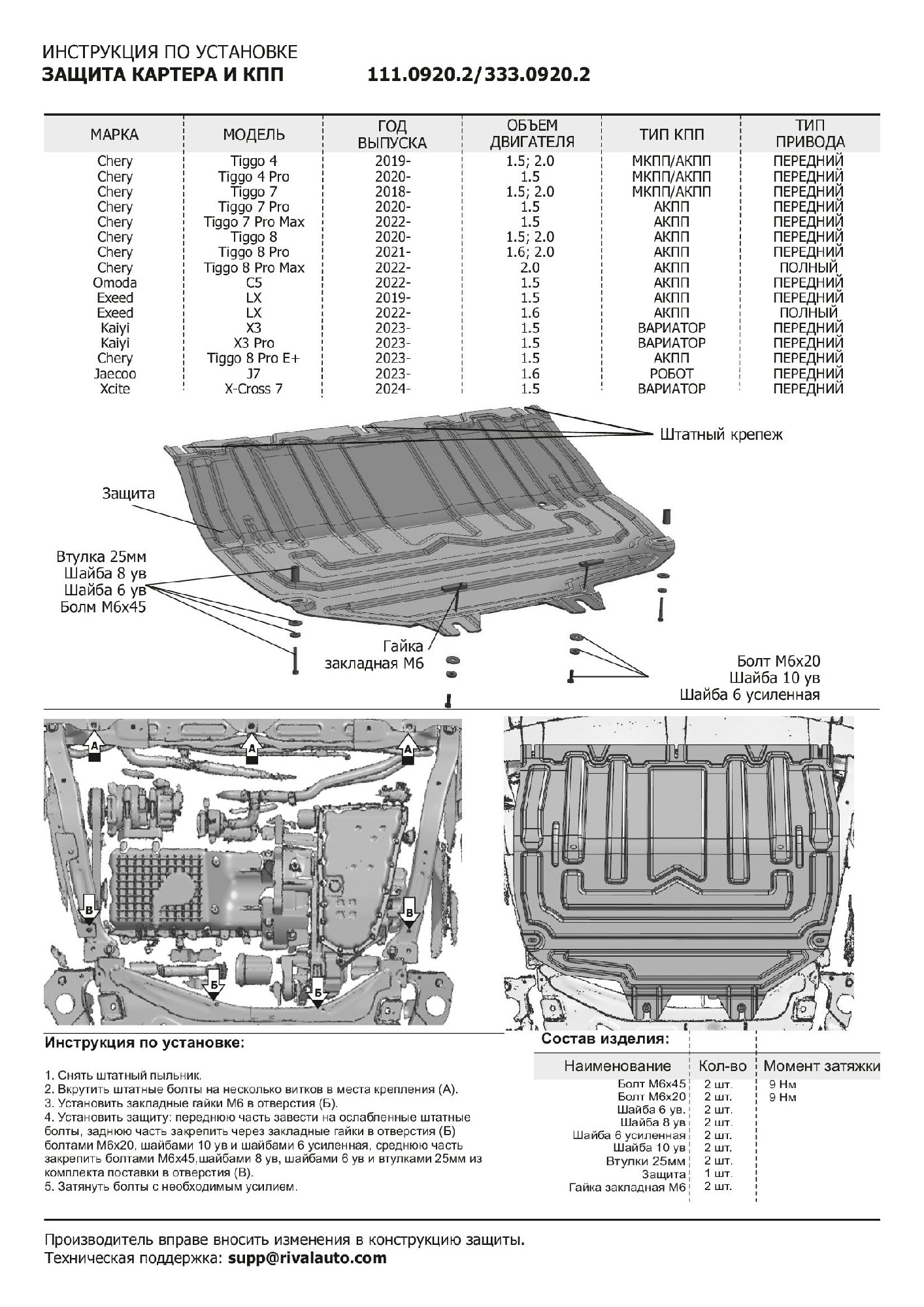 ИНСТРУКЦИЯ ПО УСТАНОВКЕ
ЗАЩИТА КАРТЕРА И КПП 111.0920.2/333.0920.2

| МАРКА | МОДЕЛЬ | ГОД ВЫПУСКА | ОБЪЕМ ДВИГАТЕЛЯ | ТИП КПП | ТИП ПРИВОДА |
|---|---|---|---|---|---|
| Chery | Tiggo 4 | 2019- | 1.5; 2.0 | МКПП/АКПП | ПЕРЕДНИЙ |
| Chery | Tiggo 4 Pro | 2020- | 1.5 | МКПП/АКПП | ПЕРЕДНИЙ |
| Chery | Tiggo 7 | 2018- | 1.5; 2.0 | МКПП/АКПП | ПЕРЕДНИЙ |
| Chery | Tiggo 7 Pro | 2020- | 1.5 | АКПП | ПЕРЕДНИЙ |
| Chery | Tiggo 7 Pro Max | 2022- | 1.5 | АКПП | ПЕРЕДНИЙ |
| Chery | Tiggo 8 | 2020- | 1.5; 2.0 | АКПП | ПЕРЕДНИЙ |
| Chery | Tiggo 8 Pro | 2021- | 1.6; 2.0 | АКПП | ПЕРЕДНИЙ |
| Chery | Tiggo 8 Pro Max | 2022- | 2.0 | АКПП | ПОЛНЫЙ |
| Omoda | C5 | 2022- | 1.5 | АКПП | ПЕРЕДНИЙ |
| Exeed | LX | 2019- | 1.5 | АКПП | ПЕРЕДНИЙ |
| Exeed | LX | 2022- | 1.6 | АКПП | ПОЛНЫЙ |
| Kaiyi | X3 | 2023- | 1.5 | ВАРИАТОР | ПЕРЕДНИЙ |
| Kaiyi | X3 Pro | 2023- | 1.5 | ВАРИАТОР | ПЕРЕДНИЙ |
| Chery | Tiggo 8 Pro E+ | 2023- | 1.5 | АКПП | ПЕРЕДНИЙ |
| Jaecoo | J7 | 2023- | 1.6 | РОБОТ | ПЕРЕДНИЙ |
| Xcite | X-Cross 7 | 2024- | 1.5 | ВАРИАТОР | ПЕРЕДНИЙ |

Штатный крепеж
Защита
Втулка 25мм
Шайба 8 ув
Шайба 6 ув
Болм М6х45
Гайка закладная М6
Болт М6х20
Шайба 10 ув
Шайба 6 усиленная

А А А
В В
Б Б

Инструкция по установке:

1. Снять штатный пыльник.
2. Вкрутить штатные болты на несколько витков в места крепления (А).
3. Установить закладные гайки М6 в отверстия (Б).
4. Установить защиту: переднюю часть завести на ослабленные штатные болты, заднюю часть закрепить через закладные гайки в отверстия (Б) болтами М6х20, шайбами 10 ув и шайбами 6 усиленная, среднюю часть закрепить болтами М6х45,шайбами 8 ув, шайбами 6 ув и втулками 25мм из комплекта поставки в отверстия (В).
5. Затянуть болты с необходимым усилием.

Состав изделия:

| Наименование | Кол-во | Момент затяжки |
|---|---|---|
| Болт М6х45 | 2 шт. | 9 Нм |
| Болт М6х20 | 2 шт. | 9 Нм |
| Шайба 6 ув. | 2 шт. | |
| Шайба 8 ув | 2 шт. | |
| Шайба 6 усиленная | 2 шт. | |
| Шайба 10 ув | 2 шт. | |
| Втулки 25мм | 2 шт. | |
| Защита | 1 шт. | |
| Гайка закладная М6 | 2 шт. | |

Производитель вправе вносить изменения в конструкцию защиты.
Техническая поддержка: supp@rivalauto.com