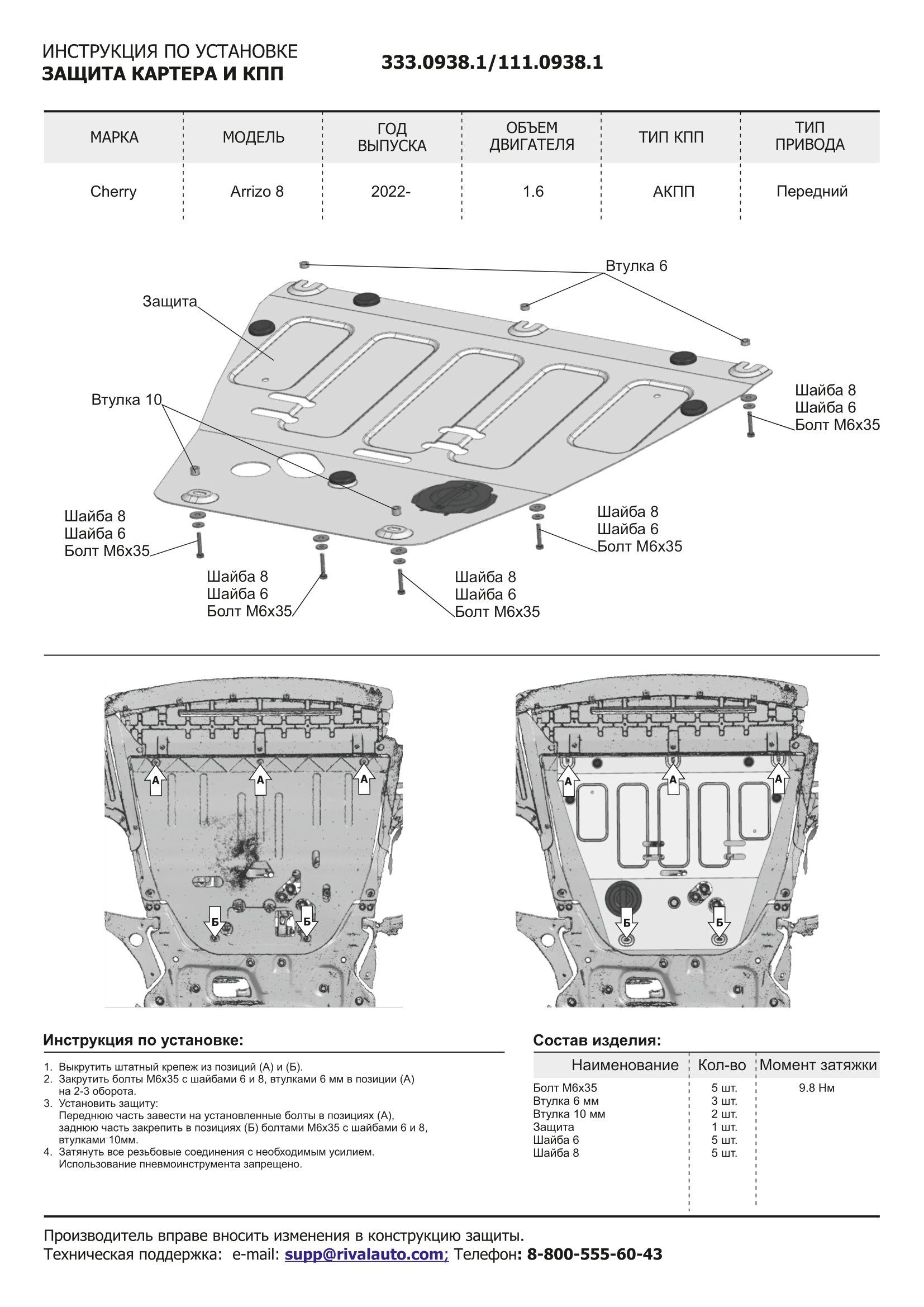 ИНСТРУКЦИЯ ПО УСТАНОВКЕ
ЗАЩИТА КАРТЕРА И КПП

333.0938.1/111.0938.1

| МАРКА | МОДЕЛЬ | ГОД ВЫПУСКА | ОБЪЕМ ДВИГАТЕЛЯ | ТИП КПП | ТИП ПРИВОДА |
|---|---|---|---|---|---|
| Cherry | Arrizo 8 | 2022- | 1.6 | АКПП | Передний |

Втулка 6
Защита
Втулка 10
Шайба 8
Шайба 6
Болт М6х35
Шайба 8
Шайба 6
Болт М6х35
Шайба 8
Шайба 6
Болт М6х35
Шайба 8
Шайба 6
Болт М6х35
Шайба 8
Шайба 6
Болт М6х35

А А А
Б Б
А А А
Б Б

Инструкция по установке:
1. Выкрутить штатный крепеж из позиций (А) и (Б).
2. Закрутить болты М6х35 с шайбами 6 и 8, втулками 6 мм в позиции (А) на 2-3 оборота.
3. Установить защиту:
Переднюю часть завести на установленные болты в позициях (А), заднюю часть закрепить в позициях (Б) болтами М6х35 с шайбами 6 и 8, втулками 10мм.
4. Затянуть все резьбовые соединения с необходимым усилием. Использование пневмоинструмента запрещено.

Состав изделия:

| Наименование | Кол-во | Момент затяжки |
|---|---|---|
| Болт М6х35 | 5 шт. | 9.8 Нм |
| Втулка 6 мм | 3 шт. | |
| Втулка 10 мм | 2 шт. | |
| Защита | 1 шт. | |
| Шайба 6 | 5 шт. | |
| Шайба 8 | 5 шт. | |

Производитель вправе вносить изменения в конструкцию защиты.
Техническая поддержка: e-mail: supp@rivalauto.com; Телефон: 8-800-555-60-43