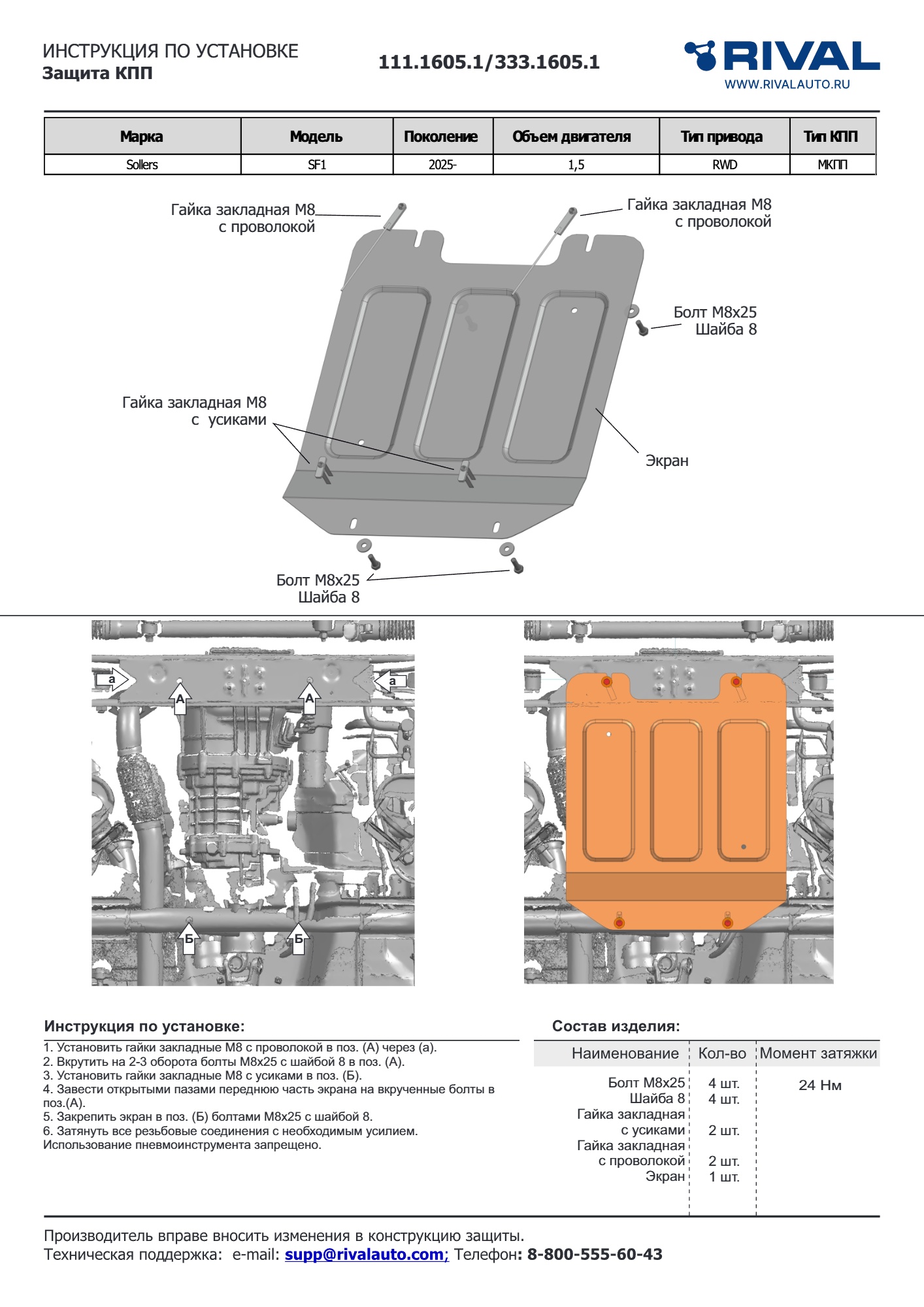 ИНСТРУКЦИЯ ПО УСТАНОВКЕ
Защита КПП

111.1605.1/333.1605.1

RIVAL
WWW.RIVALAUTO.RU

| Марка | Модель | Поколение | Объем двигателя | Тип привода | Тип КПП |
|---|---|---|---|---|---|
| Sollers | SF1 | 2025- | 1,5 | RWD | МКПП |

Гайка закладная М8 с проволокой

Гайка закладная М8 с проволокой

Болт М8х25
Шайба 8

Гайка закладная М8
с усиками

Экран

Болт М8х25
Шайба 8

а
а
А
А
Б
Б

Инструкция по установке:
1. Установить гайки закладные М8 с проволокой в поз. (А) через (а).
2. Вкрутить на 2-3 оборота болты М8х25 с шайбой 8 в поз. (А).
3. Установить гайки закладные М8 с усиками в поз. (Б).
4. Завести открытыми пазами переднюю часть экрана на вкрученные болты в поз.(А).
5. Закрепить экран в поз. (Б) болтами М8х25 с шайбой 8.
6. Затянуть все резьбовые соединения с необходимым усилием.
Использование пневмоинструмента запрещено.

Состав изделия:

| Наименование | Кол-во | Момент затяжки |
|---|---|---|
| Болт М8х25 | 4 шт. | 24 Нм |
| Шайба 8 | 4 шт. | |
| Гайка закладная с усиками | 2 шт. | |
| Гайка закладная с проволокой | 2 шт. | |
| Экран | 1 шт. | |

Производитель вправе вносить изменения в конструкцию защиты.
Техническая поддержка: e-mail: supp@rivalauto.com; Телефон: 8-800-555-60-43