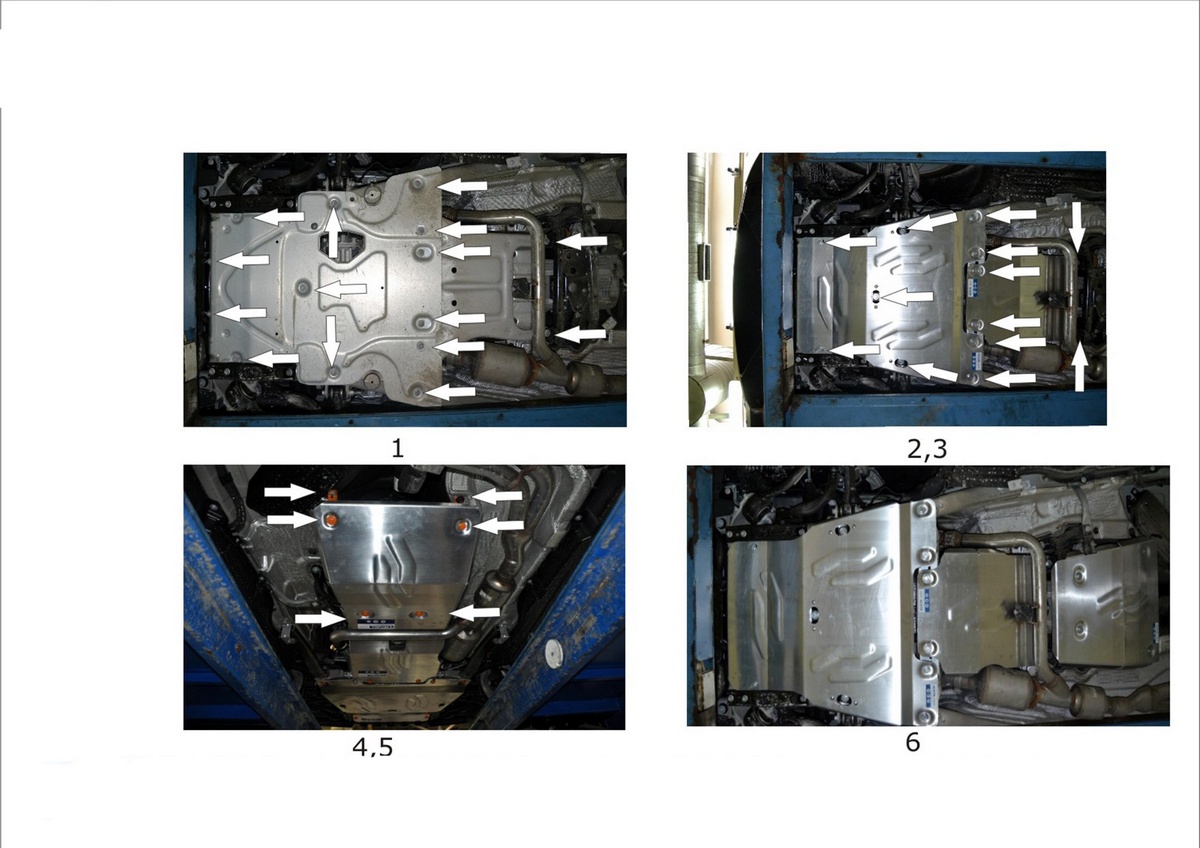 1

2,3

4,5

6