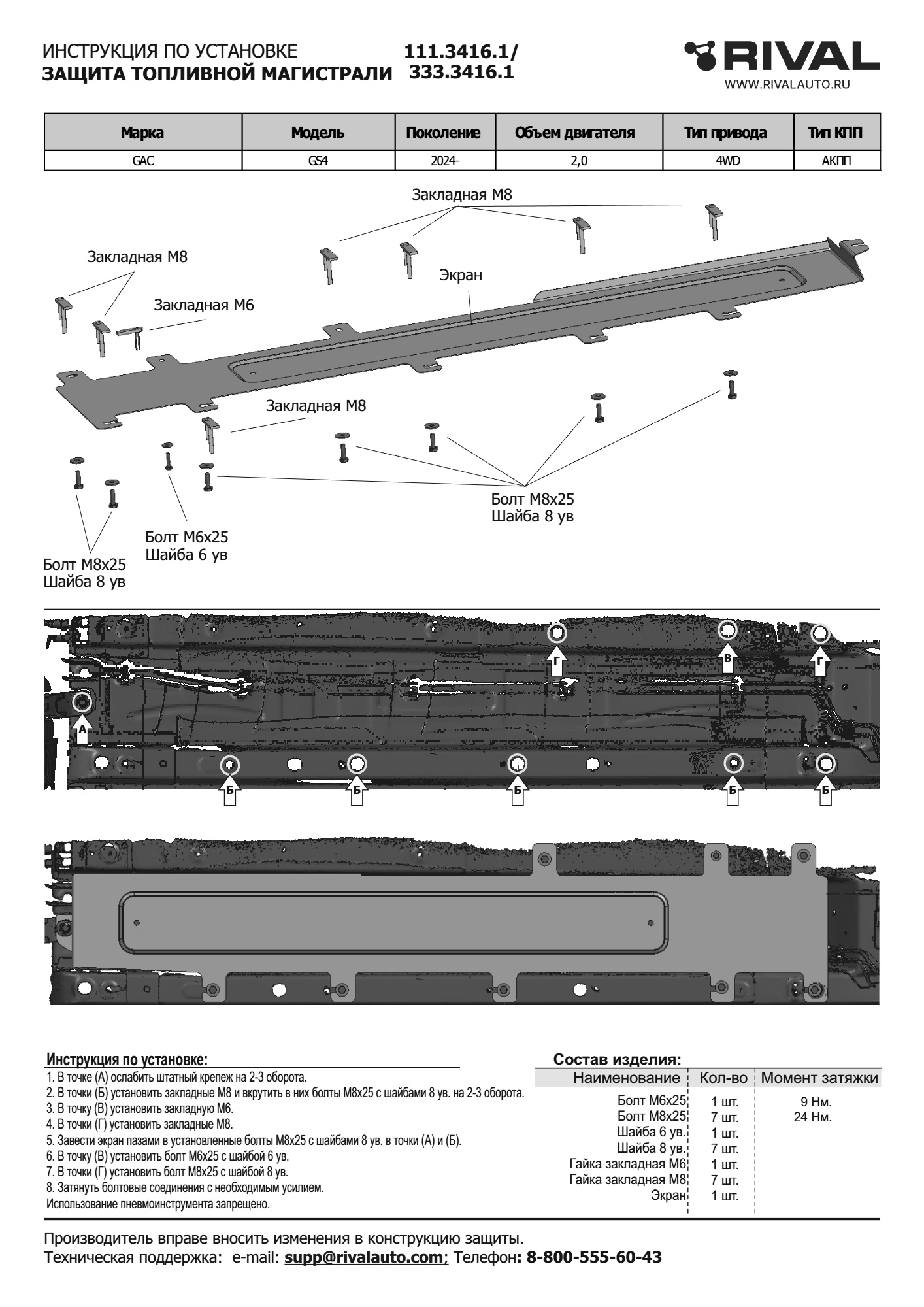 ИНСТРУКЦИЯ ПО УСТАНОВКЕ
ЗАЩИТА ТОПЛИВНОЙ МАГИСТРАЛИ

111.3416.1/
333.3416.1

RIVAL
WWW.RIVALAUTO.RU

| Марка | Модель | Поколение | Объем двигателя | Тип привода | Тип КПП |
|---|---|---|---|---|---|
| GAC | GS4 | 2024- | 2,0 | 4WD | АКПП |

Закладная М8

Закладная М8

Закладная М6

Экран

Закладная М8

Болт М8х25
Шайба 8 ув

Болт М6х25
Шайба 6 ув

Болт М8х25
Шайба 8 ув

Г
В
Г
А
Б
Б
Б
Б
Б

Инструкция по установке:
1. В точке (А) ослабить штатный крепеж на 2-3 оборота.
2. В точки (Б) установить закладные М8 и вкрутить в них болты М8х25 с шайбами 8 ув. на 2-3 оборота.
3. В точку (В) установить закладную М6.
4. В точки (Г) установить закладные М8.
5. Завести экран пазами в установленные болты М8х25 с шайбами 8 ув. в точки (А) и (Б).
6. В точку (В) установить болт М6х25 с шайбой 6 ув.
7. В точки (Г) установить болт М8х25 с шайбой 8 ув.
8. Затянуть болтовые соединения с необходимым усилием.
Использование пневмоинструмента запрещено.

Состав изделия:

| Наименование | Кол-во | Момент затяжки |
|---|---|---|
| Болт М6х25 | 1 шт. | 9 Нм. |
| Болт М8х25 | 7 шт. | 24 Нм. |
| Шайба 6 ув. | 1 шт. | |
| Шайба 8 ув. | 7 шт. | |
| Гайка закладная М6 | 1 шт. | |
| Гайка закладная М8 | 7 шт. | |
| Экран | 1 шт. | |

Производитель вправе вносить изменения в конструкцию защиты.
Техническая поддержка: e-mail: supp@rivalauto.com; Телефон: 8-800-555-60-43