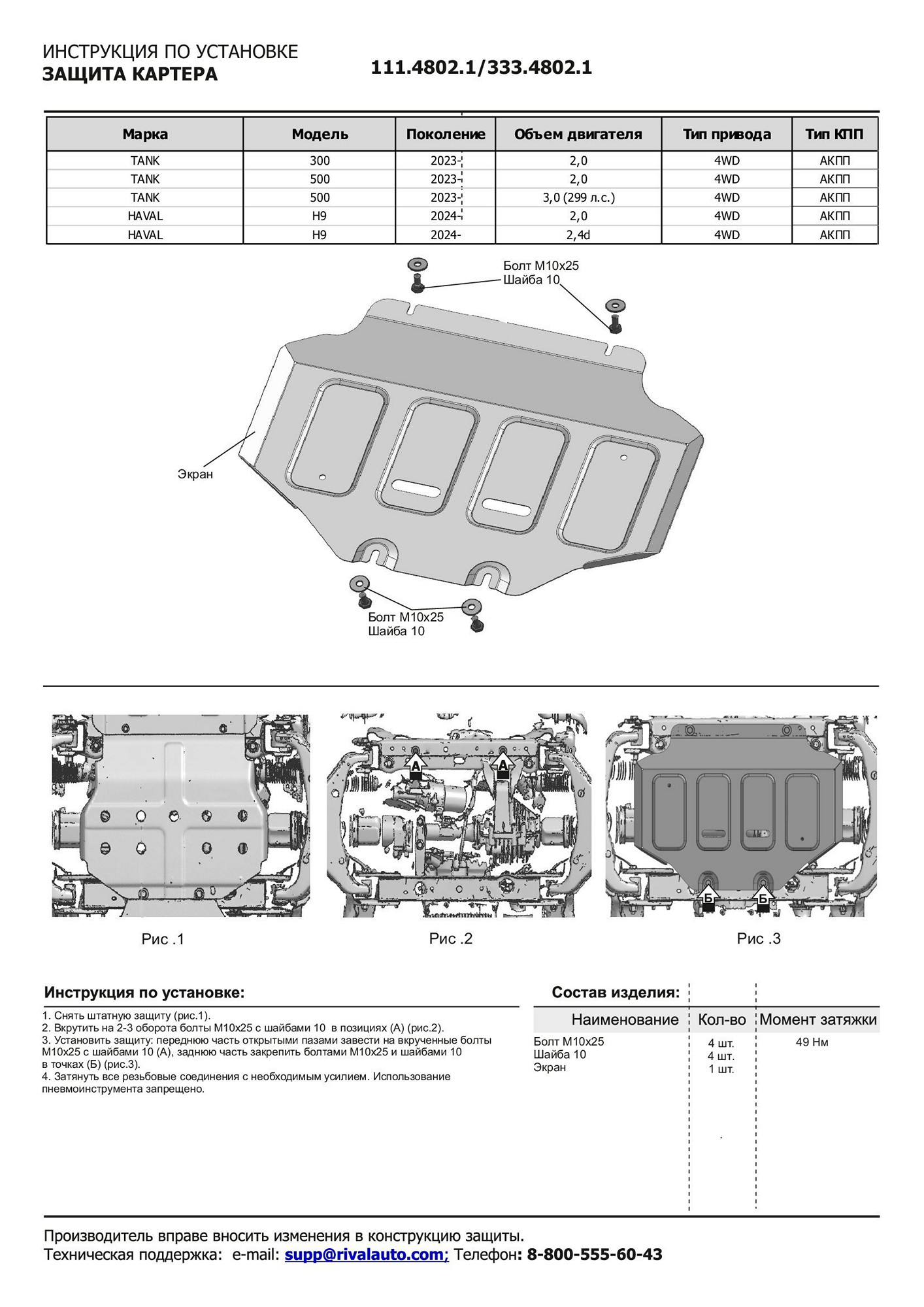 ИНСТРУКЦИЯ ПО УСТАНОВКЕ
ЗАЩИТА КАРТЕРА

111.4802.1/333.4802.1

| Марка | Модель | Поколение | Объем двигателя | Тип привода | Тип КПП |
|---|---|---|---|---|---|
| TANK | 300 | 2023- | 2,0 | 4WD | АКПП |
| TANK | 500 | 2023- | 2,0 | 4WD | АКПП |
| TANK | 500 | 2023- | 3,0 (299 л.с.) | 4WD | АКПП |
| HAVAL | H9 | 2024- | 2,0 | 4WD | АКПП |
| HAVAL | H9 | 2024- | 2,4d | 4WD | АКПП |

Болт М10х25
Шайба 10

Экран

Болт М10х25
Шайба 10

А А

Б Б

Рис .1

Рис .2

Рис .3

Инструкция по установке:

1. Снять штатную защиту (рис.1).
2. Вкрутить на 2-3 оборота болты М10х25 с шайбами 10 в позициях (А) (рис.2).
3. Установить защиту: переднюю часть открытыми пазами завести на вкрученные болты М10х25 с шайбами 10 (А), заднюю часть закрепить болтами М10х25 и шайбами 10 в точках (Б) (рис.3).
4. Затянуть все резьбовые соединения с необходимым усилием. Использование пневмоинструмента запрещено.

Состав изделия:

| Наименование | Кол-во | Момент затяжки |
|---|---|---|
| Болт М10х25 | 4 шт. | 49 Нм |
| Шайба 10 | 4 шт. | |
| Экран | 1 шт. | |

Производитель вправе вносить изменения в конструкцию защиты.
Техническая поддержка: e-mail: supp@rivalauto.com; Телефон: 8-800-555-60-43