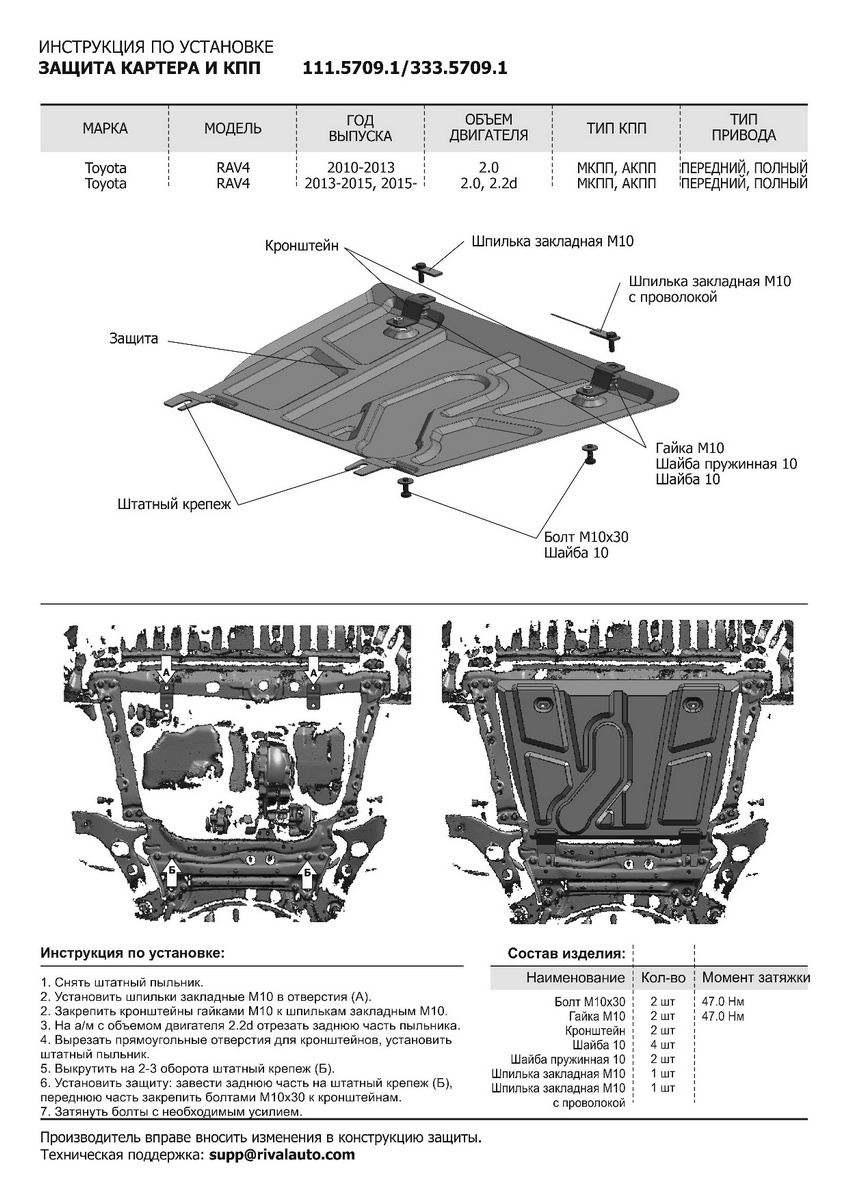 ИНСТРУКЦИЯ ПО УСТАНОВКЕ
ЗАЩИТА КАРТЕРА И КПП 111.5709.1/333.5709.1

| МАРКА | МОДЕЛЬ | ГОД ВЫПУСКА | ОБЪЕМ ДВИГАТЕЛЯ | ТИП КПП | ТИП ПРИВОДА |
|---|---|---|---|---|---|
| Toyota | RAV4 | 2010-2013 | 2.0 | МКПП, АКПП | ПЕРЕДНИЙ, ПОЛНЫЙ |
| Toyota | RAV4 | 2013-2015, 2015- | 2.0, 2.2d | МКПП, АКПП | ПЕРЕДНИЙ, ПОЛНЫЙ |

Кронштейн
Шпилька закладная М10
Шпилька закладная М10 с проволокой
Защита
Гайка М10
Шайба пружинная 10
Шайба 10
Штатный крепеж
Болт М10х30
Шайба 10

А
А
Б
Б

Инструкция по установке:
1. Снять штатный пыльник.
2. Установить шпильки закладные М10 в отверстия (А).
3. Закрепить кронштейны гайками М10 к шпилькам закладным М10.
3. На а/м с объемом двигателя 2.2d отрезать заднюю часть пыльника.
4. Вырезать прямоугольные отверстия для кронштейнов, установить штатный пыльник.
5. Выкрутить на 2-3 оборота штатный крепеж (Б).
6. Установить защиту: завести заднюю часть на штатный крепеж (Б), переднюю часть закрепить болтами М10х30 к кронштейнам.
7. Затянуть болты с необходимым усилием.

Состав изделия:
| Наименование | Кол-во | Момент затяжки |
|---|---|---|
| Болт М10х30 | 2 шт | 47.0 Нм |
| Гайка М10 | 2 шт | 47.0 Нм |
| Кронштейн | 2 шт | |
| Шайба 10 | 4 шт | |
| Шайба пружинная 10 | 2 шт | |
| Шпилька закладная М10 | 1 шт | |
| Шпилька закладная М10 с проволокой | 1 шт | |

Производитель вправе вносить изменения в конструкцию защиты.
Техническая поддержка: supp@rivalauto.com