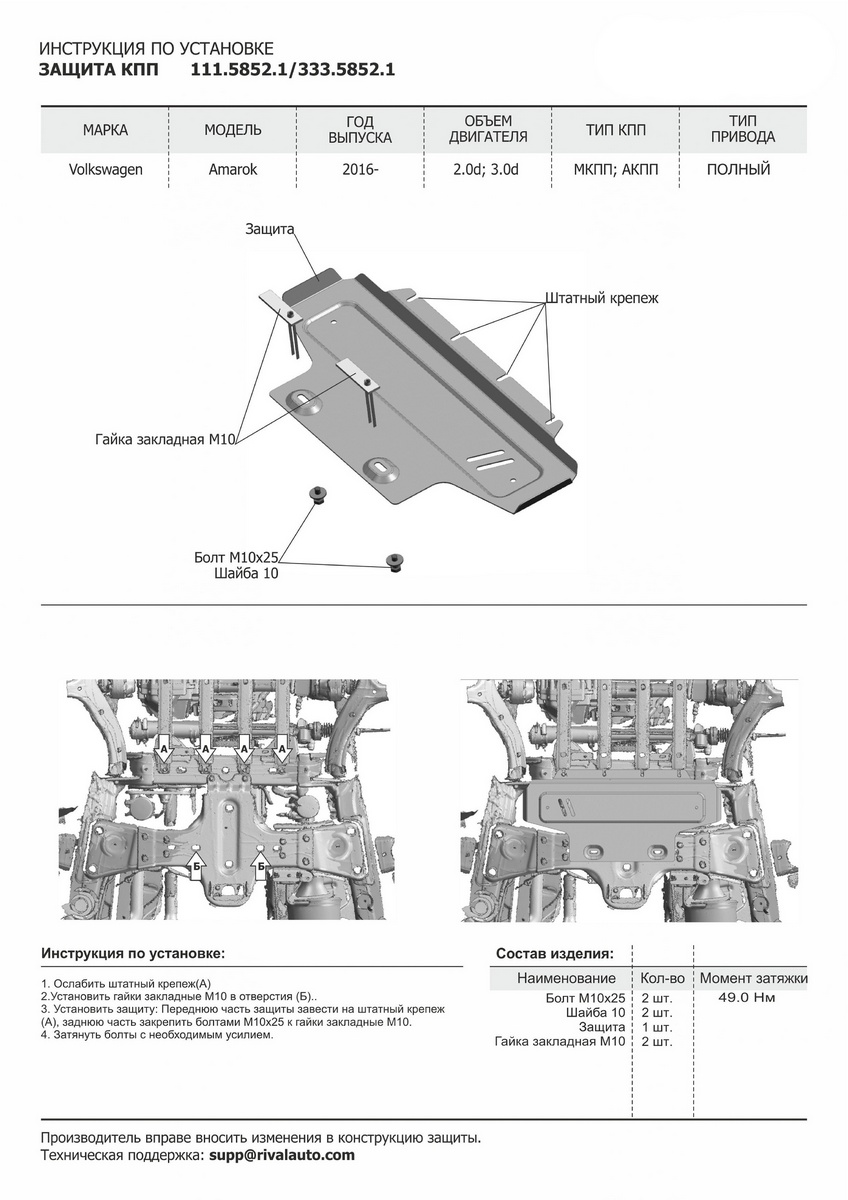 ИНСТРУКЦИЯ ПО УСТАНОВКЕ
ЗАЩИТА КПП 111.5852.1/333.5852.1

| МАРКА | МОДЕЛЬ | ГОД ВЫПУСКА | ОБЪЕМ ДВИГАТЕЛЯ | ТИП КПП | ТИП ПРИВОДА |
|---|---|---|---|---|---|
| Volkswagen | Amarok | 2016- | 2.0d; 3.0d | МКПП; АКПП | ПОЛНЫЙ |

Защита
Штатный крепеж
Гайка закладная М10
Болт М10х25
Шайба 10

А А А А
Б Б

Инструкция по установке:

1. Ослабить штатный крепеж(А)
2.Установить гайки закладные М10 в отверстия (Б)..
3. Установить защиту: Переднюю часть защиты завести на штатный крепеж (А), заднюю часть закрепить болтами М10х25 к гайки закладные М10.
4. Затянуть болты с необходимым усилием.

Состав изделия:

| Наименование | Кол-во | Момент затяжки |
|---|---|---|
| Болт М10х25 | 2 шт. | 49.0 Нм |
| Шайба 10 | 2 шт. | |
| Защита | 1 шт. | |
| Гайка закладная М10 | 2 шт. | |

Производитель вправе вносить изменения в конструкцию защиты.
Техническая поддержка: supp@rivalauto.com