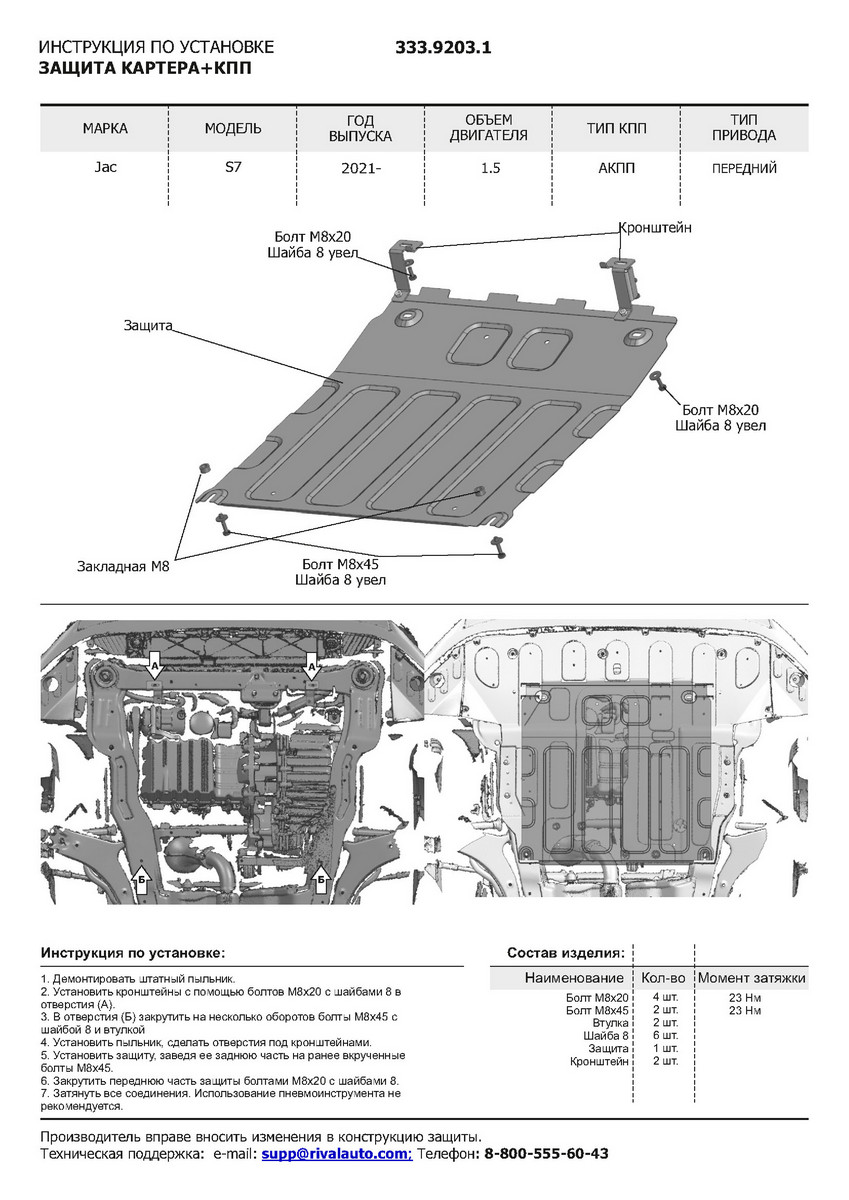 ИНСТРУКЦИЯ ПО УСТАНОВКЕ 333.9203.1
ЗАЩИТА КАРТЕРА+КПП

| МАРКА | МОДЕЛЬ | ГОД ВЫПУСКА | ОБЪЕМ ДВИГАТЕЛЯ | ТИП КПП | ТИП ПРИВОДА |
|---|---|---|---|---|---|
| Jac | S7 | 2021- | 1.5 | АКПП | ПЕРЕДНИЙ |

Болт М8х20
Шайба 8 увел

Кронштейн

Защита

Болт М8х20
Шайба 8 увел

Закладная М8

Болт М8х45
Шайба 8 увел

А
А
Б
Б

Инструкция по установке:

1. Демонтировать штатный пыльник.
2. Установить кронштейны с помощью болтов М8х20 с шайбами 8 в отверстия (А).
3. В отверстия (Б) закрутить на несколько оборотов болты М8х45 с шайбой 8 и втулкой
4. Установить пыльник, сделать отверстия под кронштейнами.
5. Установить защиту, заведя ее заднюю часть на ранее вкрученные болты М8х45.
6. Закрутить переднюю часть защиты болтами М8х20 с шайбами 8.
7. Затянуть все соединения. Использование пневмоинструмента не рекомендуется.

Состав изделия:

| Наименование | Кол-во | Момент затяжки |
|---|---|---|
| Болт М8х20 | 4 шт. | 23 Нм |
| Болт М8х45 | 2 шт. | 23 Нм |
| Втулка | 2 шт. | |
| Шайба 8 | 6 шт. | |
| Защита | 1 шт. | |
| Кронштейн | 2 шт. | |

Производитель вправе вносить изменения в конструкцию защиты.
Техническая поддержка: e-mail: supp@rivalauto.com; Телефон: 8-800-555-60-43