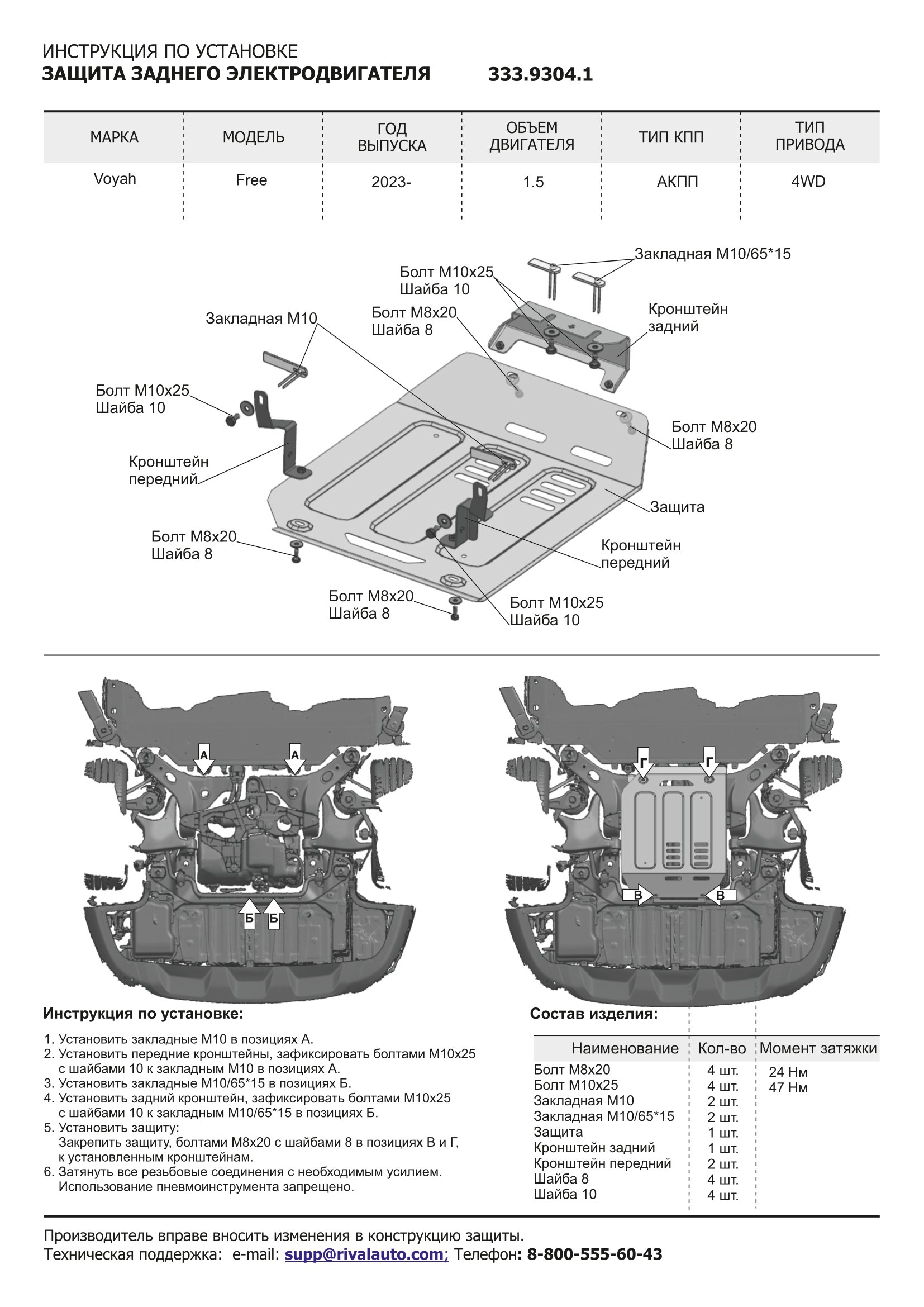 ИНСТРУКЦИЯ ПО УСТАНОВКЕ
ЗАЩИТА ЗАДНЕГО ЭЛЕКТРОДВИГАТЕЛЯ 333.9304.1

| МАРКА | МОДЕЛЬ | ГОД ВЫПУСКА | ОБЪЕМ ДВИГАТЕЛЯ | ТИП КПП | ТИП ПРИВОДА |
|---|---|---|---|---|---|
| Voyah | Free | 2023- | 1.5 | АКПП | 4WD |

Закладная М10/65*15
Болт М10х25
Шайба 10
Закладная М10
Болт М8х20
Шайба 8
Кронштейн задний
Болт М10х25
Шайба 10
Болт М8х20
Шайба 8
Кронштейн передний
Защита
Болт М8х20
Шайба 8
Кронштейн передний
Болт М8х20
Шайба 8
Болт М10х25
Шайба 10

А
А
Б
Б
Г
Г
В
В

Инструкция по установке:
1. Установить закладные М10 в позициях А.
2. Установить передние кронштейны, зафиксировать болтами М10х25 с шайбами 10 к закладным М10 в позициях А.
3. Установить закладные М10/65*15 в позициях Б.
4. Установить задний кронштейн, зафиксировать болтами М10х25 с шайбами 10 к закладным М10/65*15 в позициях Б.
5. Установить защиту:
Закрепить защиту, болтами М8х20 с шайбами 8 в позициях В и Г, к установленным кронштейнам.
6. Затянуть все резьбовые соединения с необходимым усилием.
Использование пневмоинструмента запрещено.

Состав изделия:

| Наименование | Кол-во | Момент затяжки |
|---|---|---|
| Болт М8х20 | 4 шт. | 24 Нм |
| Болт М10х25 | 4 шт. | 47 Нм |
| Закладная М10 | 2 шт. | |
| Закладная М10/65*15 | 2 шт. | |
| Защита | 1 шт. | |
| Кронштейн задний | 1 шт. | |
| Кронштейн передний | 2 шт. | |
| Шайба 8 | 4 шт. | |
| Шайба 10 | 4 шт. | |

Производитель вправе вносить изменения в конструкцию защиты.
Техническая поддержка: e-mail: supp@rivalauto.com; Телефон: 8-800-555-60-43