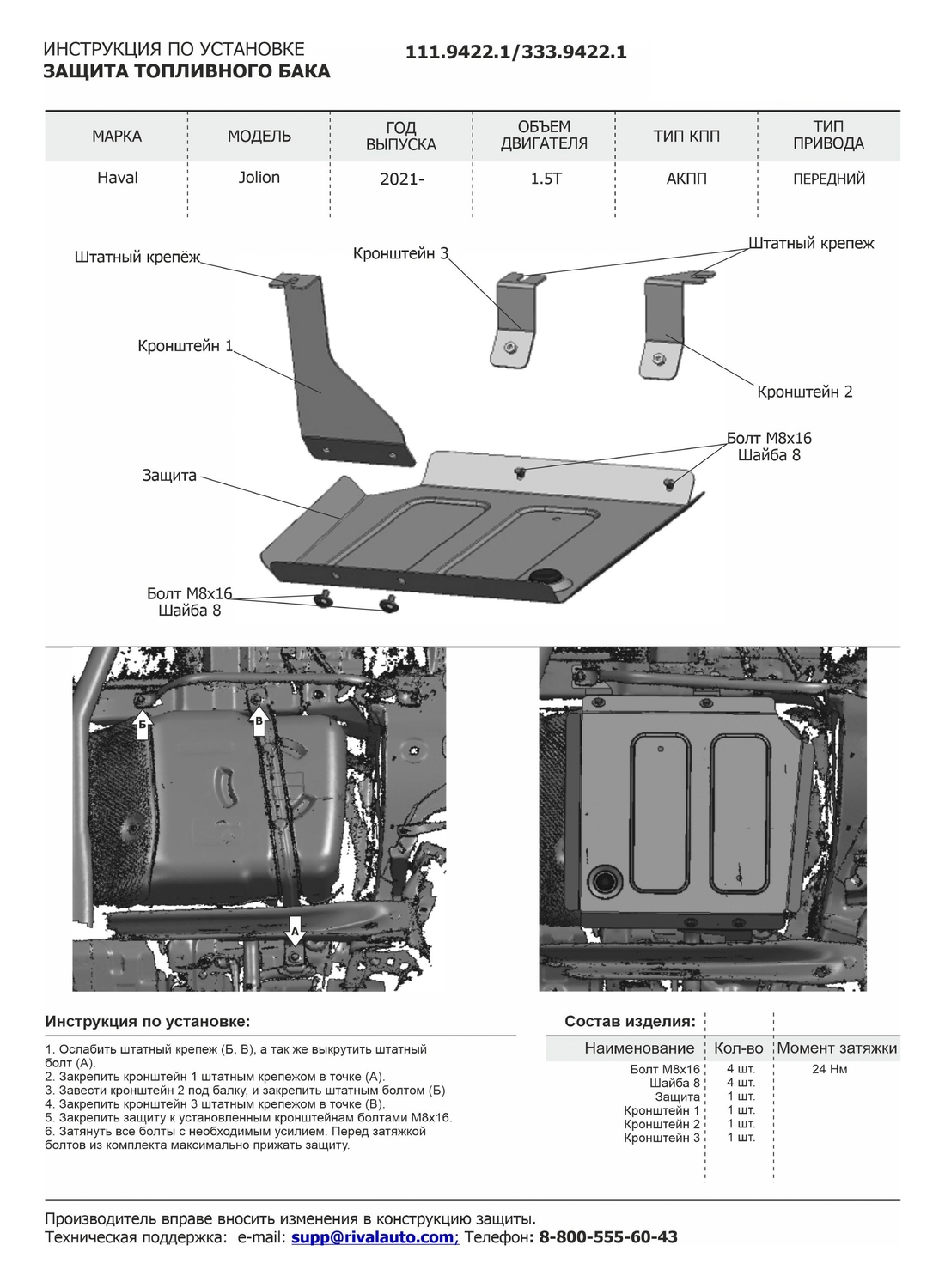 ИНСТРУКЦИЯ ПО УСТАНОВКЕ
ЗАЩИТА ТОПЛИВНОГО БАКА

111.9422.1/333.9422.1

| МАРКА | МОДЕЛЬ | ГОД ВЫПУСКА | ОБЪЕМ ДВИГАТЕЛЯ | ТИП КПП | ТИП ПРИВОДА |
|---|---|---|---|---|---|
| Haval | Jolion | 2021- | 1.5T | АКПП | ПЕРЕДНИЙ |

Штатный крепёж
Кронштейн 3
Штатный крепеж
Кронштейн 1
Кронштейн 2
Болт М8х16
Шайба 8
Защита
Болт М8х16
Шайба 8

Б
В
А

Инструкция по установке:

1. Ослабить штатный крепеж (Б, В), а так же выкрутить штатный болт (А).
2. Закрепить кронштейн 1 штатным крепежом в точке (А).
3. Завести кронштейн 2 под балку, и закрепить штатным болтом (Б)
4. Закрепить кронштейн 3 штатным крепежом в точке (В).
5. Закрепить защиту к установленным кронштейнам болтами М8х16.
6. Затянуть все болты с необходимым усилием. Перед затяжкой болтов из комплекта максимально прижать защиту.

Состав изделия:

| Наименование | Кол-во | Момент затяжки |
|---|---|---|
| Болт М8х16 | 4 шт. | 24 Нм |
| Шайба 8 | 4 шт. | |
| Защита | 1 шт. | |
| Кронштейн 1 | 1 шт. | |
| Кронштейн 2 | 1 шт. | |
| Кронштейн 3 | 1 шт. | |

Производитель вправе вносить изменения в конструкцию защиты.
Техническая поддержка: e-mail: supp@rivalauto.com; Телефон: 8-800-555-60-43